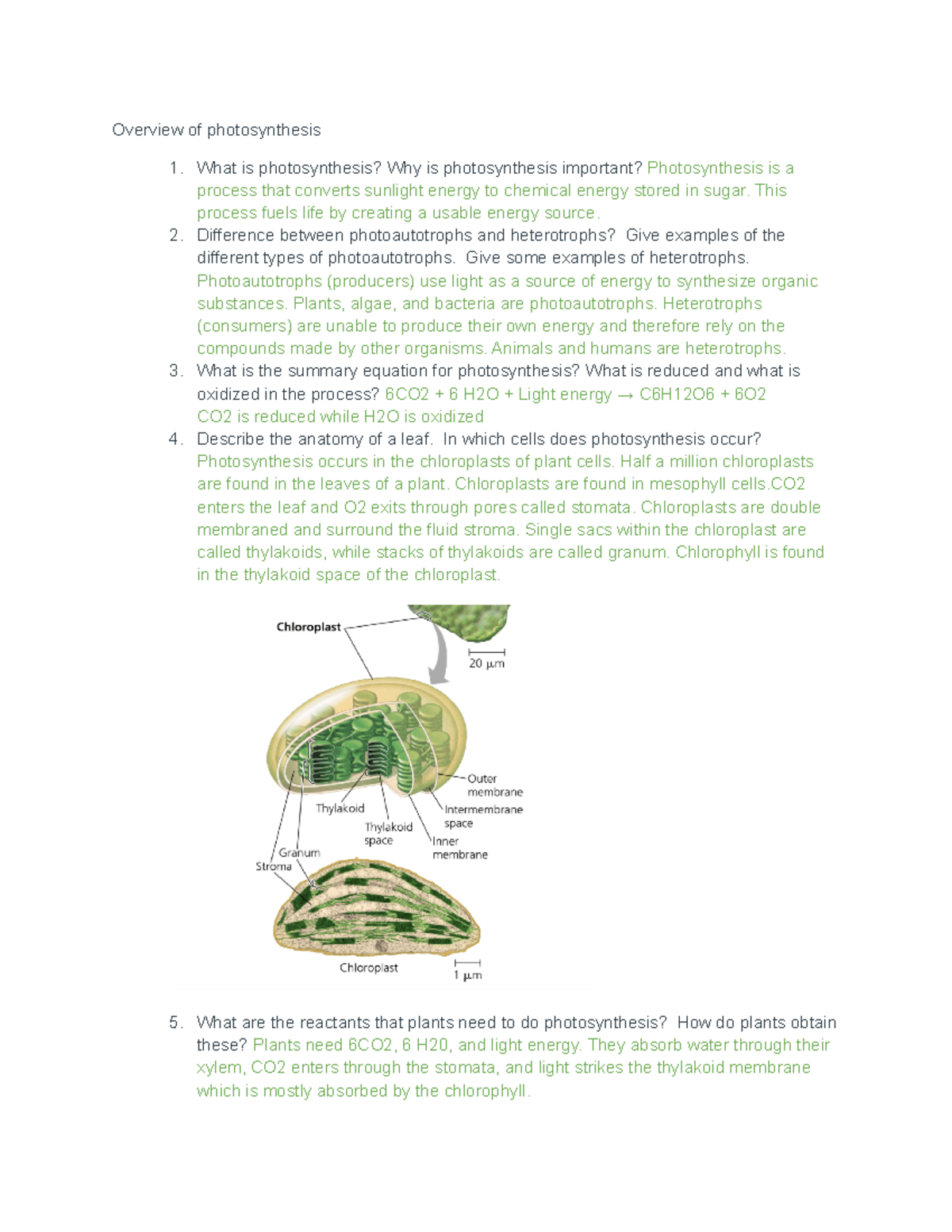 Overview of photosynthesis

1. What is photosynthesis? Why is photosynthesis important? Photosynthesis is a process that converts sunlight energy to chemical energy stored in sugar. This process fuels life by creating a usable energy source.
2. Difference between photoautotrophs and heterotrophs? Give examples of the different types of photoautotrophs. Give some examples of heterotrophs. Photoautotrophs (producers) use light as a source of energy to synthesize organic substances. Plants, algae, and bacteria are photoautotrophs. Heterotrophs (consumers) are unable to produce their own energy and therefore rely on the compounds made by other organisms. Animals and humans are heterotrophs.
3. What is the summary equation for photosynthesis? What is reduced and what is oxidized in the process? 6CO2 + 6 H2O + Light energy → C6H12O6 + 6O2
CO2 is reduced while H2O is oxidized
4. Describe the anatomy of a leaf. In which cells does photosynthesis occur? Photosynthesis occurs in the chloroplasts of plant cells. Half a million chloroplasts are found in the leaves of a plant. Chloroplasts are found in mesophyll cells.CO2 enters the leaf and O2 exits through pores called stomata. Chloroplasts are double membraned and surround the fluid stroma. Single sacs within the chloroplast are called thylakoids, while stacks of thylakoids are called granum. Chlorophyll is found in the thylakoid space of the chloroplast.

Chloroplast
20 μm
Outer membrane
Intermembrane space
Inner membrane
Thylakoid
Thylakoid space
Granum
Stroma
Chloroplast
1 μm

5. What are the reactants that plants need to do photosynthesis? How do plants obtain these? Plants need 6CO2, 6 H20, and light energy. They absorb water through their xylem, CO2 enters through the stomata, and light strikes the thylakoid membrane which is mostly absorbed by the chlorophyll.