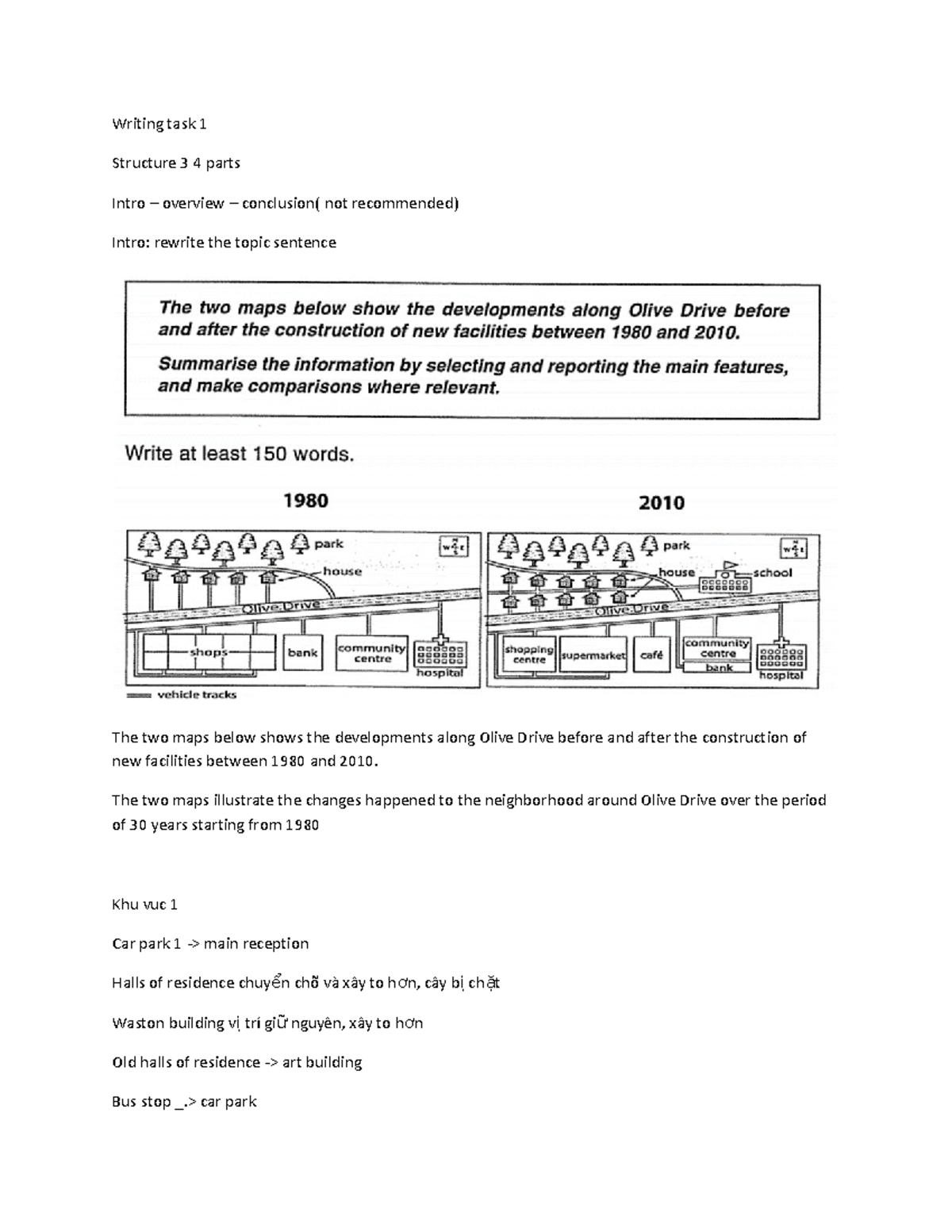 Writing task 1

Structure 3 4 parts

Intro – overview – conclusion( not recommended)

Intro: rewrite the topic sentence

The two maps below show the developments along Olive Drive before and after the construction of new facilities between 1980 and 2010.

Summarise the information by selecting and reporting the main features, and make comparisons where relevant.

Write at least 150 words.

1980

park

house

Olive Drive

shops

bank

community centre

hospital

vehicle tracks

2010

park

house

school

Olive Drive

shopping centre

supermarket

café

community centre

bank

hospital

The two maps below shows the developments along Olive Drive before and after the construction of new facilities between 1980 and 2010.

The two maps illustrate the changes happened to the neighborhood around Olive Drive over the period of 30 years starting from 1980

Khu vuc 1

Car park 1 -> main reception

Halls of residence chuyển chỗ và xây to hơn, cây bị chặt

Waston building vị trí giữ nguyên, xây to hơn

Old halls of residence -> art building

Bus stop _.> car park