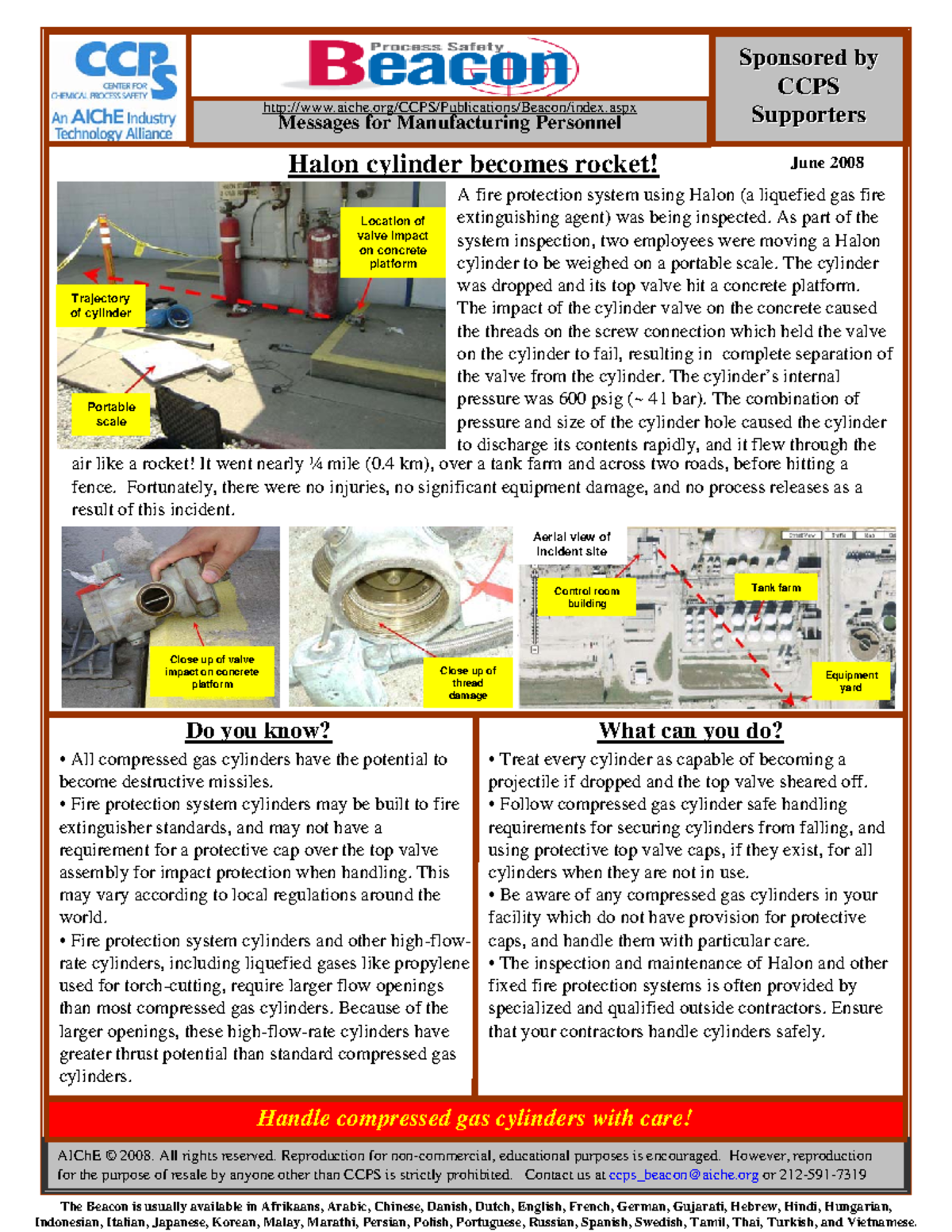 CCPS
CENTER FOR CHEMICAL PROCESS SAFETY
An AIChE Industry Technology Alliance

Process Safety
Beacon

http://www.aiche.org/CCPS/Publications/Beacon/index.aspx
Messages for Manufacturing Personnel

Sponsored by CCPS Supporters

Halon cylinder becomes rocket!

June 2008

Location of valve impact on concrete platform

Trajectory of cylinder

Portable scale

A fire protection system using Halon (a liquefied gas fire extinguishing agent) was being inspected. As part of the system inspection, two employees were moving a Halon cylinder to be weighed on a portable scale. The cylinder was dropped and its top valve hit a concrete platform. The impact of the cylinder valve on the concrete caused the threads on the screw connection which held the valve on the cylinder to fail, resulting in complete separation of the valve from the cylinder. The cylinder's internal pressure was 600 psig (~ 41 bar). The combination of pressure and size of the cylinder hole caused the cylinder to discharge its contents rapidly, and it flew through the air like a rocket! It went nearly ¼ mile (0.4 km), over a tank farm and across two roads, before hitting a fence. Fortunately, there were no injuries, no significant equipment damage, and no process releases as a result of this incident.

Close up of valve impact on concrete platform

Close up of thread damage

Aerial view of incident site

Control room building

Tank farm

Equipment yard

Do you know?

• All compressed gas cylinders have the potential to become destructive missiles.
• Fire protection system cylinders may be built to fire extinguisher standards, and may not have a requirement for a protective cap over the top valve assembly for impact protection when handling. This may vary according to local regulations around the world.
• Fire protection system cylinders and other high-flow-rate cylinders, including liquefied gases like propylene used for torch-cutting, require larger flow openings than most compressed gas cylinders. Because of the larger openings, these high-flow-rate cylinders have greater thrust potential than standard compressed gas cylinders.

What can you do?

• Treat every cylinder as capable of becoming a projectile if dropped and the top valve sheared off.
• Follow compressed gas cylinder safe handling requirements for securing cylinders from falling, and using protective top valve caps, if they exist, for all cylinders when they are not in use.
• Be aware of any compressed gas cylinders in your facility which do not have provision for protective caps, and handle them with particular care.
• The inspection and maintenance of Halon and other fixed fire protection systems is often provided by specialized and qualified outside contractors. Ensure that your contractors handle cylinders safely.

Handle compressed gas cylinders with care!

AIChE © 2008. All rights reserved. Reproduction for non-commercial, educational purposes is encouraged. However, reproduction for the purpose of resale by anyone other than CCPS is strictly prohibited. Contact us at ccps_beacon@aiche.org or 212-591-7319

The Beacon is usually available in Afrikaans, Arabic, Chinese, Danish, Dutch, English, French, German, Gujarati, Hebrew, Hindi, Hungarian, Indonesian, Italian, Japanese, Korean, Malay, Marathi, Persian, Polish, Portuguese, Russian, Spanish, Swedish, Tamil, Thai, Turkish, and Vietnamese.