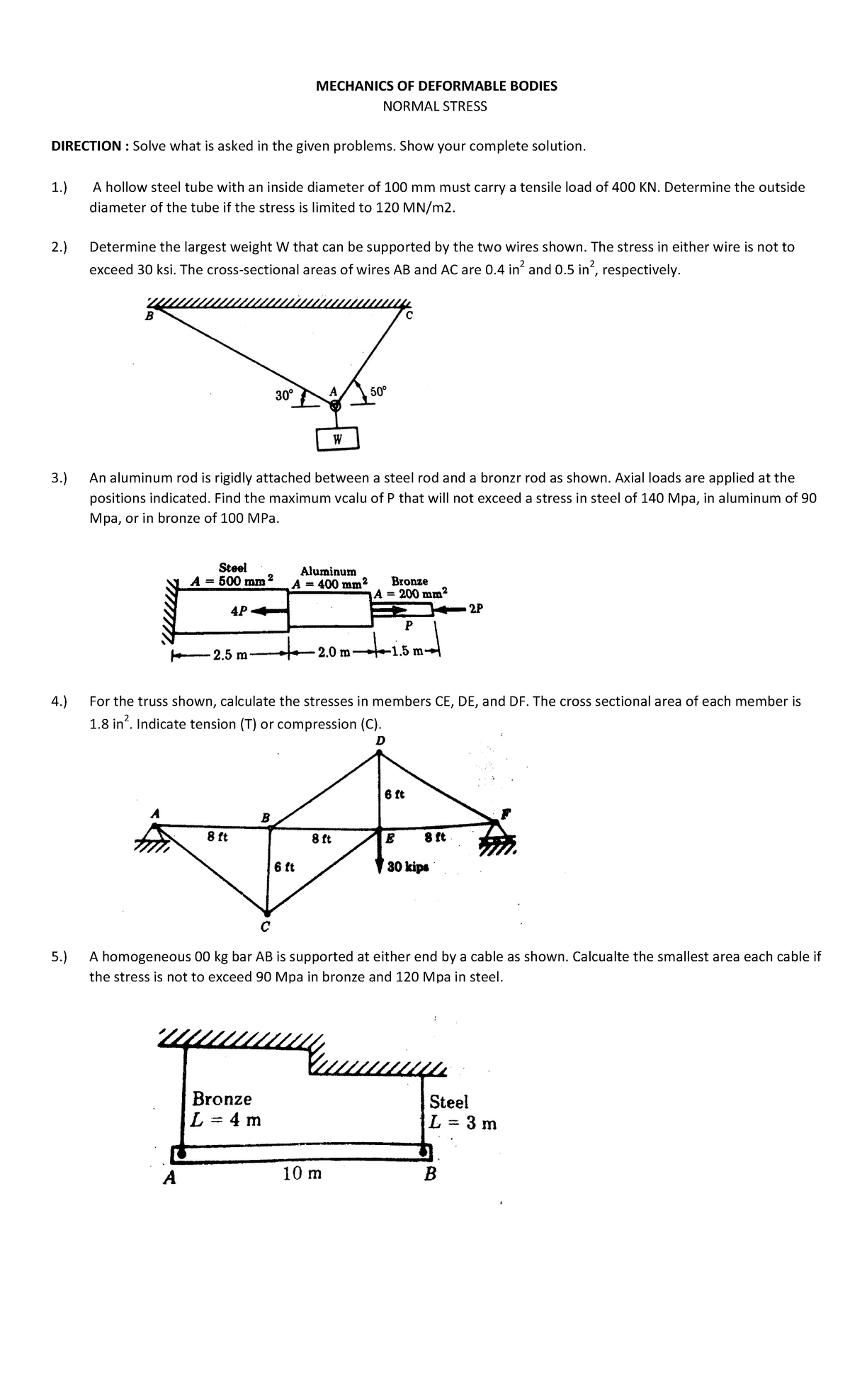 MECHANICS OF DEFORMABLE BODIES
NORMAL STRESS

DIRECTION : Solve what is asked in the given problems. Show your complete solution.

1.) A hollow steel tube with an inside diameter of 100 mm must carry a tensile load of 400 KN. Determine the outside diameter of the tube if the stress is limited to 120 MN/m2.

2.) Determine the largest weight W that can be supported by the two wires shown. The stress in either wire is not to exceed 30 ksi. The cross-sectional areas of wires AB and AC are 0.4 $in^2$ and 0.5 $in^2$, respectively.

B
C
30°
A
50°
W

3.) An aluminum rod is rigidly attached between a steel rod and a bronzr rod as shown. Axial loads are applied at the positions indicated. Find the maximum vcalu of P that will not exceed a stress in steel of 140 Mpa, in aluminum of 90 Mpa, or in bronze of 100 MPa.

Steel
$A = 500\ mm^2$
Aluminum
$A = 400\ mm^2$
Bronze
$A = 200\ mm^2$
4P
P
2P
2.5 m
2.0 m
1.5 m

4.) For the truss shown, calculate the stresses in members CE, DE, and DF. The cross sectional area of each member is 1.8 $in^2$. Indicate tension (T) or compression (C).

D
6 ft
A
B
F
8 ft
8 ft
E
8 ft
6 ft
30 kips
C

5.) A homogeneous 00 kg bar AB is supported at either end by a cable as shown. Calcualte the smallest area each cable if the stress is not to exceed 90 Mpa in bronze and 120 Mpa in steel.

Bronze
$L = 4$ m
Steel
$L = 3$ m
A
10 m
B