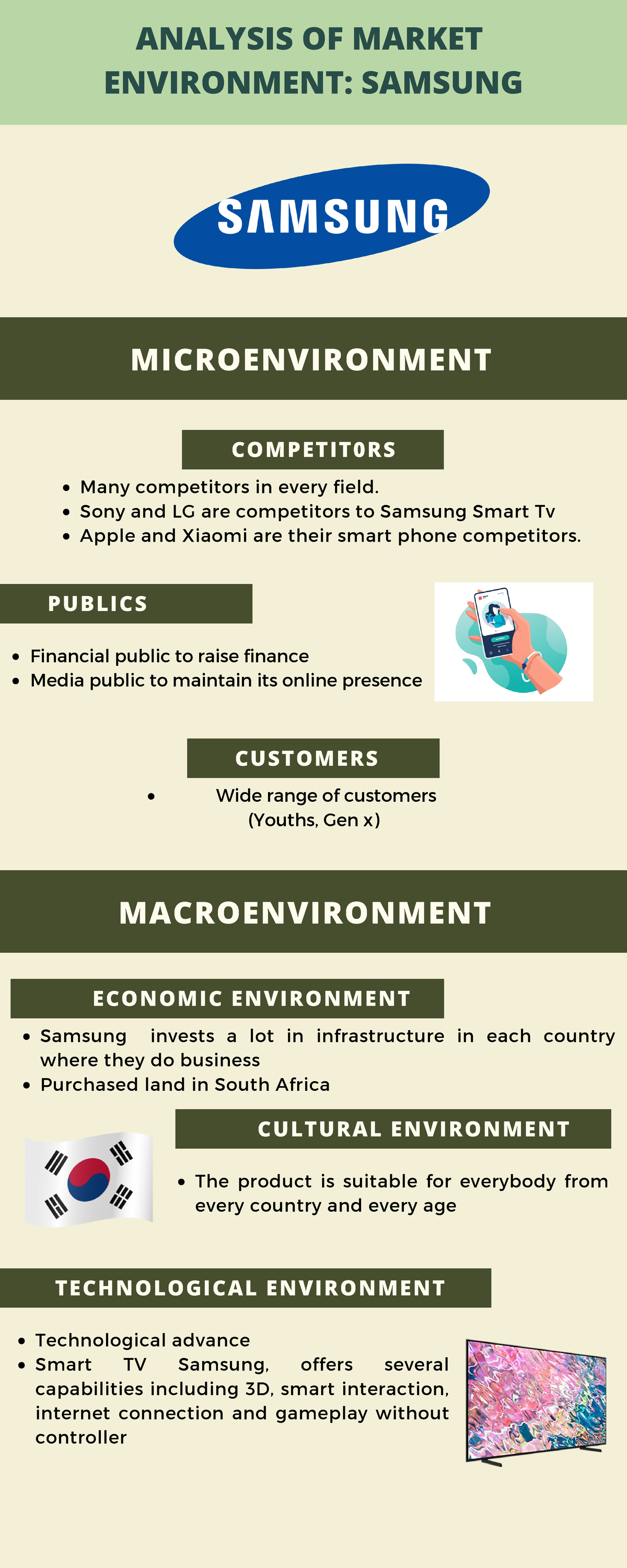 ANALYSIS OF MARKET ENVIRONMENT: SAMSUNG

SAMSUNG

MICROENVIRONMENT

COMPETIT0RS

- Many competitors in every field.
- Sony and LG are competitors to Samsung Smart Tv
- Apple and Xiaomi are their smart phone competitors.

PUBLICS

- Financial public to raise finance
- Media public to maintain its online presence

CUSTOMERS

- Wide range of customers (Youths, Gen x)

MACROENVIRONMENT

ECONOMIC ENVIRONMENT

- Samsung invests a lot in infrastructure in each country where they do business
- Purchased land in South Africa

CULTURAL ENVIRONMENT

- The product is suitable for everybody from every country and every age

TECHNOLOGICAL ENVIRONMENT

- Technological advance
- Smart TV Samsung, offers several capabilities including 3D, smart interaction, internet connection and gameplay without controller