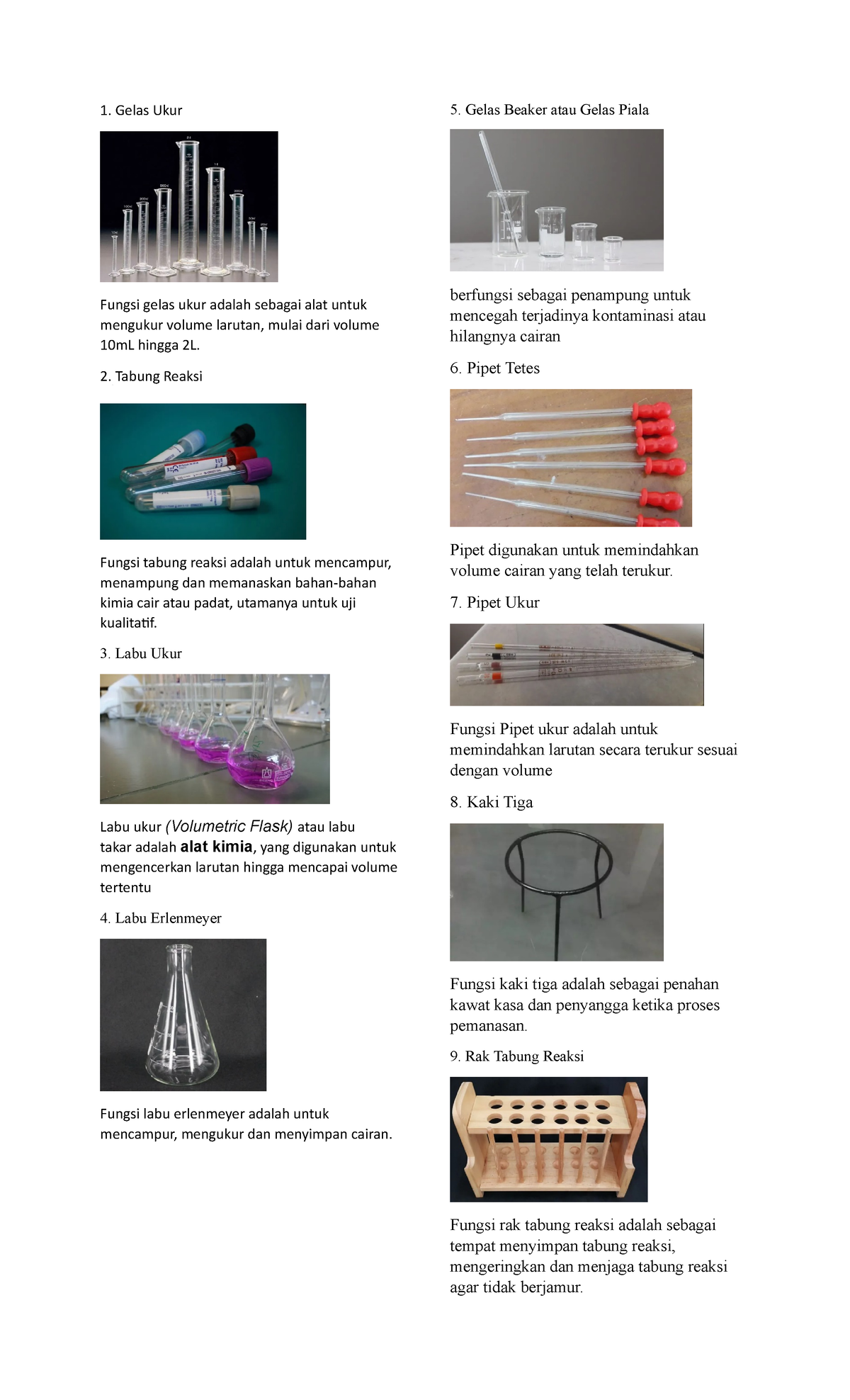 1. Gelas Ukur

Fungsi gelas ukur adalah sebagai alat untuk mengukur volume larutan, mulai dari volume 10mL hingga 2L.

2. Tabung Reaksi

Fungsi tabung reaksi adalah untuk mencampur, menampung dan memanaskan bahan-bahan kimia cair atau padat, utamanya untuk uji kualitatif.

3. Labu Ukur

Labu ukur (Volumetric Flask) atau labu takar adalah alat kimia, yang digunakan untuk mengencerkan larutan hingga mencapai volume tertentu

4. Labu Erlenmeyer

Fungsi labu erlenmeyer adalah untuk mencampur, mengukur dan menyimpan cairan.

5. Gelas Beaker atau Gelas Piala

berfungsi sebagai penampung untuk mencegah terjadinya kontaminasi atau hilangnya cairan

6. Pipet Tetes

Pipet digunakan untuk memindahkan volume cairan yang telah terukur.

7. Pipet Ukur

Fungsi Pipet ukur adalah untuk memindahkan larutan secara terukur sesuai dengan volume

8. Kaki Tiga

Fungsi kaki tiga adalah sebagai penahan kawat kasa dan penyangga ketika proses pemanasan.

9. Rak Tabung Reaksi

Fungsi rak tabung reaksi adalah sebagai tempat menyimpan tabung reaksi, mengeringkan dan menjaga tabung reaksi agar tidak berjamur.