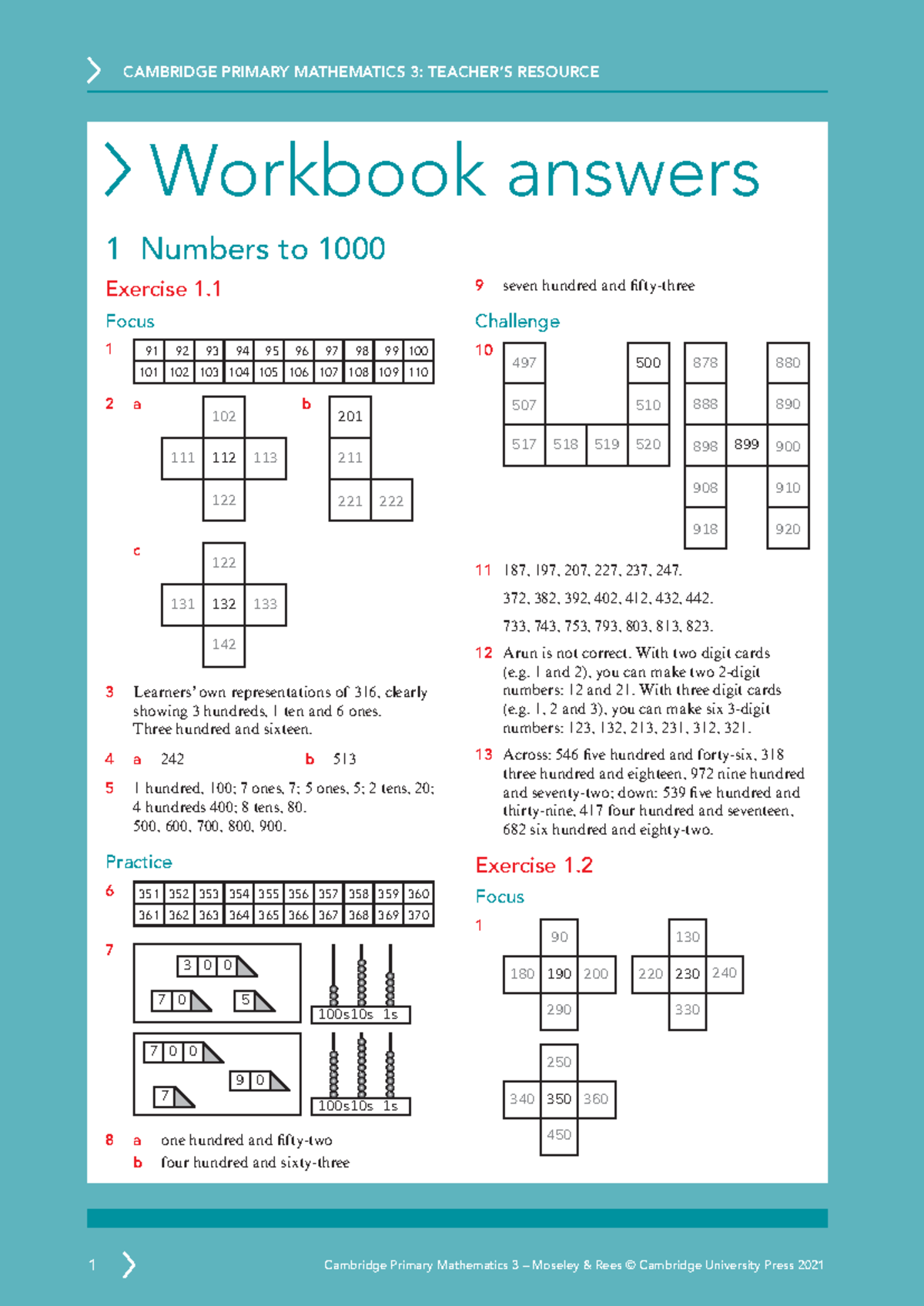 CAMBRIDGE PRIMARY MATHEMATICS 3: TEACHER'S RESOURCE

Workbook answers

1 Numbers to 1000

Exercise 1.1

Focus

1

| 91 | 92 | 93 | 94 | 95 | 96 | 97 | 98 | 99 | 100 |
|---|---|---|---|---|---|---|---|---|---|
| 101 | 102 | 103 | 104 | 105 | 106 | 107 | 108 | 109 | 110 |

2 a

102
111 112 113
122

b

201
211
221 222

c

122
131 132 133
142

3 Learners' own representations of 316, clearly showing 3 hundreds, 1 ten and 6 ones. Three hundred and sixteen.

4 a 242 b 513

5 1 hundred, 100; 7 ones, 7; 5 ones, 5; 2 tens, 20; 4 hundreds 400; 8 tens, 80. 500, 600, 700, 800, 900.

Practice

6

| 351 | 352 | 353 | 354 | 355 | 356 | 357 | 358 | 359 | 360 |
|---|---|---|---|---|---|---|---|---|---|
| 361 | 362 | 363 | 364 | 365 | 366 | 367 | 368 | 369 | 370 |

7

3 0 0
7 0 5
100s 10s 1s

7 0 0
9 0
7
100s 10s 1s

8 a one hundred and fifty-two
b four hundred and sixty-three

9 seven hundred and fifty-three

Challenge

10

497 500
507 510
517 518 519 520

878 880
888 890
898 899 900
908 910
918 920

11 187, 197, 207, 227, 237, 247.
372, 382, 392, 402, 412, 432, 442.
733, 743, 753, 793, 803, 813, 823.

12 Arun is not correct. With two digit cards (e.g. 1 and 2), you can make two 2-digit numbers: 12 and 21. With three digit cards (e.g. 1, 2 and 3), you can make six 3-digit numbers: 123, 132, 213, 231, 312, 321.

13 Across: 546 five hundred and forty-six, 318 three hundred and eighteen, 972 nine hundred and seventy-two; down: 539 five hundred and thirty-nine, 417 four hundred and seventeen, 682 six hundred and eighty-two.

Exercise 1.2

Focus

1

90
180 190 200
290

130
220 230 240
330

250
340 350 360
450

1

Cambridge Primary Mathematics 3 – Moseley & Rees © Cambridge University Press 2021