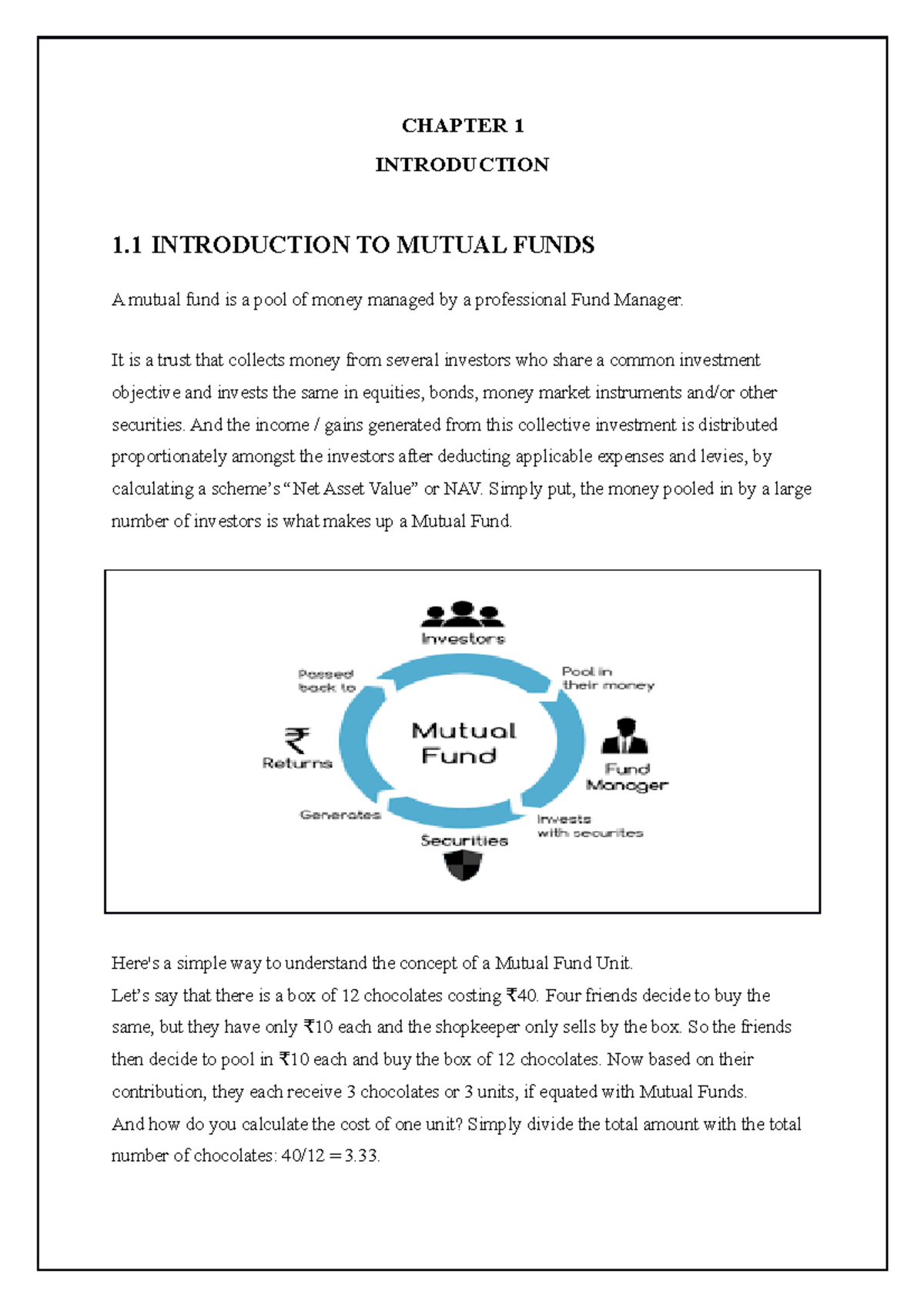 CHAPTER 1

INTRODUCTION

1.1 INTRODUCTION TO MUTUAL FUNDS

A mutual fund is a pool of money managed by a professional Fund Manager.

It is a trust that collects money from several investors who share a common investment objective and invests the same in equities, bonds, money market instruments and/or other securities. And the income / gains generated from this collective investment is distributed proportionately amongst the investors after deducting applicable expenses and levies, by calculating a scheme's "Net Asset Value" or NAV. Simply put, the money pooled in by a large number of investors is what makes up a Mutual Fund.

Investors

Pool in their money

Fund Manager

Invests with securites

Securities

Generates

₹

Returns

Passed back to

Mutual Fund

Here's a simple way to understand the concept of a Mutual Fund Unit.
Let's say that there is a box of 12 chocolates costing ₹40. Four friends decide to buy the same, but they have only ₹10 each and the shopkeeper only sells by the box. So the friends then decide to pool in ₹10 each and buy the box of 12 chocolates. Now based on their contribution, they each receive 3 chocolates or 3 units, if equated with Mutual Funds.
And how do you calculate the cost of one unit? Simply divide the total amount with the total number of chocolates: 40/12 = 3.33.