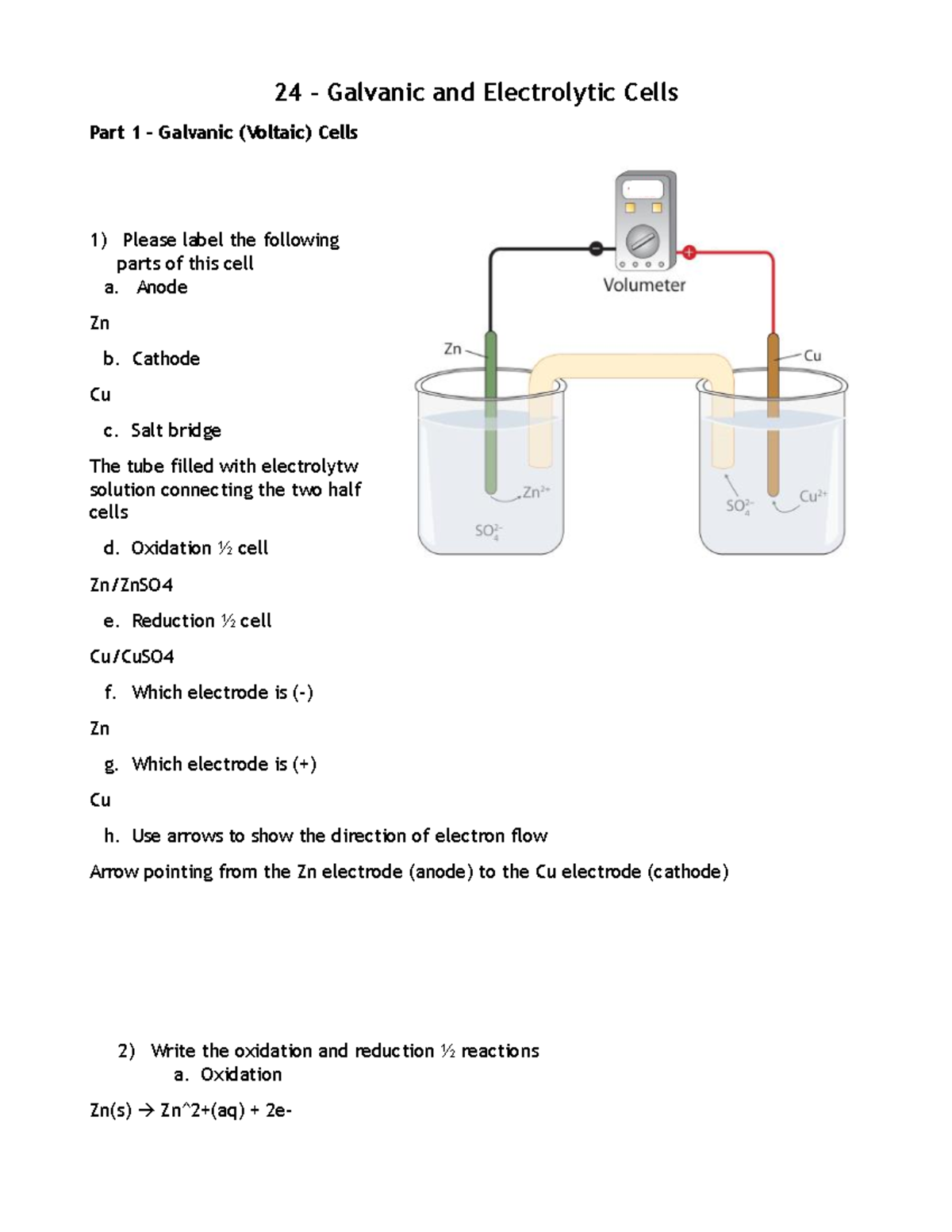 24 – Galvanic and Electrolytic Cells

Part 1 – Galvanic (Voltaic) Cells

1) Please label the following parts of this cell
a. Anode

Zn

b. Cathode

Cu

c. Salt bridge

The tube filled with electrolytw solution connecting the two half cells

d. Oxidation ½ cell

Zn/ZnSO4

e. Reduction ½ cell

Cu/CuSO4

f. Which electrode is (-)

Zn

g. Which electrode is (+)

Cu

h. Use arrows to show the direction of electron flow

Arrow pointing from the Zn electrode (anode) to the Cu electrode (cathode)

Volumeter

Zn

Cu

$Zn^{2+}$

$SO_4^{2-}$

$SO_4^{2-}$

$Cu^{2+}$

2) Write the oxidation and reduction ½ reactions
a. Oxidation

Zn(s) → Zn^2+(aq) + 2e-