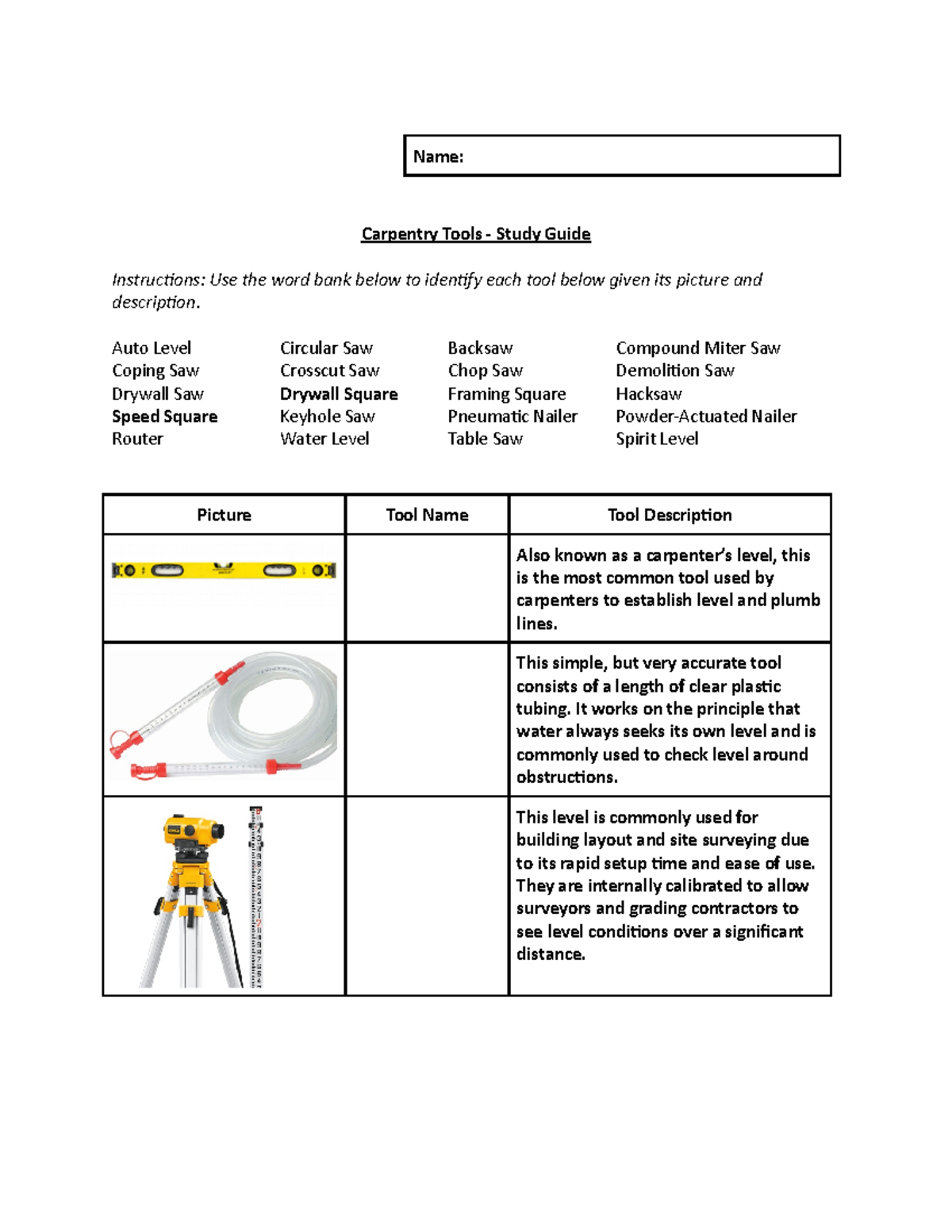 Name:

Carpentry Tools - Study Guide

Instructions: Use the word bank below to identify each tool below given its picture and description.

Auto Level
Coping Saw
Drywall Saw
Speed Square
Router

Circular Saw
Crosscut Saw
Drywall Square
Keyhole Saw
Water Level

Backsaw
Chop Saw
Framing Square
Pneumatic Nailer
Table Saw

Compound Miter Saw
Demolition Saw
Hacksaw
Powder-Actuated Nailer
Spirit Level

| Picture | Tool Name | Tool Description |
|---|---|---|
| | | Also known as a carpenter's level, this is the most common tool used by carpenters to establish level and plumb lines. |
| | | This simple, but very accurate tool consists of a length of clear plastic tubing. It works on the principle that water always seeks its own level and is commonly used to check level around obstructions. |
| | | This level is commonly used for building layout and site surveying due to its rapid setup time and ease of use. They are internally calibrated to allow surveyors and grading contractors to see level conditions over a significant distance. |