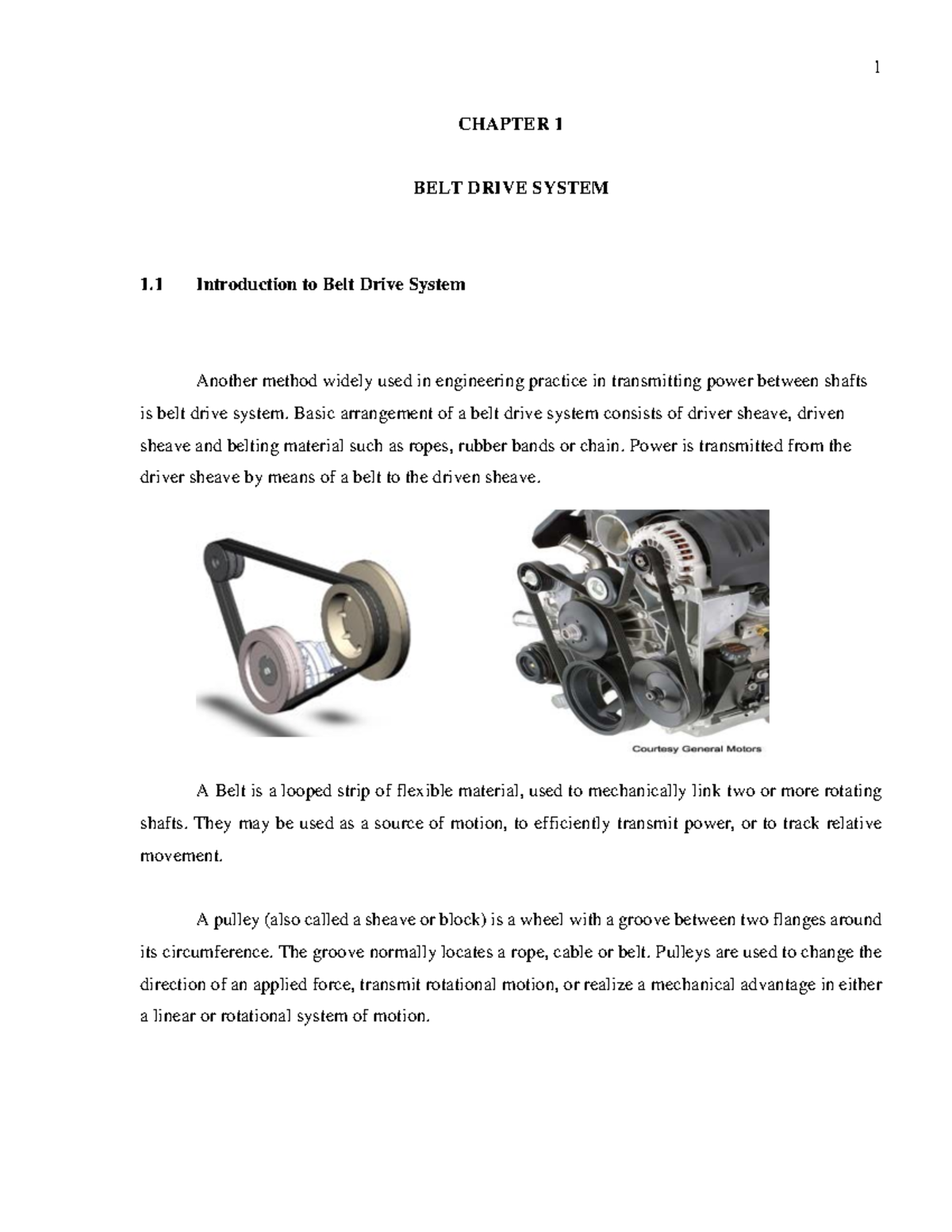 1

CHAPTER 1

BELT DRIVE SYSTEM

1.1 Introduction to Belt Drive System

Another method widely used in engineering practice in transmitting power between shafts is belt drive system. Basic arrangement of a belt drive system consists of driver sheave, driven sheave and belting material such as ropes, rubber bands or chain. Power is transmitted from the driver sheave by means of a belt to the driven sheave.

Courtesy General Motors

A Belt is a looped strip of flexible material, used to mechanically link two or more rotating shafts. They may be used as a source of motion, to efficiently transmit power, or to track relative movement.

A pulley (also called a sheave or block) is a wheel with a groove between two flanges around its circumference. The groove normally locates a rope, cable or belt. Pulleys are used to change the direction of an applied force, transmit rotational motion, or realize a mechanical advantage in either a linear or rotational system of motion.