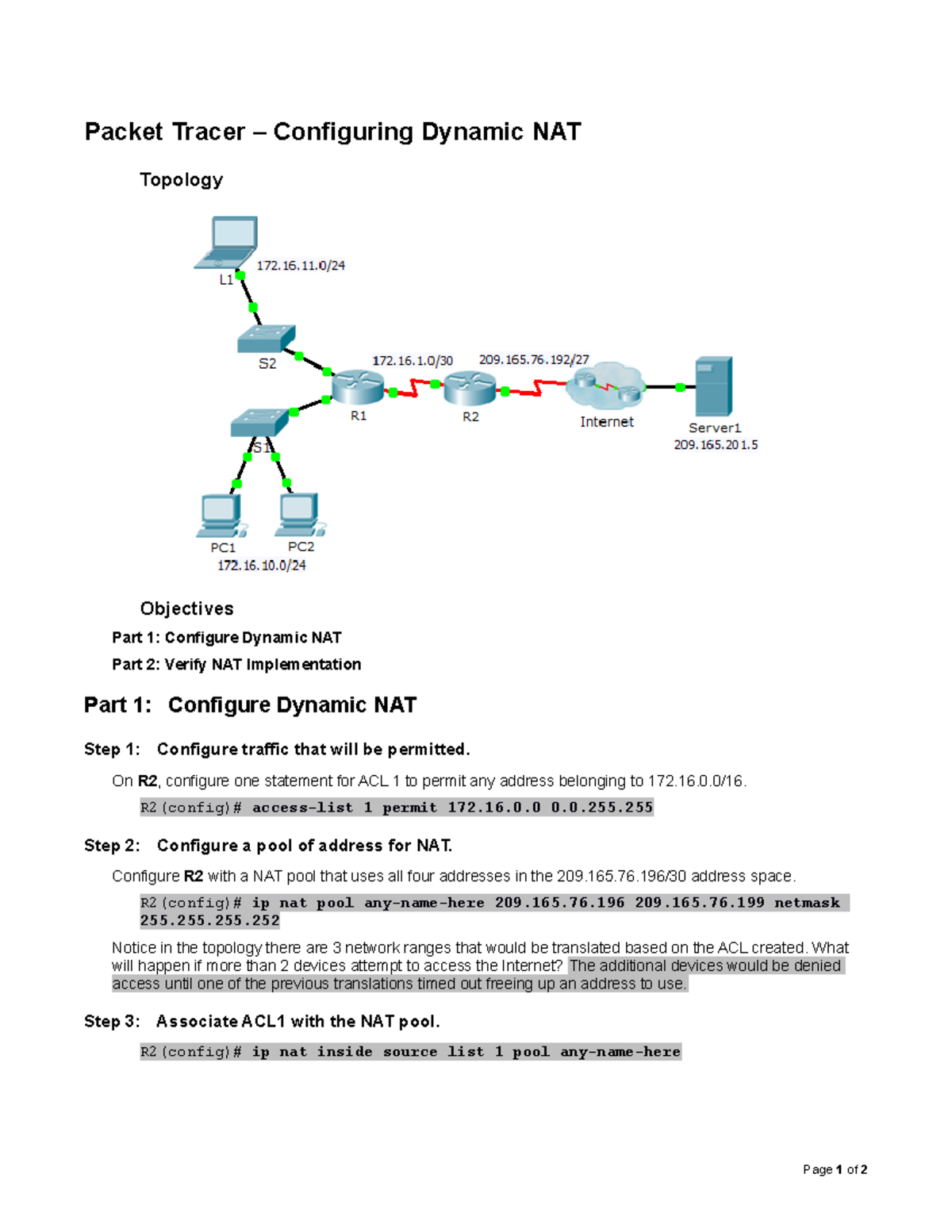 Packet Tracer – Configuring Dynamic NAT

Topology

L1
172.16.11.0/24
S2
172.16.1.0/30
209.165.76.192/27
R1
R2
Internet
Server1
209.165.201.5
S1
PC1
PC2
172.16.10.0/24

Objectives

Part 1: Configure Dynamic NAT

Part 2: Verify NAT Implementation

Part 1: Configure Dynamic NAT

Step 1: Configure traffic that will be permitted.

On R2, configure one statement for ACL 1 to permit any address belonging to 172.16.0.0/16.

R2(config)# access-list 1 permit 172.16.0.0 0.0.255.255

Step 2: Configure a pool of address for NAT.

Configure R2 with a NAT pool that uses all four addresses in the 209.165.76.196/30 address space.

R2(config)# ip nat pool any-name-here 209.165.76.196 209.165.76.199 netmask 255.255.255.252

Notice in the topology there are 3 network ranges that would be translated based on the ACL created. What will happen if more than 2 devices attempt to access the Internet? The additional devices would be denied access until one of the previous translations timed out freeing up an address to use.

Step 3: Associate ACL1 with the NAT pool.

R2(config)# ip nat inside source list 1 pool any-name-here

Page 1 of 2