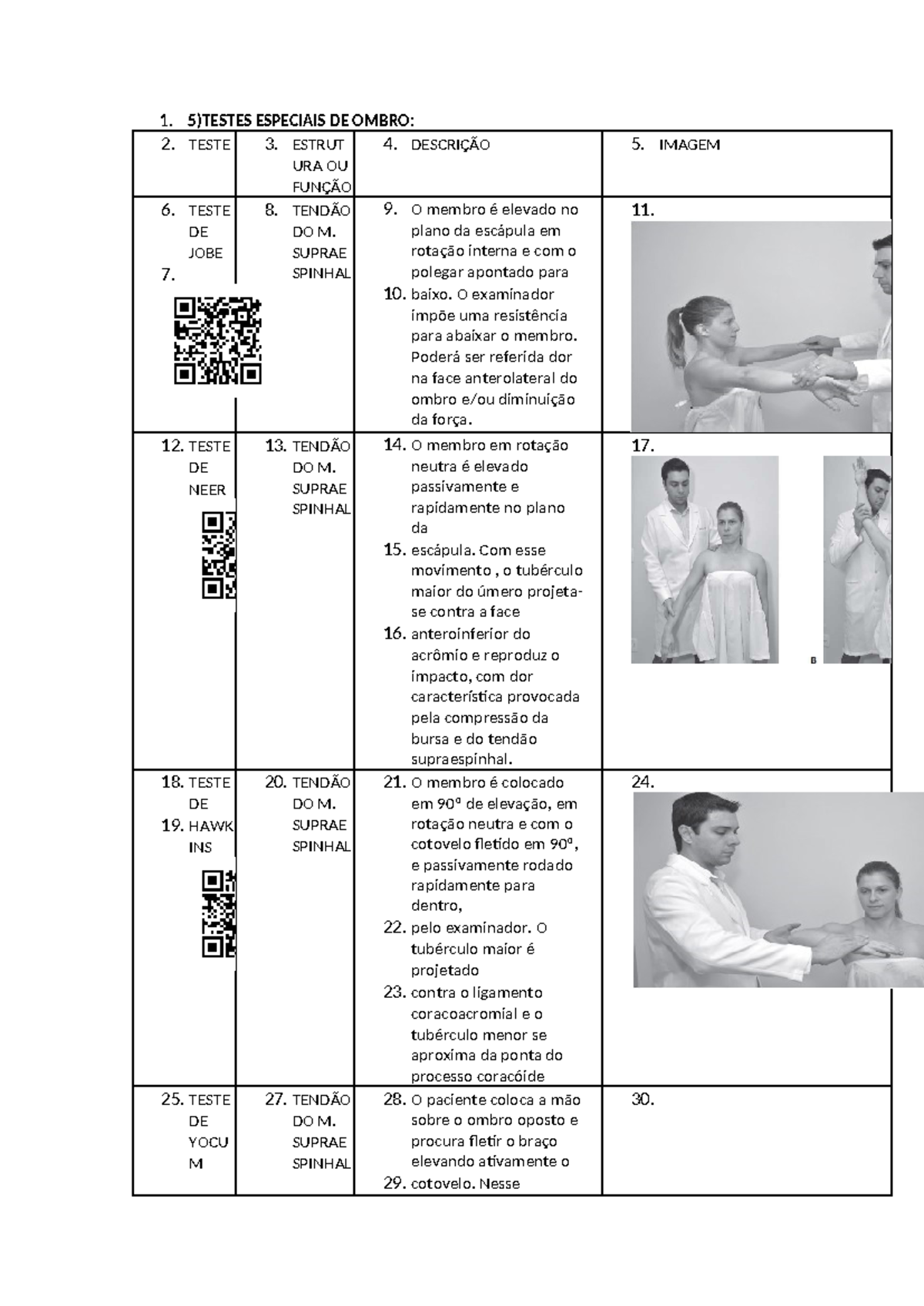 1. 5)TESTES ESPECIAIS DE OMBRO:

| 2. TESTE | 3. ESTRUTURA OU FUNÇÃO | 4. DESCRIÇÃO | 5. IMAGEM |
|---|---|---|---|
| 6. TESTE DE JOBE 7. | 8. TENDÃO DO M. SUPRAESPINHAL | 9. O membro é elevado no plano da escápula em rotação interna e com o polegar apontado para 10. baixo. O examinador impõe uma resistência para abaixar o membro. Poderá ser referida dor na face anterolateral do ombro e/ou diminuição da força. | 11. |
| 12. TESTE DE NEER | 13. TENDÃO DO M. SUPRAESPINHAL | 14. O membro em rotação neutra é elevado passivamente e rapidamente no plano da 15. escápula. Com esse movimento , o tubérculo maior do úmero projeta-se contra a face 16. anteroinferior do acrômio e reproduz o impacto, com dor característica provocada pela compressão da bursa e do tendão supraespinhal. | 17. B |
| 18. TESTE DE 19. HAWKINS | 20. TENDÃO DO M. SUPRAESPINHAL | 21. O membro é colocado em 90º de elevação, em rotação neutra e com o cotovelo fletido em 90º, e passivamente rodado rapidamente para dentro, 22. pelo examinador. O tubérculo maior é projetado 23. contra o ligamento coracoacromial e o tubérculo menor se aproxima da ponta do processo coracóide | 24. |
| 25. TESTE DE YOCUM | 27. TENDÃO DO M. SUPRAESPINHAL | 28. O paciente coloca a mão sobre o ombro oposto e procura fletir o braço elevando ativamente o 29. cotovelo. Nesse | 30. |