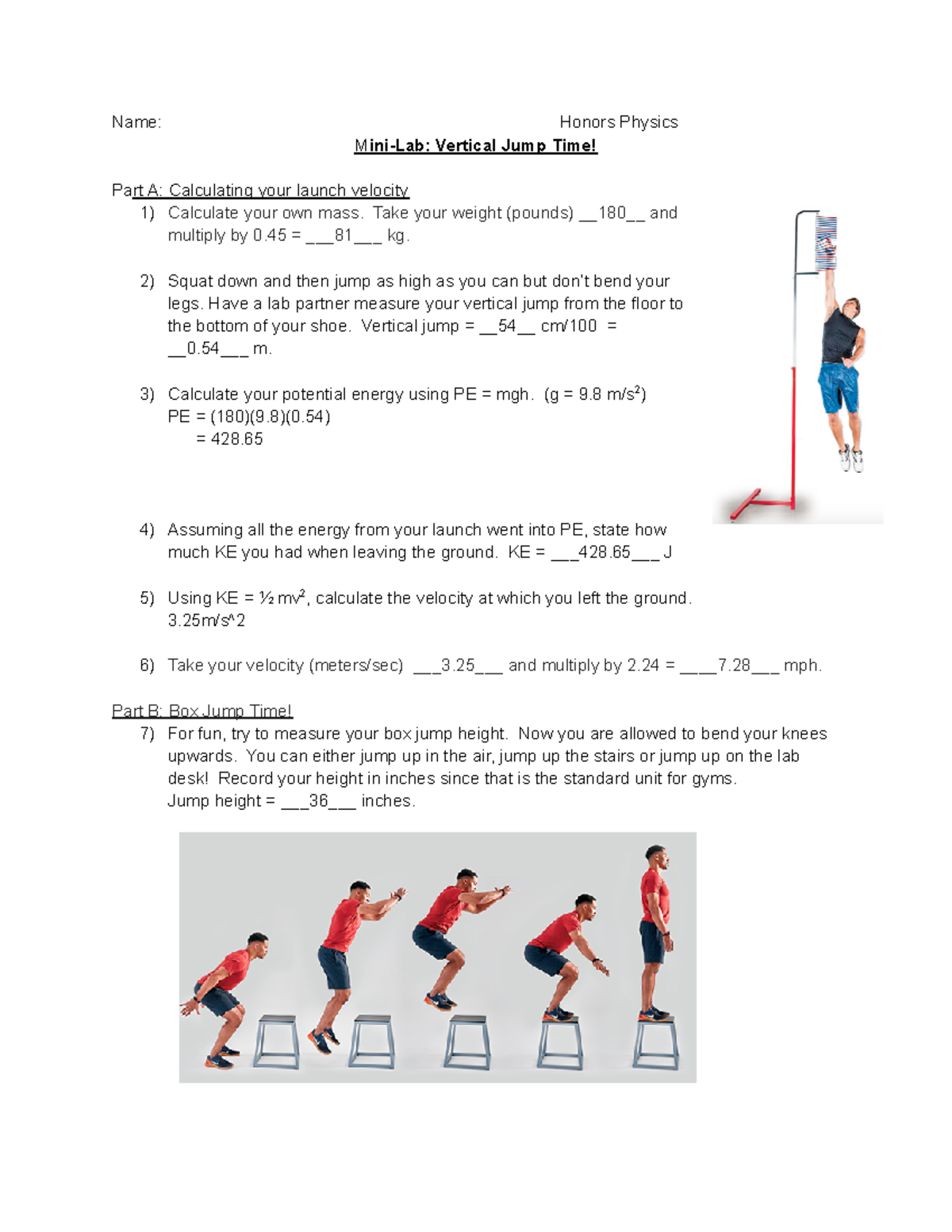 Name: Honors Physics

Mini-Lab: Vertical Jump Time!

Part A: Calculating your launch velocity

1) Calculate your own mass. Take your weight (pounds) __180__ and multiply by 0.45 = ___81___ kg.

2) Squat down and then jump as high as you can but don't bend your legs. Have a lab partner measure your vertical jump from the floor to the bottom of your shoe. Vertical jump = __54__ cm/100 = __0.54___ m.

3) Calculate your potential energy using PE = mgh. (g = 9.8 m/s$^2$)
PE = (180)(9.8)(0.54)
= 428.65

4) Assuming all the energy from your launch went into PE, state how much KE you had when leaving the ground. KE = ___428.65___ J

5) Using KE = ½ mv$^2$, calculate the velocity at which you left the ground.
3.25m/s^2

6) Take your velocity (meters/sec) ___3.25___ and multiply by 2.24 = ____7.28___ mph.

Part B: Box Jump Time!

7) For fun, try to measure your box jump height. Now you are allowed to bend your knees upwards. You can either jump up in the air, jump up the stairs or jump up on the lab desk! Record your height in inches since that is the standard unit for gyms.
Jump height = ___36___ inches.