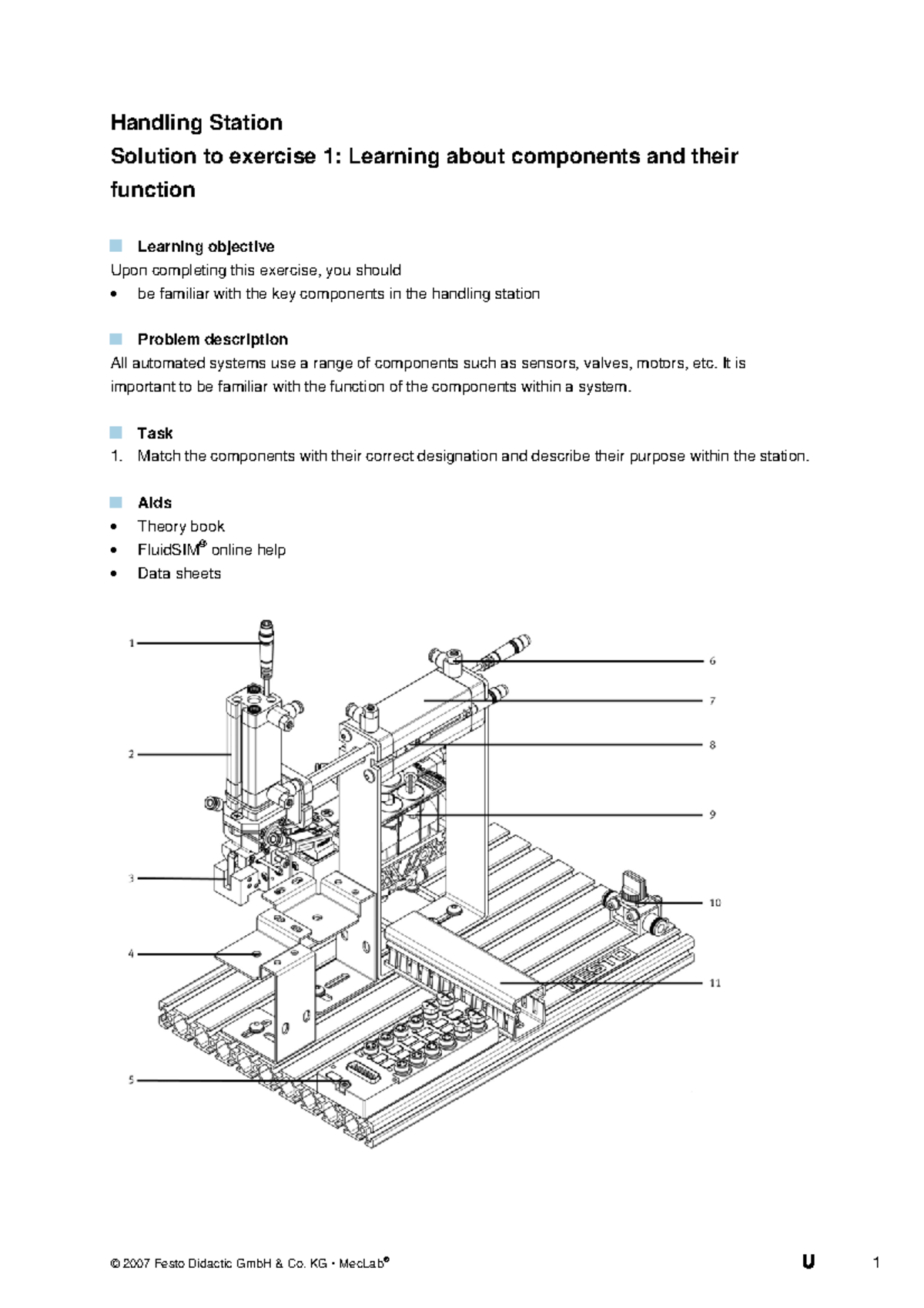 Handling Station
Solution to exercise 1: Learning about components and their function

Learning objective
Upon completing this exercise, you should
• be familiar with the key components in the handling station

Problem description
All automated systems use a range of components such as sensors, valves, motors, etc. It is important to be familiar with the function of the components within a system.

Task
1. Match the components with their correct designation and describe their purpose within the station.

Aids
• Theory book
• FluidSIM® online help
• Data sheets

1
2
3
4
5
6
7
8
9
10
11
FESTO

© 2007 Festo Didactic GmbH & Co. KG • MecLab®
U 1