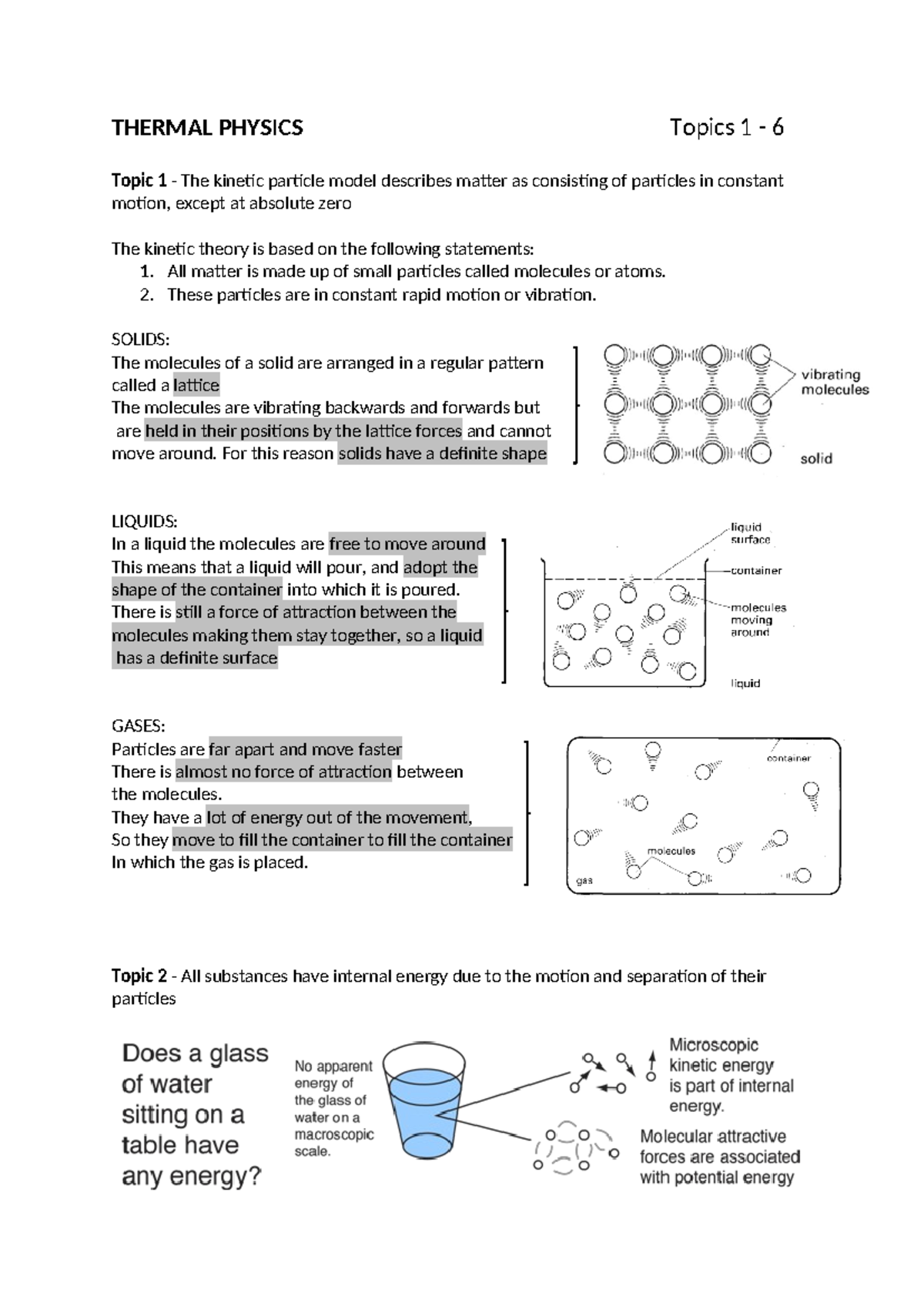 THERMAL PHYSICS Topics 1 - 6

Topic 1 - The kinetic particle model describes matter as consisting of particles in constant motion, except at absolute zero

The kinetic theory is based on the following statements:
1. All matter is made up of small particles called molecules or atoms.
2. These particles are in constant rapid motion or vibration.

SOLIDS:
The molecules of a solid are arranged in a regular pattern called a lattice
The molecules are vibrating backwards and forwards but are held in their positions by the lattice forces and cannot move around. For this reason solids have a definite shape

vibrating molecules
solid

LIQUIDS:
In a liquid the molecules are free to move around
This means that a liquid will pour, and adopt the shape of the container into which it is poured.
There is still a force of attraction between the molecules making them stay together, so a liquid has a definite surface

liquid surface
container
molecules moving around
liquid

GASES:
Particles are far apart and move faster
There is almost no force of attraction between the molecules.
They have a lot of energy out of the movement,
So they move to fill the container to fill the container
In which the gas is placed.

container
molecules
gas

Topic 2 - All substances have internal energy due to the motion and separation of their particles

Does a glass of water sitting on a table have any energy?

No apparent energy of the glass of water on a macroscopic scale.

Microscopic kinetic energy is part of internal energy.

Molecular attractive forces are associated with potential energy