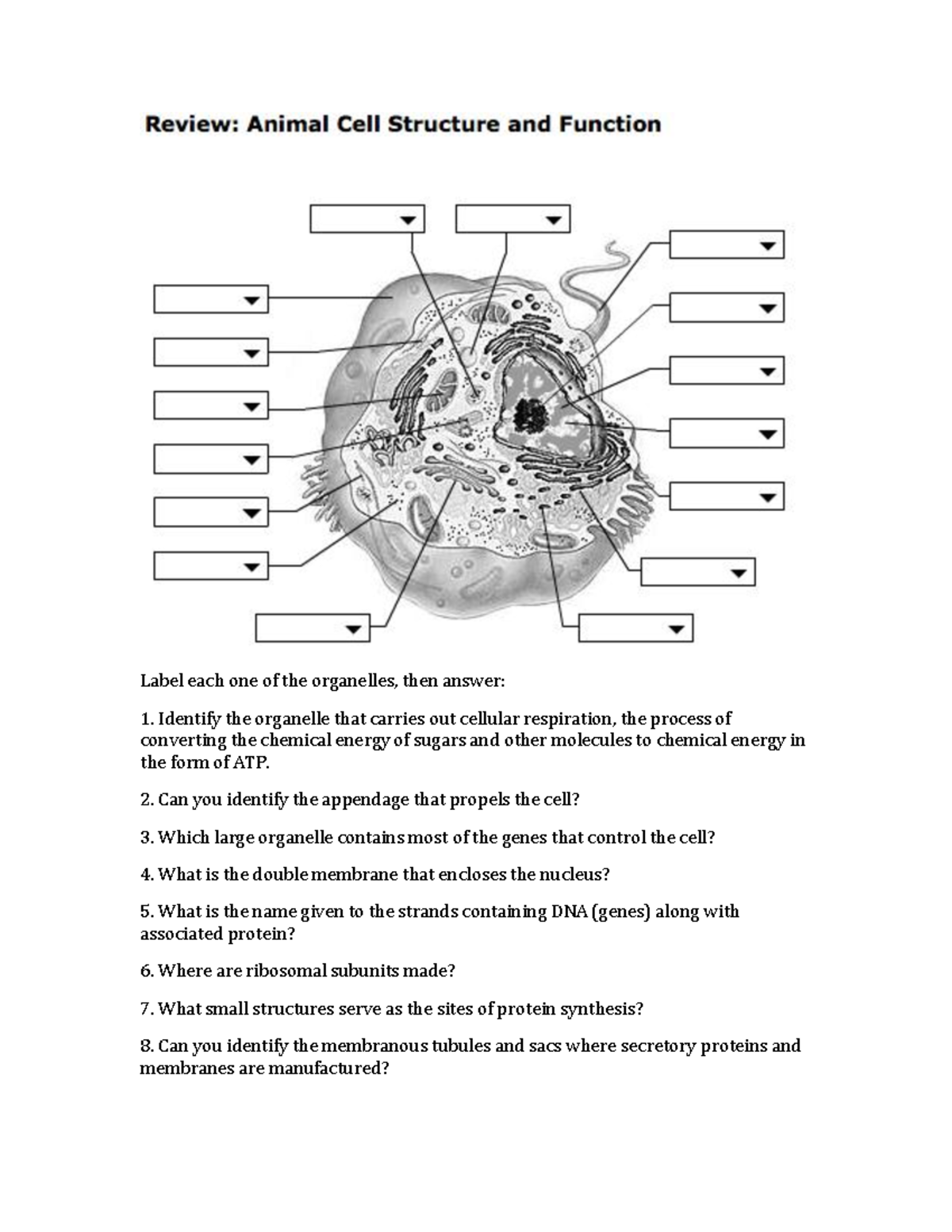 Review: Animal Cell Structure and Function

Label each one of the organelles, then answer:

1. Identify the organelle that carries out cellular respiration, the process of converting the chemical energy of sugars and other molecules to chemical energy in the form of ATP.

2. Can you identify the appendage that propels the cell?

3. Which large organelle contains most of the genes that control the cell?

4. What is the double membrane that encloses the nucleus?

5. What is the name given to the strands containing DNA (genes) along with associated protein?

6. Where are ribosomal subunits made?

7. What small structures serve as the sites of protein synthesis?

8. Can you identify the membranous tubules and sacs where secretory proteins and membranes are manufactured?