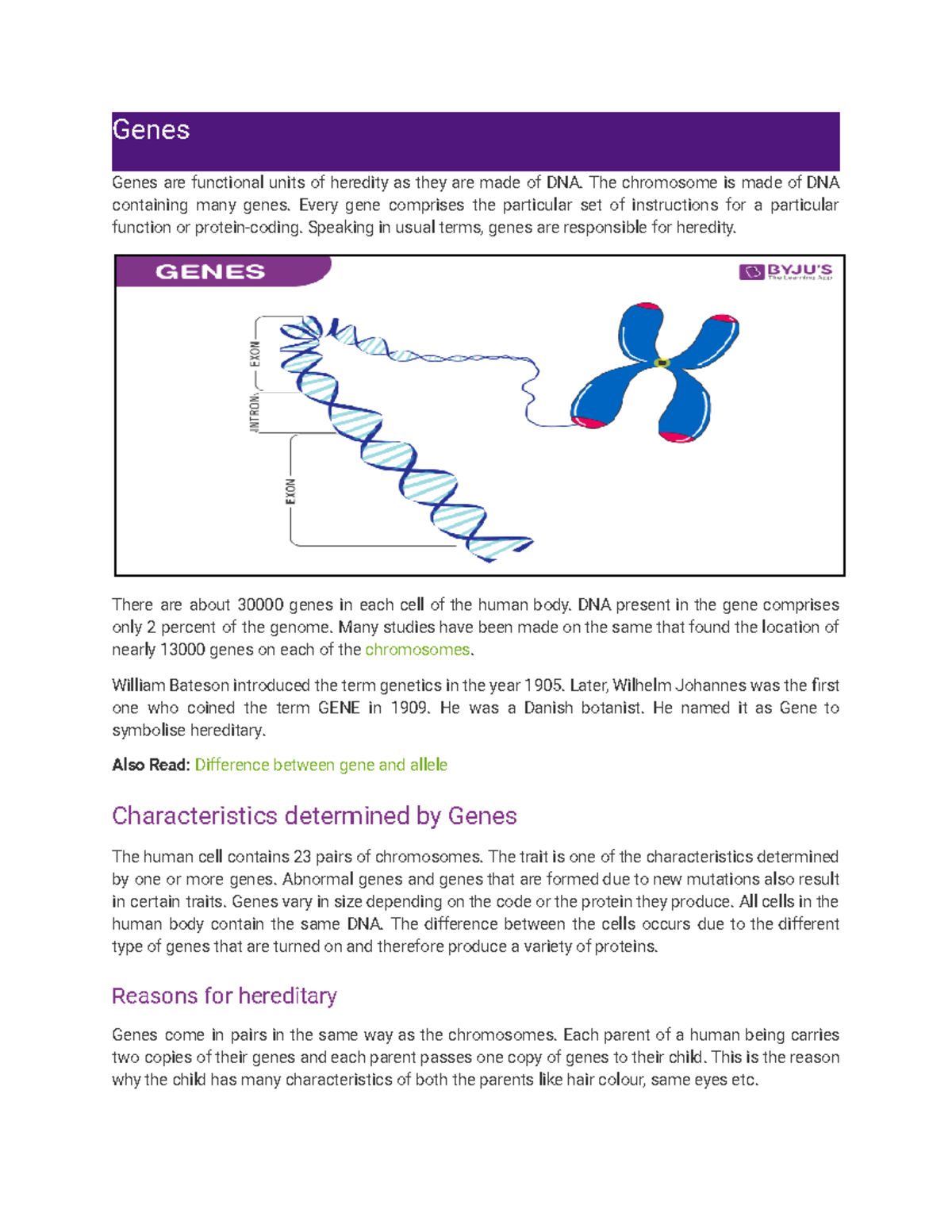 Genes

Genes are functional units of heredity as they are made of DNA. The chromosome is made of DNA containing many genes. Every gene comprises the particular set of instructions for a particular function or protein-coding. Speaking in usual terms, genes are responsible for heredity.

GENES

BYJU'S
The Learning App

EXON
INTRON
EXON

There are about 30000 genes in each cell of the human body. DNA present in the gene comprises only 2 percent of the genome. Many studies have been made on the same that found the location of nearly 13000 genes on each of the chromosomes.

William Bateson introduced the term genetics in the year 1905. Later, Wilhelm Johannes was the first one who coined the term GENE in 1909. He was a Danish botanist. He named it as Gene to symbolise hereditary.

Also Read: Difference between gene and allele

Characteristics determined by Genes

The human cell contains 23 pairs of chromosomes. The trait is one of the characteristics determined by one or more genes. Abnormal genes and genes that are formed due to new mutations also result in certain traits. Genes vary in size depending on the code or the protein they produce. All cells in the human body contain the same DNA. The difference between the cells occurs due to the different type of genes that are turned on and therefore produce a variety of proteins.

Reasons for hereditary

Genes come in pairs in the same way as the chromosomes. Each parent of a human being carries two copies of their genes and each parent passes one copy of genes to their child. This is the reason why the child has many characteristics of both the parents like hair colour, same eyes etc.