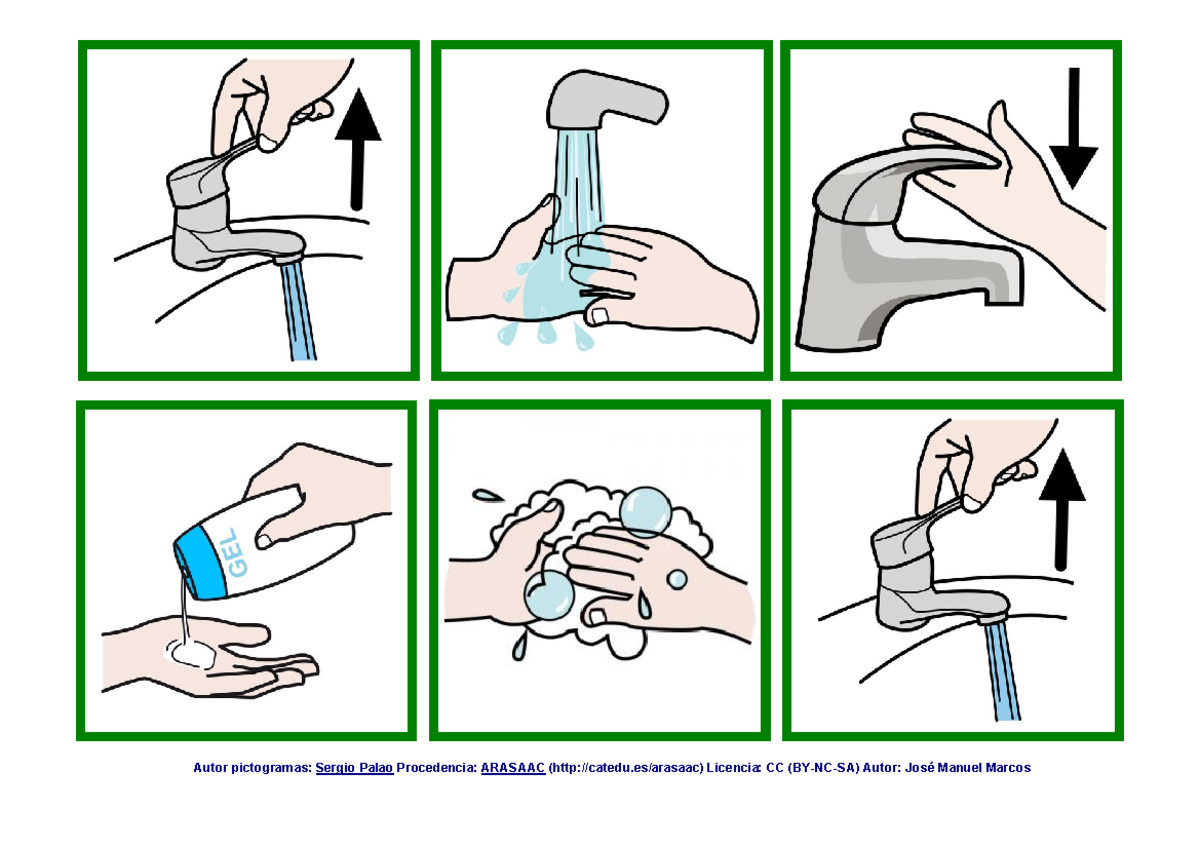 GEL

Autor pictogramas: Sergio Palao Procedencia: ARASAAC (http://catedu.es/arasaac) Licencia: CC (BY-NC-SA) Autor: José Manuel Marcos