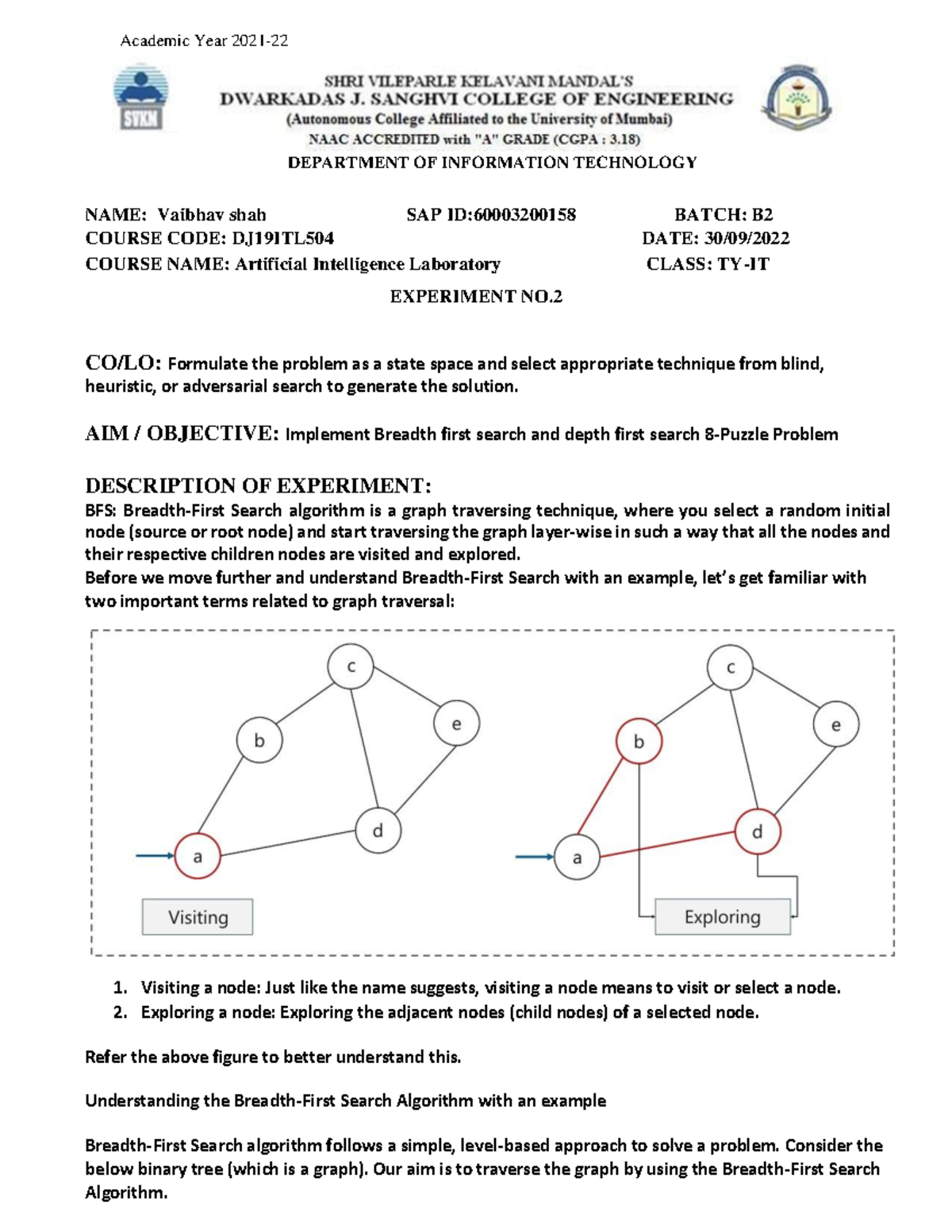 Academic Year 2021-22

SVKM

SHRI VILEPARLE KELAVANI MANDAL'S
DWARKADAS J. SANGHVI COLLEGE OF ENGINEERING
(Autonomous College Affiliated to the University of Mumbai)
NAAC ACCREDITED with "A" GRADE (CGPA : 3.18)
DEPARTMENT OF INFORMATION TECHNOLOGY

NAME: Vaibhav shah SAP ID:60003200158 BATCH: B2
COURSE CODE: DJ19ITL504 DATE: 30/09/2022
COURSE NAME: Artificial Intelligence Laboratory CLASS: TY-IT

EXPERIMENT NO.2

CO/LO: Formulate the problem as a state space and select appropriate technique from blind, heuristic, or adversarial search to generate the solution.

AIM / OBJECTIVE: Implement Breadth first search and depth first search 8-Puzzle Problem

DESCRIPTION OF EXPERIMENT:
BFS: Breadth-First Search algorithm is a graph traversing technique, where you select a random initial node (source or root node) and start traversing the graph layer-wise in such a way that all the nodes and their respective children nodes are visited and explored.
Before we move further and understand Breadth-First Search with an example, let's get familiar with two important terms related to graph traversal:

c
b
e
d
a
Visiting

c
b
e
d
a
Exploring

1. Visiting a node: Just like the name suggests, visiting a node means to visit or select a node.
2. Exploring a node: Exploring the adjacent nodes (child nodes) of a selected node.

Refer the above figure to better understand this.

Understanding the Breadth-First Search Algorithm with an example

Breadth-First Search algorithm follows a simple, level-based approach to solve a problem. Consider the below binary tree (which is a graph). Our aim is to traverse the graph by using the Breadth-First Search Algorithm.