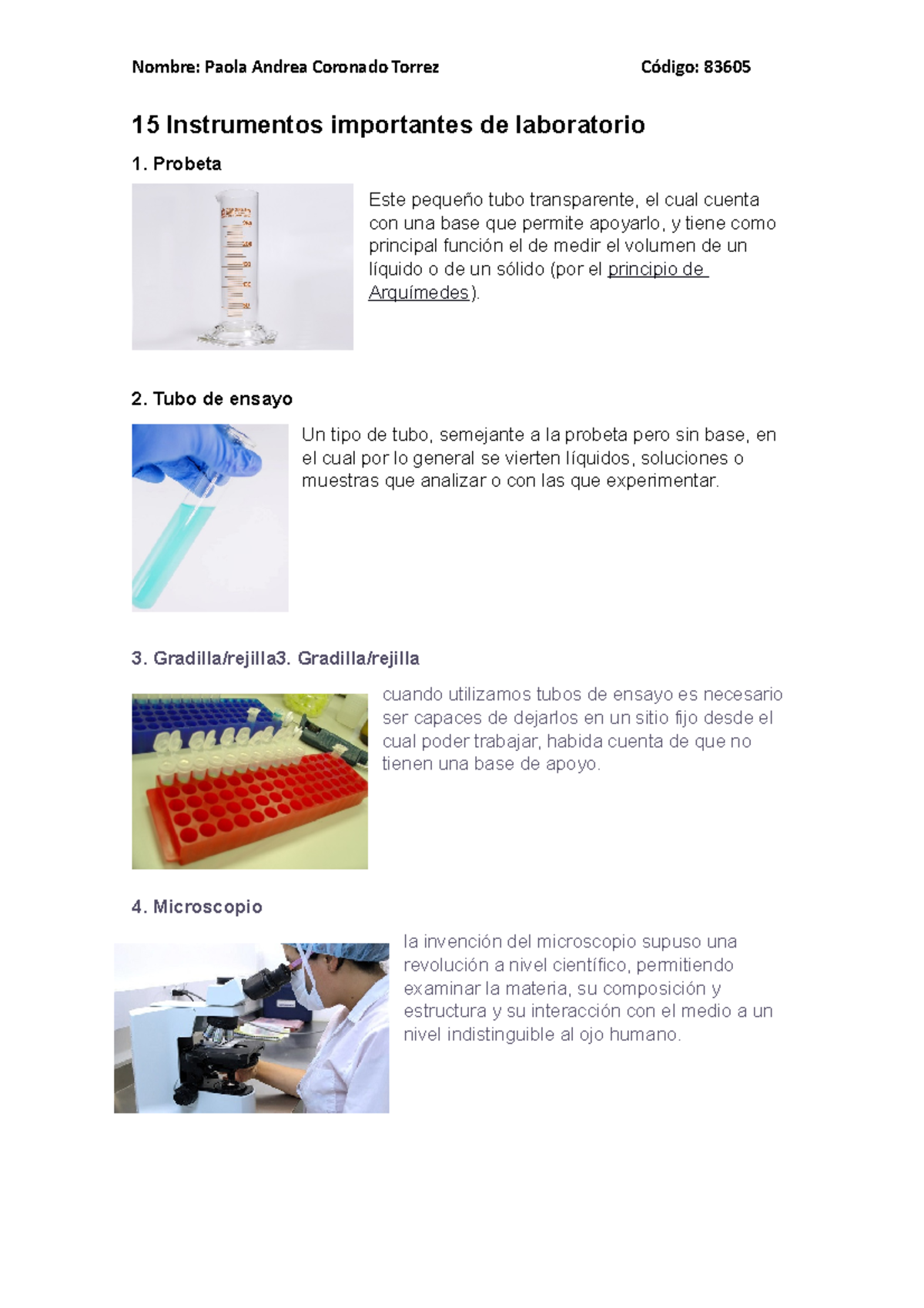 Nombre: Paola Andrea Coronado Torrez Código: 83605

15 Instrumentos importantes de laboratorio

1. Probeta

Este pequeño tubo transparente, el cual cuenta con una base que permite apoyarlo, y tiene como principal función el de medir el volumen de un líquido o de un sólido (por el principio de Arquímedes).

2. Tubo de ensayo

Un tipo de tubo, semejante a la probeta pero sin base, en el cual por lo general se vierten líquidos, soluciones o muestras que analizar o con las que experimentar.

3. Gradilla/rejilla3. Gradilla/rejilla

cuando utilizamos tubos de ensayo es necesario ser capaces de dejarlos en un sitio fijo desde el cual poder trabajar, habida cuenta de que no tienen una base de apoyo.

4. Microscopio

la invención del microscopio supuso una revolución a nivel científico, permitiendo examinar la materia, su composición y estructura y su interacción con el medio a un nivel indistinguible al ojo humano.