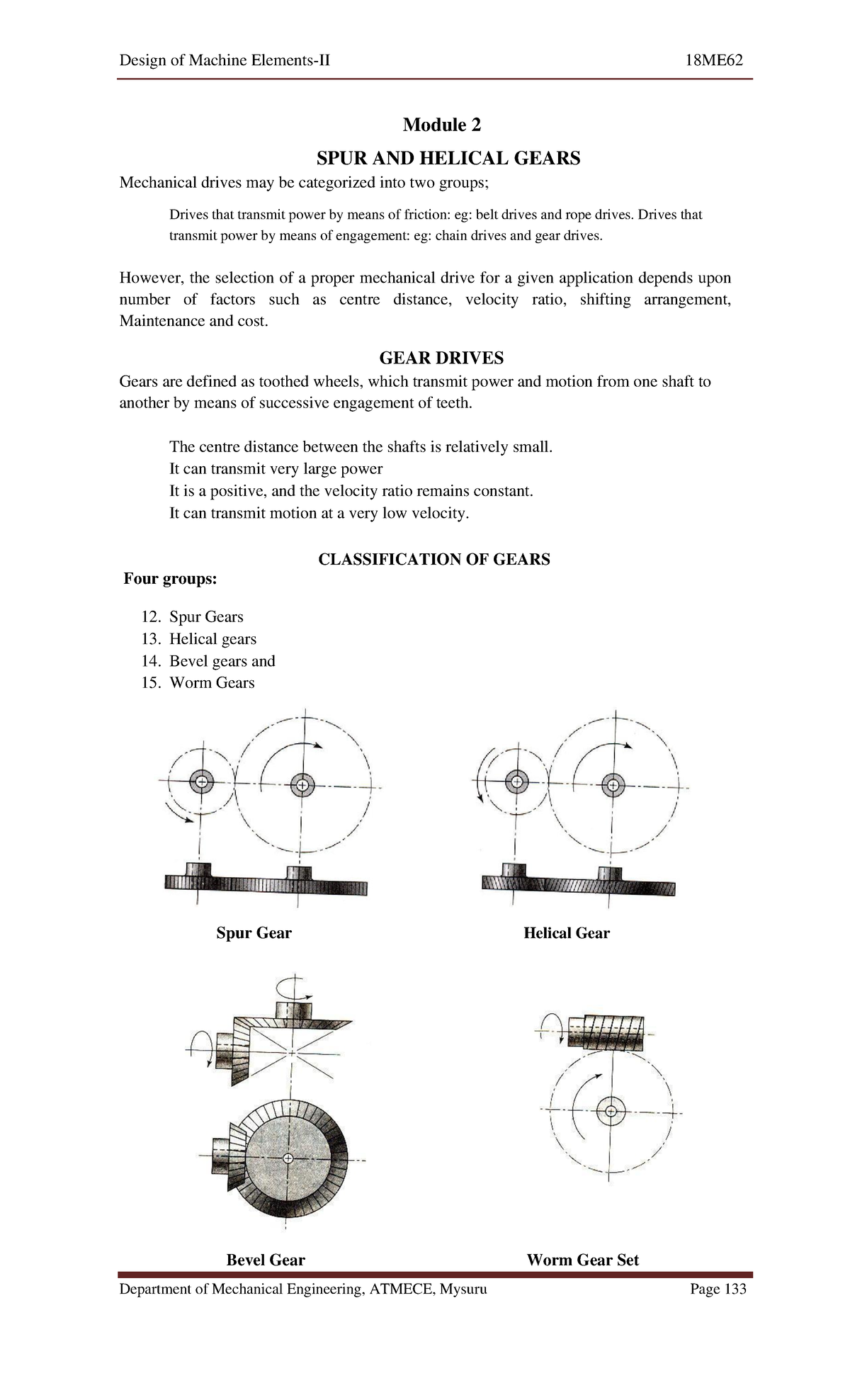 Design of Machine Elements-II 18ME62

Module 2

SPUR AND HELICAL GEARS

Mechanical drives may be categorized into two groups;

Drives that transmit power by means of friction: eg: belt drives and rope drives. Drives that transmit power by means of engagement: eg: chain drives and gear drives.

However, the selection of a proper mechanical drive for a given application depends upon number of factors such as centre distance, velocity ratio, shifting arrangement, Maintenance and cost.

GEAR DRIVES

Gears are defined as toothed wheels, which transmit power and motion from one shaft to another by means of successive engagement of teeth.

The centre distance between the shafts is relatively small.
It can transmit very large power
It is a positive, and the velocity ratio remains constant.
It can transmit motion at a very low velocity.

CLASSIFICATION OF GEARS

Four groups:

12. Spur Gears
13. Helical gears
14. Bevel gears and
15. Worm Gears

Spur Gear

Helical Gear

Bevel Gear

Worm Gear Set

Department of Mechanical Engineering, ATMECE, Mysuru Page 133