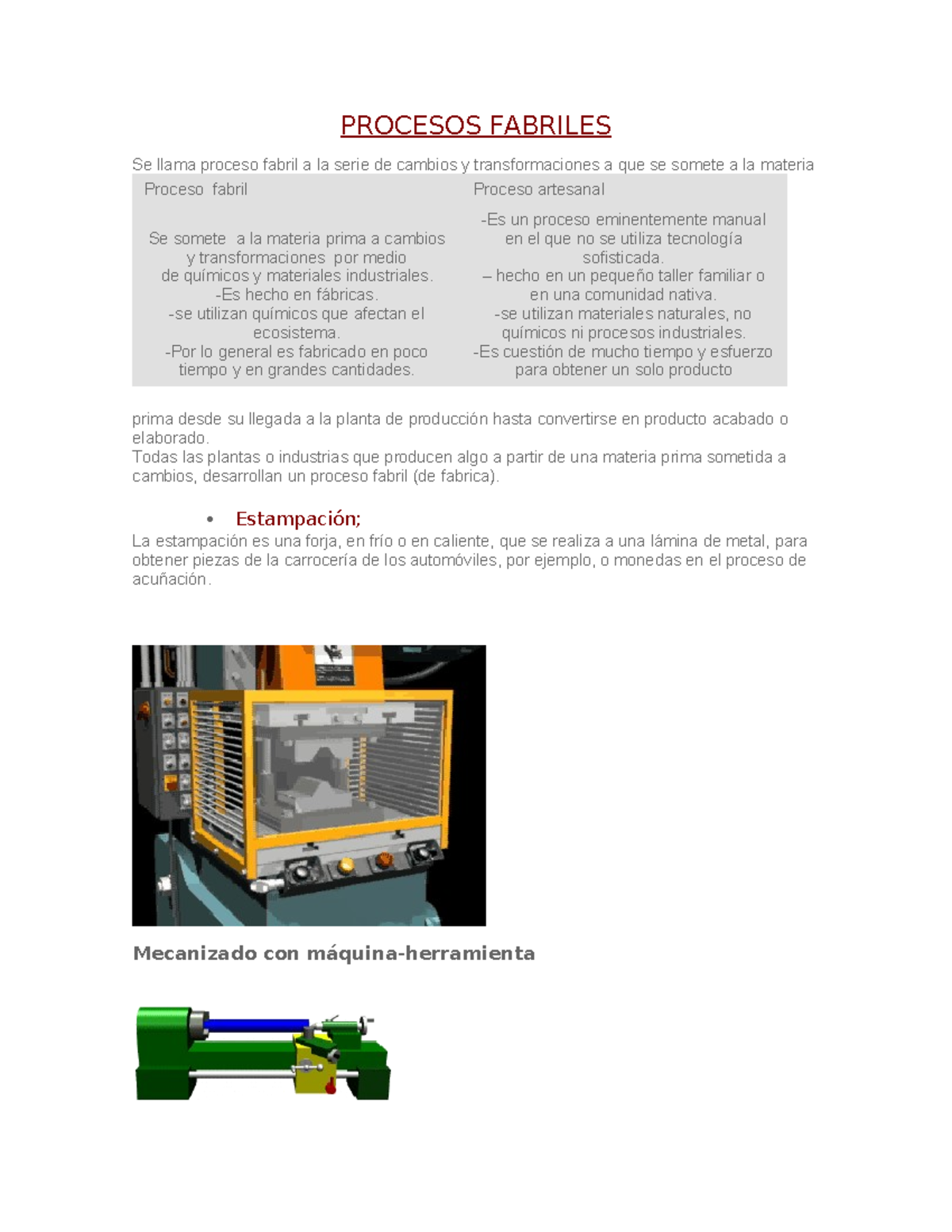 PROCESOS FABRILES

Se llama proceso fabril a la serie de cambios y transformaciones a que se somete a la materia

| Proceso fabril | Proceso artesanal |
|---|---|
| Se somete a la materia prima a cambios y transformaciones por medio de químicos y materiales industriales. -Es hecho en fábricas. -se utilizan químicos que afectan el ecosistema. -Por lo general es fabricado en poco tiempo y en grandes cantidades. | -Es un proceso eminentemente manual en el que no se utiliza tecnología sofisticada. – hecho en un pequeño taller familiar o en una comunidad nativa. -se utilizan materiales naturales, no químicos ni procesos industriales. -Es cuestión de mucho tiempo y esfuerzo para obtener un solo producto |

prima desde su llegada a la planta de producción hasta convertirse en producto acabado o elaborado.
Todas las plantas o industrias que producen algo a partir de una materia prima sometida a cambios, desarrollan un proceso fabril (de fabrica).

• Estampación;
La estampación es una forja, en frío o en caliente, que se realiza a una lámina de metal, para obtener piezas de la carrocería de los automóviles, por ejemplo, o monedas en el proceso de acuñación.

Mecanizado con máquina-herramienta