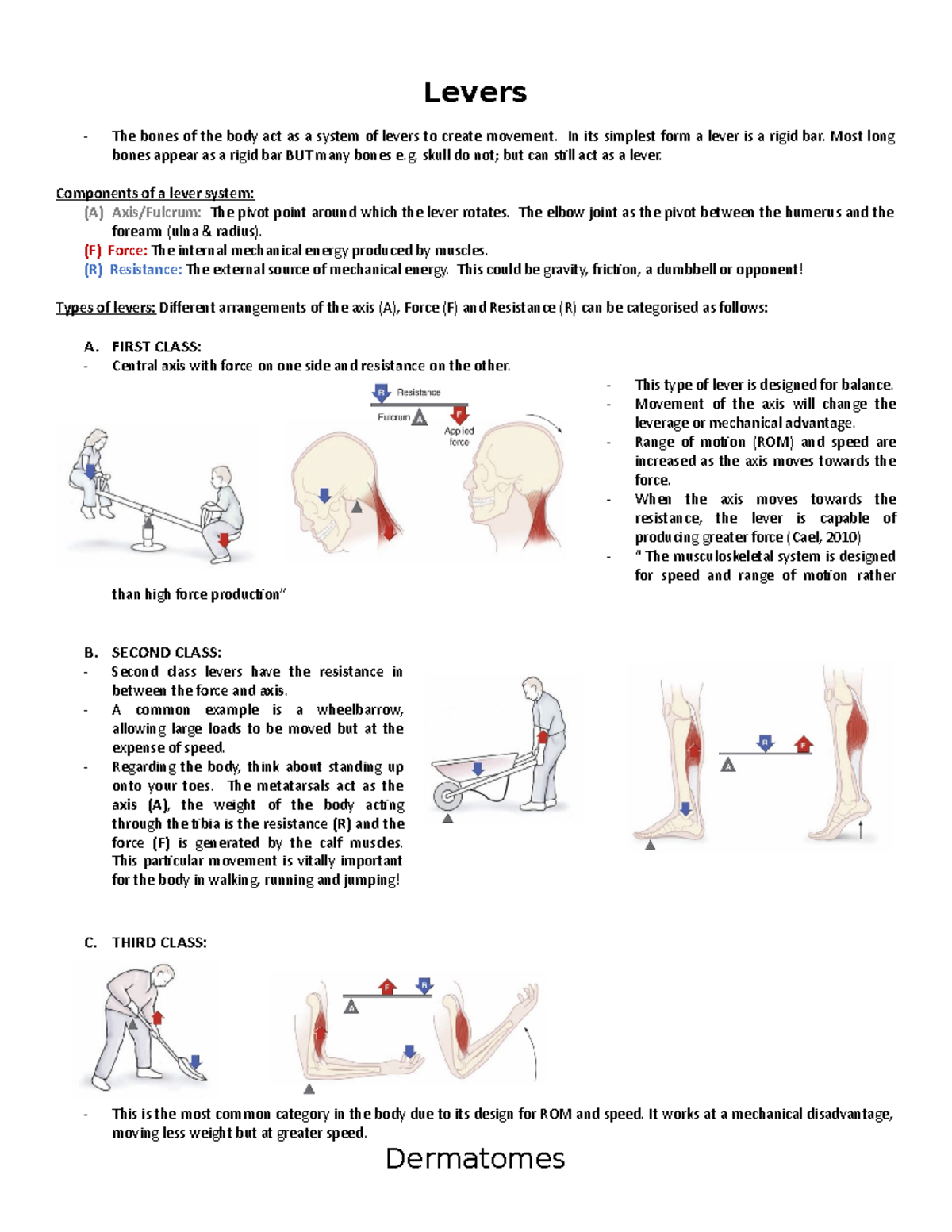 Levers

- The bones of the body act as a system of levers to create movement. In its simplest form a lever is a rigid bar. Most long bones appear as a rigid bar BUT many bones e.g. skull do not; but can still act as a lever.

Components of a lever system:
(A) Axis/Fulcrum: The pivot point around which the lever rotates. The elbow joint as the pivot between the humerus and the foream (ulna & radius).
(F) Force: The internal mechanical energy produced by muscles.
(R) Resistance: The external source of mechanical energy. This could be gravity, friction, a dumbbell or opponent!

Types of levers: Different arrangements of the axis (A), Force (F) and Resistance (R) can be categorised as follows:

A. FIRST CLASS:
- Central axis with force on one side and resistance on the other.

R Resistance
Fulcrum A
F Applied force

- This type of lever is designed for balance.
- Movement of the axis will change the leverage or mechanical advantage.
- Range of motion (ROM) and speed are increased as the axis moves towards the force.
- When the axis moves towards the resistance, the lever is capable of producing greater force (Cael, 2010)
- " The musculoskeletal system is designed for speed and range of motion rather than high force production"

B. SECOND CLASS:
- Second class levers have the resistance in between the force and axis.
- A common example is a wheelbarrow, allowing large loads to be moved but at the expense of speed.
- Regarding the body, think about standing up onto your toes. The metatarsals act as the axis (A), the weight of the body acting through the tibia is the resistance (R) and the force (F) is generated by the calf muscles. This particular movement is vitally important for the body in walking, running and jumping!

R F
A

C. THIRD CLASS:

F R
A

- This is the most common category in the body due to its design for ROM and speed. It works at a mechanical disadvantage, moving less weight but at greater speed.

Dermatomes