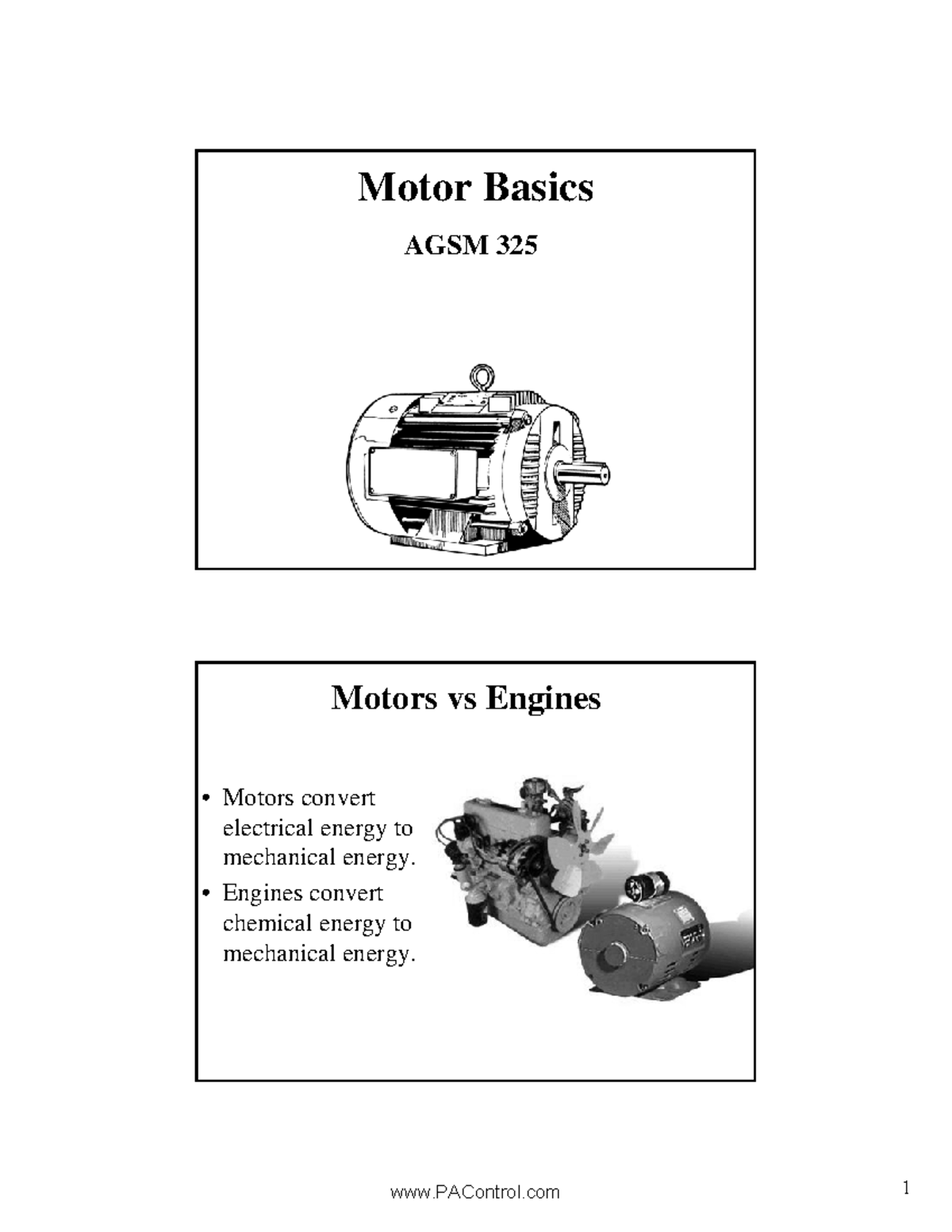 Motor Basics

AGSM 325

Motors vs Engines

• Motors convert electrical energy to mechanical energy.
• Engines convert chemical energy to mechanical energy.

www.PAControl.com

1