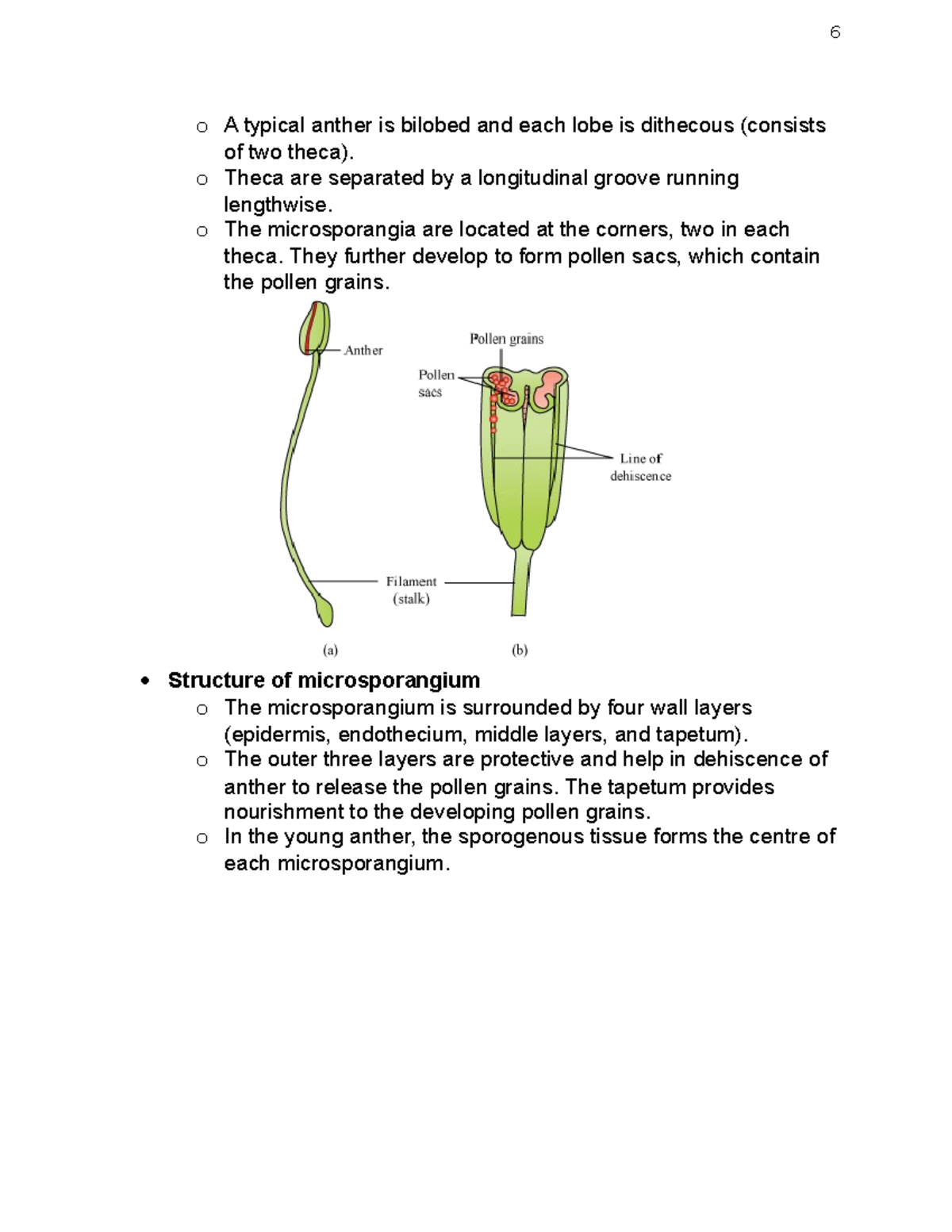 6

o A typical anther is bilobed and each lobe is dithecous (consists of two theca).
o Theca are separated by a longitudinal groove running lengthwise.
o The microsporangia are located at the corners, two in each theca. They further develop to form pollen sacs, which contain the pollen grains.

Anther
Pollen grains
Pollen sacs
Line of dehiscence
Filament (stalk)
(a)
(b)

• Structure of microsporangium
o The microsporangium is surrounded by four wall layers (epidermis, endothecium, middle layers, and tapetum).
o The outer three layers are protective and help in dehiscence of anther to release the pollen grains. The tapetum provides nourishment to the developing pollen grains.
o In the young anther, the sporogenous tissue forms the centre of each microsporangium.