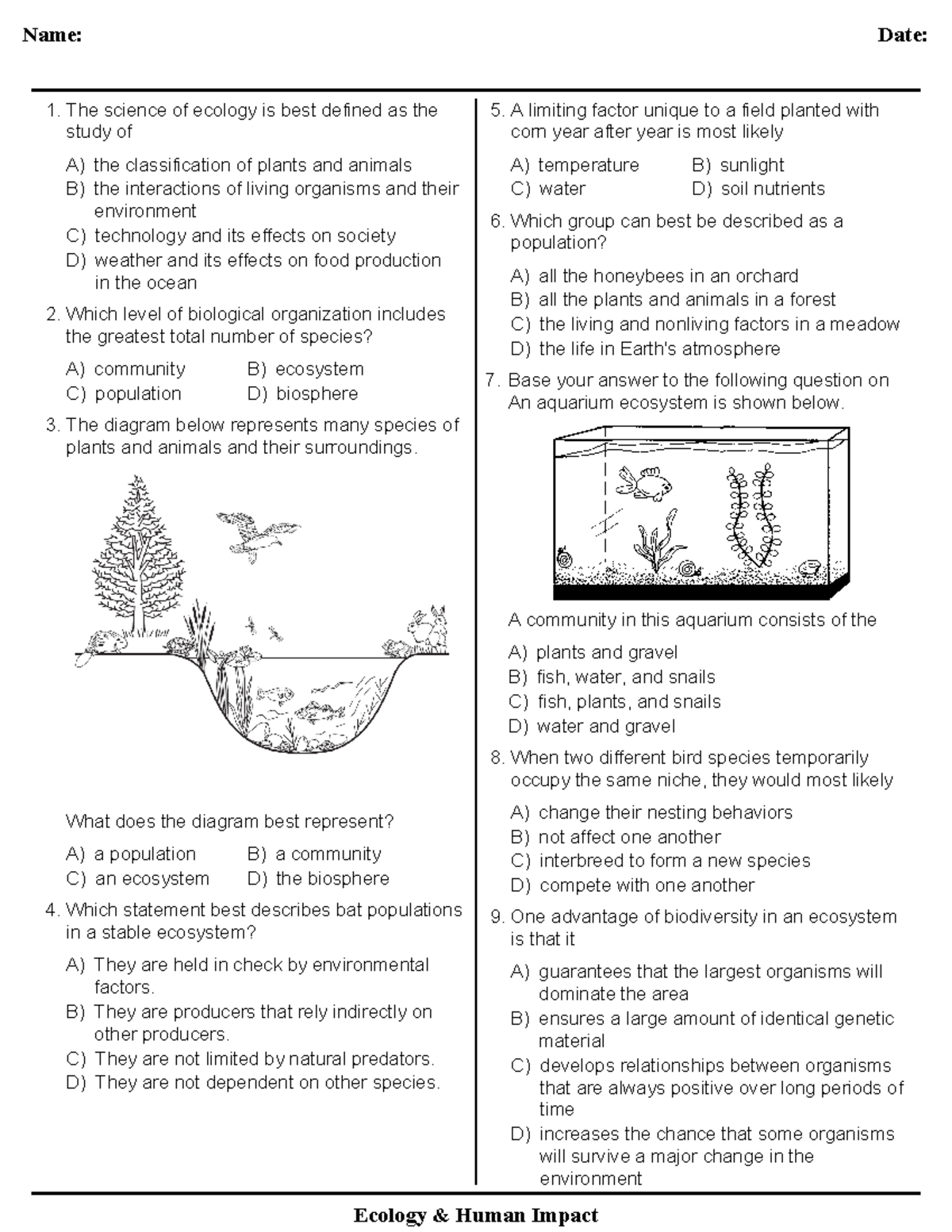 Name: Date:

1. The science of ecology is best defined as the study of

A) the classification of plants and animals
B) the interactions of living organisms and their environment
C) technology and its effects on society
D) weather and its effects on food production in the ocean

2. Which level of biological organization includes the greatest total number of species?

A) community
B) ecosystem
C) population
D) biosphere

3. The diagram below represents many species of plants and animals and their surroundings.

What does the diagram best represent?

A) a population
B) a community
C) an ecosystem
D) the biosphere

4. Which statement best describes bat populations in a stable ecosystem?

A) They are held in check by environmental factors.
B) They are producers that rely indirectly on other producers.
C) They are not limited by natural predators.
D) They are not dependent on other species.

5. A limiting factor unique to a field planted with corn year after year is most likely

A) temperature
B) sunlight
C) water
D) soil nutrients

6. Which group can best be described as a population?

A) all the honeybees in an orchard
B) all the plants and animals in a forest
C) the living and nonliving factors in a meadow
D) the life in Earth's atmosphere

7. Base your answer to the following question on An aquarium ecosystem is shown below.

A community in this aquarium consists of the

A) plants and gravel
B) fish, water, and snails
C) fish, plants, and snails
D) water and gravel

8. When two different bird species temporarily occupy the same niche, they would most likely

A) change their nesting behaviors
B) not affect one another
C) interbreed to form a new species
D) compete with one another

9. One advantage of biodiversity in an ecosystem is that it

A) guarantees that the largest organisms will dominate the area
B) ensures a large amount of identical genetic material
C) develops relationships between organisms that are always positive over long periods of time
D) increases the chance that some organisms will survive a major change in the environment

Ecology & Human Impact