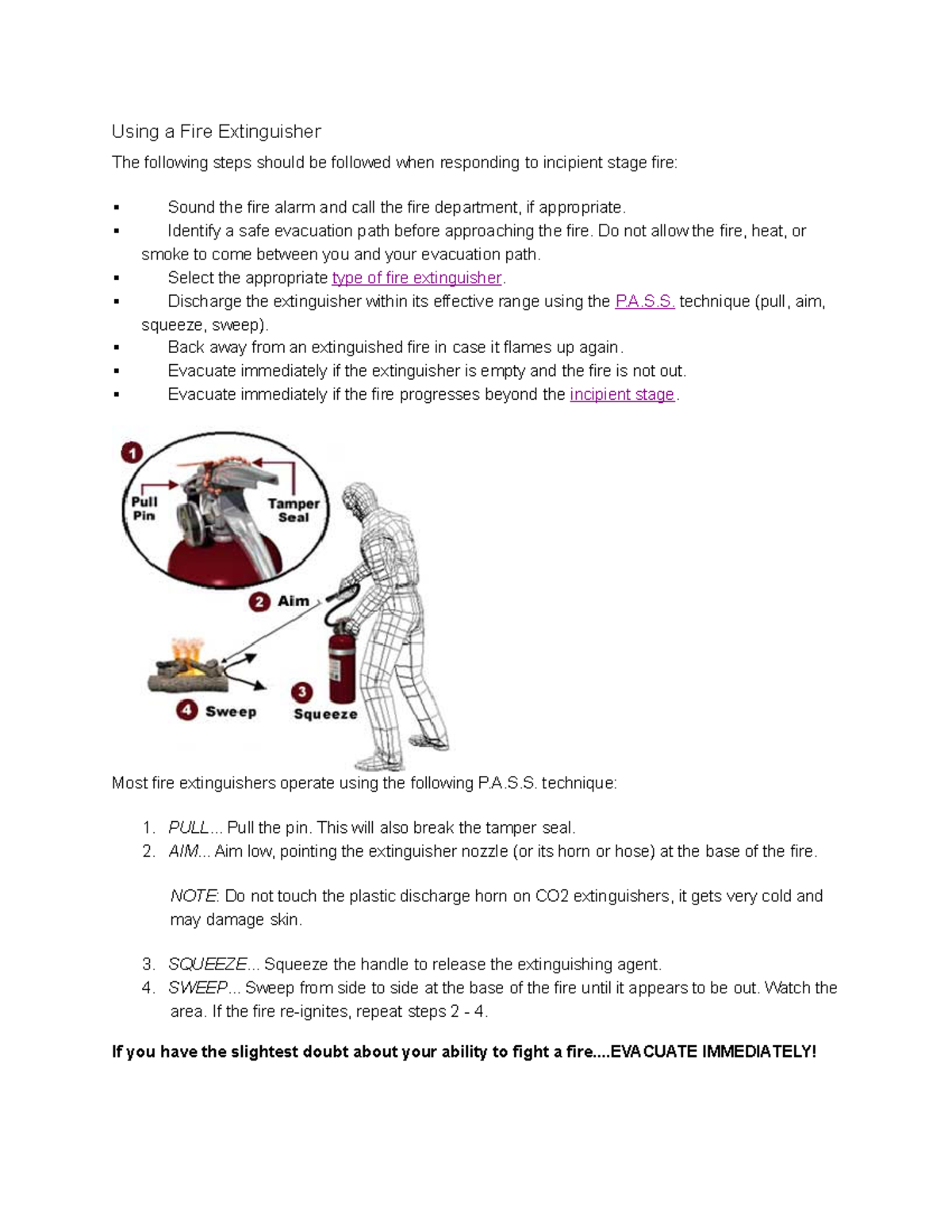 Using a Fire Extinguisher

The following steps should be followed when responding to incipient stage fire:

▪ Sound the fire alarm and call the fire department, if appropriate.
▪ Identify a safe evacuation path before approaching the fire. Do not allow the fire, heat, or smoke to come between you and your evacuation path.
▪ Select the appropriate type of fire extinguisher.
▪ Discharge the extinguisher within its effective range using the P.A.S.S. technique (pull, aim, squeeze, sweep).
▪ Back away from an extinguished fire in case it flames up again.
▪ Evacuate immediately if the extinguisher is empty and the fire is not out.
▪ Evacuate immediately if the fire progresses beyond the incipient stage.

1 Pull Pin
Tamper Seal
2 Aim
3 Squeeze
4 Sweep

Most fire extinguishers operate using the following P.A.S.S. technique:

1. PULL... Pull the pin. This will also break the tamper seal.
2. AIM... Aim low, pointing the extinguisher nozzle (or its horn or hose) at the base of the fire.

NOTE: Do not touch the plastic discharge horn on CO2 extinguishers, it gets very cold and may damage skin.

3. SQUEEZE... Squeeze the handle to release the extinguishing agent.
4. SWEEP... Sweep from side to side at the base of the fire until it appears to be out. Watch the area. If the fire re-ignites, repeat steps 2 - 4.

If you have the slightest doubt about your ability to fight a fire....EVACUATE IMMEDIATELY!