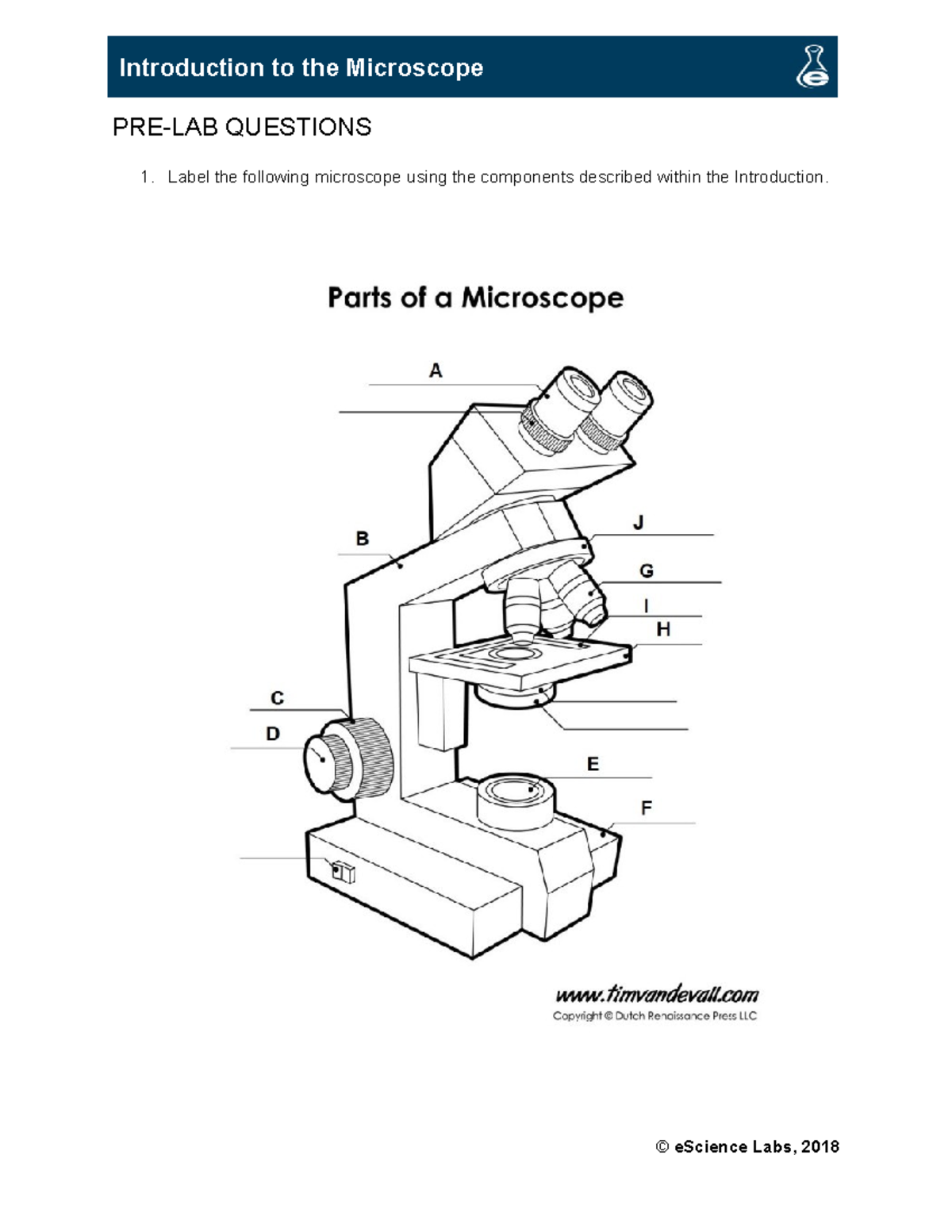 Introduction to the Microscope

PRE-LAB QUESTIONS

1. Label the following microscope using the components described within the Introduction.

Parts of a Microscope

A

B

J

G

I

H

C

D

E

F

www.timvandevall.com
Copyright © Dutch Renaissance Press LLC

© eScience Labs, 2018