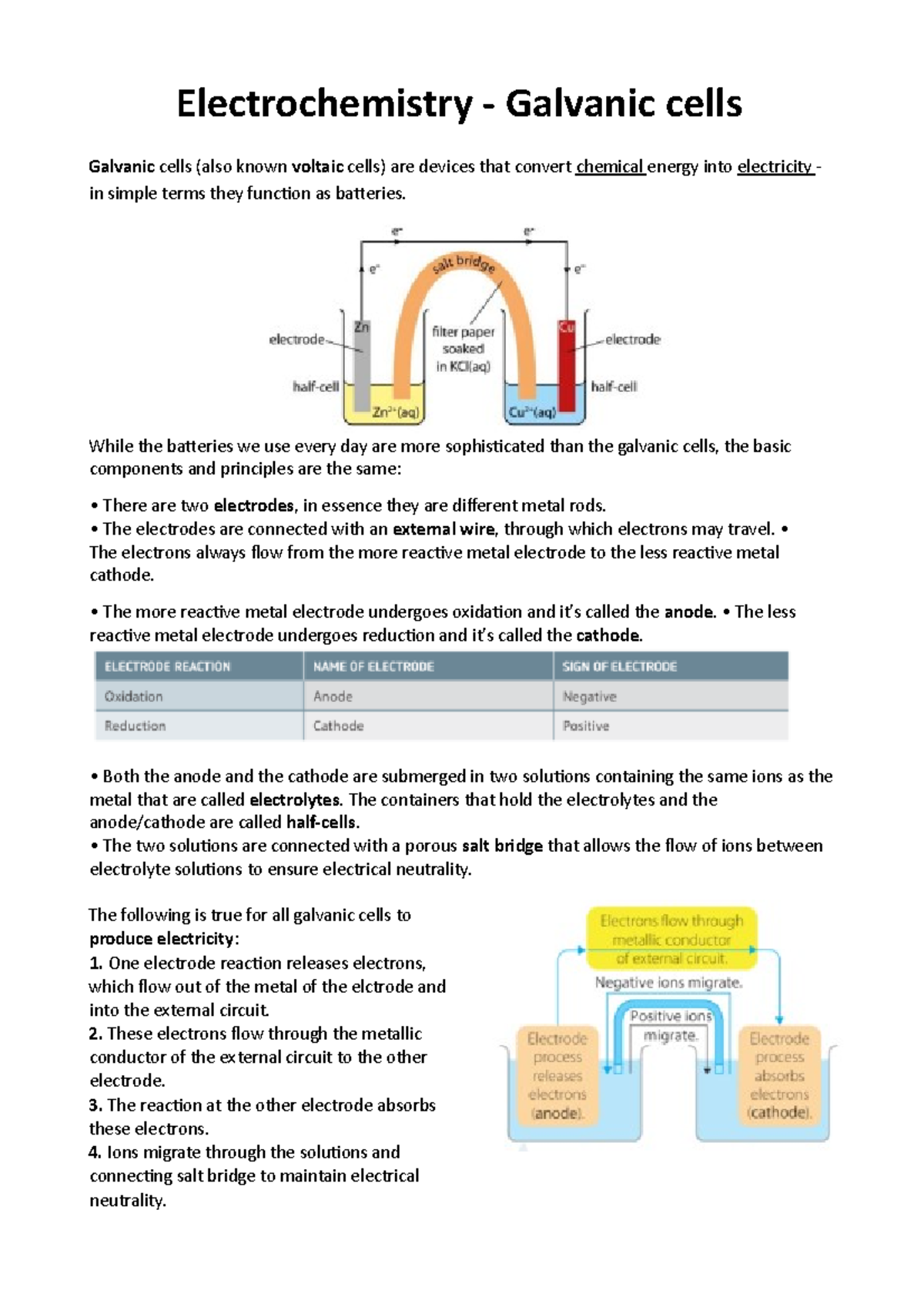 Electrochemistry - Galvanic cells

Galvanic cells (also known voltaic cells) are devices that convert chemical energy into electricity - in simple terms they function as batteries.

$e^-$ $e^-$ $e^-$ $e^-$ salt bridge electrode Zn filter paper soaked in KCl(aq) Cu electrode half-cell $Zn^{2+}(aq)$ $Cu^{2+}(aq)$ half-cell

While the batteries we use every day are more sophisticated than the galvanic cells, the basic components and principles are the same:

• There are two electrodes, in essence they are different metal rods.
• The electrodes are connected with an external wire, through which electrons may travel. • The electrons always flow from the more reactive metal electrode to the less reactive metal cathode.

• The more reactive metal electrode undergoes oxidation and it's called the anode. • The less reactive metal electrode undergoes reduction and it's called the cathode.

| ELECTRODE REACTION | NAME OF ELECTRODE | SIGN OF ELECTRODE |
|---|---|---|
| Oxidation | Anode | Negative |
| Reduction | Cathode | Positive |

• Both the anode and the cathode are submerged in two solutions containing the same ions as the metal that are called electrolytes. The containers that hold the electrolytes and the anode/cathode are called half-cells.
• The two solutions are connected with a porous salt bridge that allows the flow of ions between electrolyte solutions to ensure electrical neutrality.

The following is true for all galvanic cells to produce electricity:
1. One electrode reaction releases electrons, which flow out of the metal of the elctrode and into the external circuit.
2. These electrons flow through the metallic conductor of the external circuit to the other electrode.
3. The reaction at the other electrode absorbs these electrons.
4. Ions migrate through the solutions and connecting salt bridge to maintain electrical neutrality.

Electrons flow through metallic conductor of external circuit.
Negative ions migrate.
Positive ions migrate.
Electrode process releases electrons (anode).
Electrode process absorbs electrons (cathode).