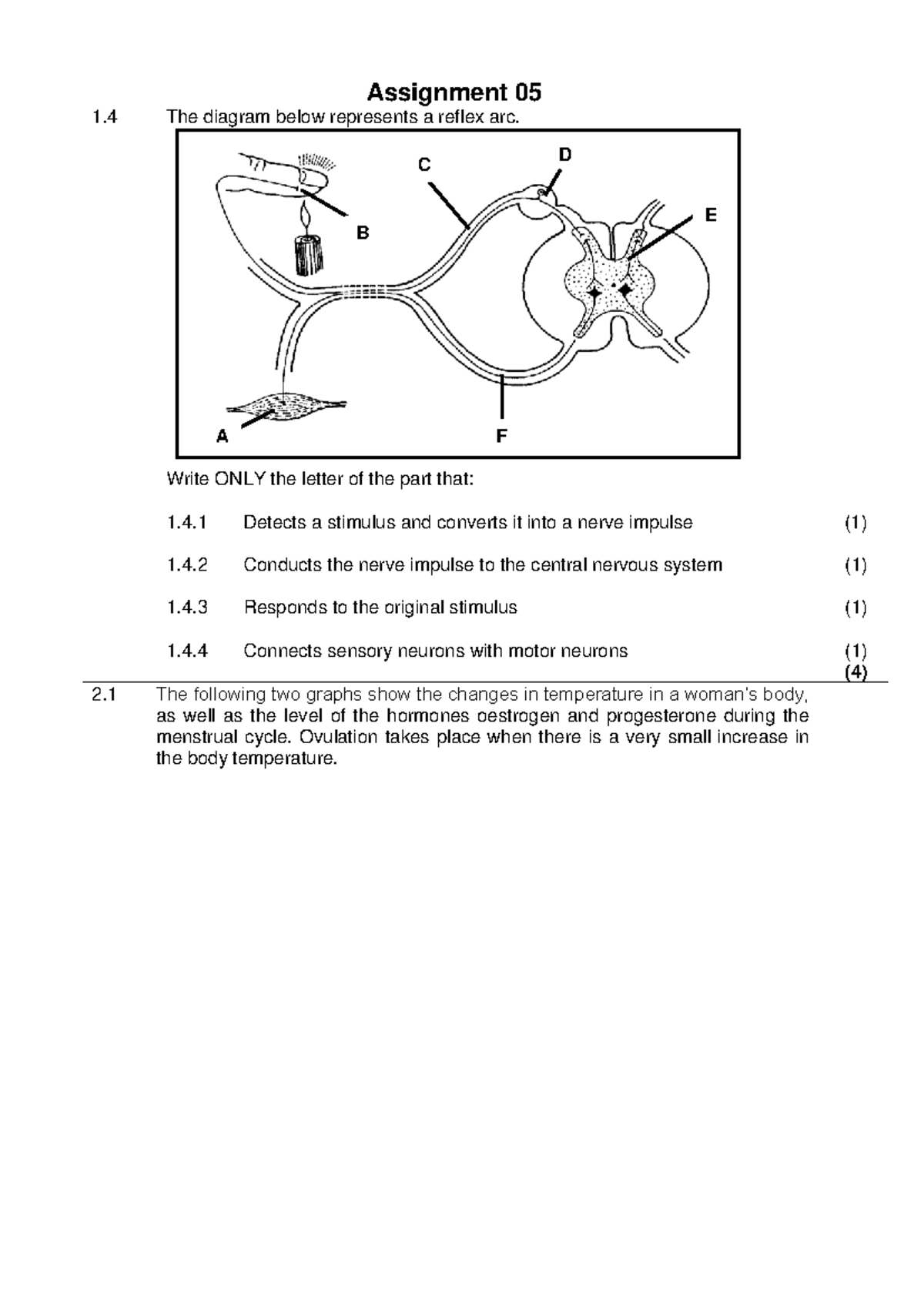 Assignment 05

1.4 The diagram below represents a reflex arc.

C
D
E
B
A
F

Write ONLY the letter of the part that:

1.4.1 Detects a stimulus and converts it into a nerve impulse (1)

1.4.2 Conducts the nerve impulse to the central nervous system (1)

1.4.3 Responds to the original stimulus (1)

1.4.4 Connects sensory neurons with motor neurons (1)
(4)

2.1 The following two graphs show the changes in temperature in a woman's body, as well as the level of the hormones oestrogen and progesterone during the menstrual cycle. Ovulation takes place when there is a very small increase in the body temperature.