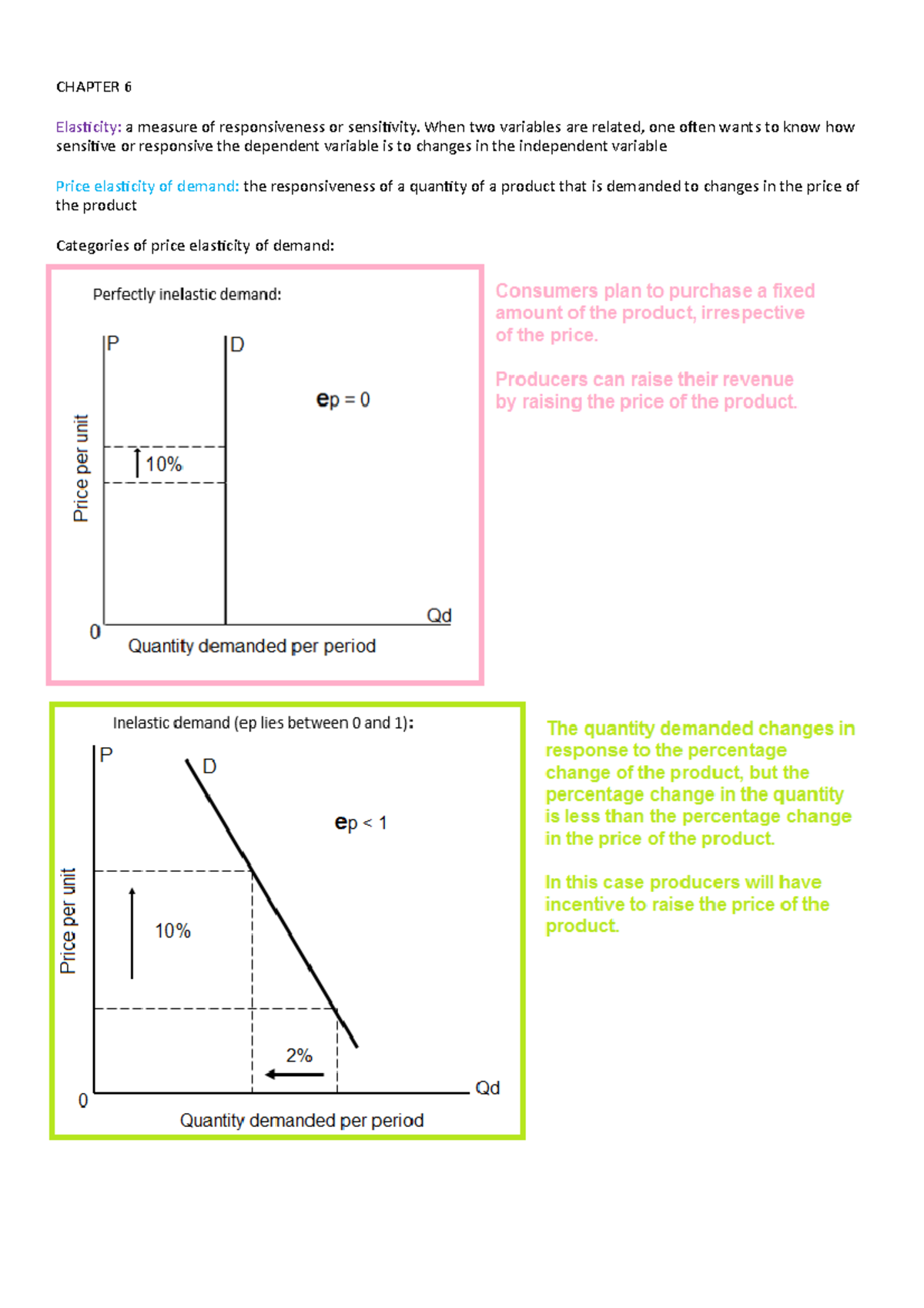 CHAPTER 6

Elasticity: a measure of responsiveness or sensitivity. When two variables are related, one often wants to know how sensitive or responsive the dependent variable is to changes in the independent variable

Price elasticity of demand: the responsiveness of a quantity of a product that is demanded to changes in the price of the product

Categories of price elasticity of demand:

Perfectly inelastic demand:

P

D

ep = 0

Price per unit

10%

0

Qd

Quantity demanded per period

Consumers plan to purchase a fixed amount of the product, irrespective of the price.

Producers can raise their revenue by raising the price of the product.

Inelastic demand (ep lies between 0 and 1):

P

D

ep < 1

Price per unit

10%

2%

0

Qd

Quantity demanded per period

The quantity demanded changes in response to the percentage change of the product, but the percentage change in the quantity is less than the percentage change in the price of the product.

In this case producers will have incentive to raise the price of the product.