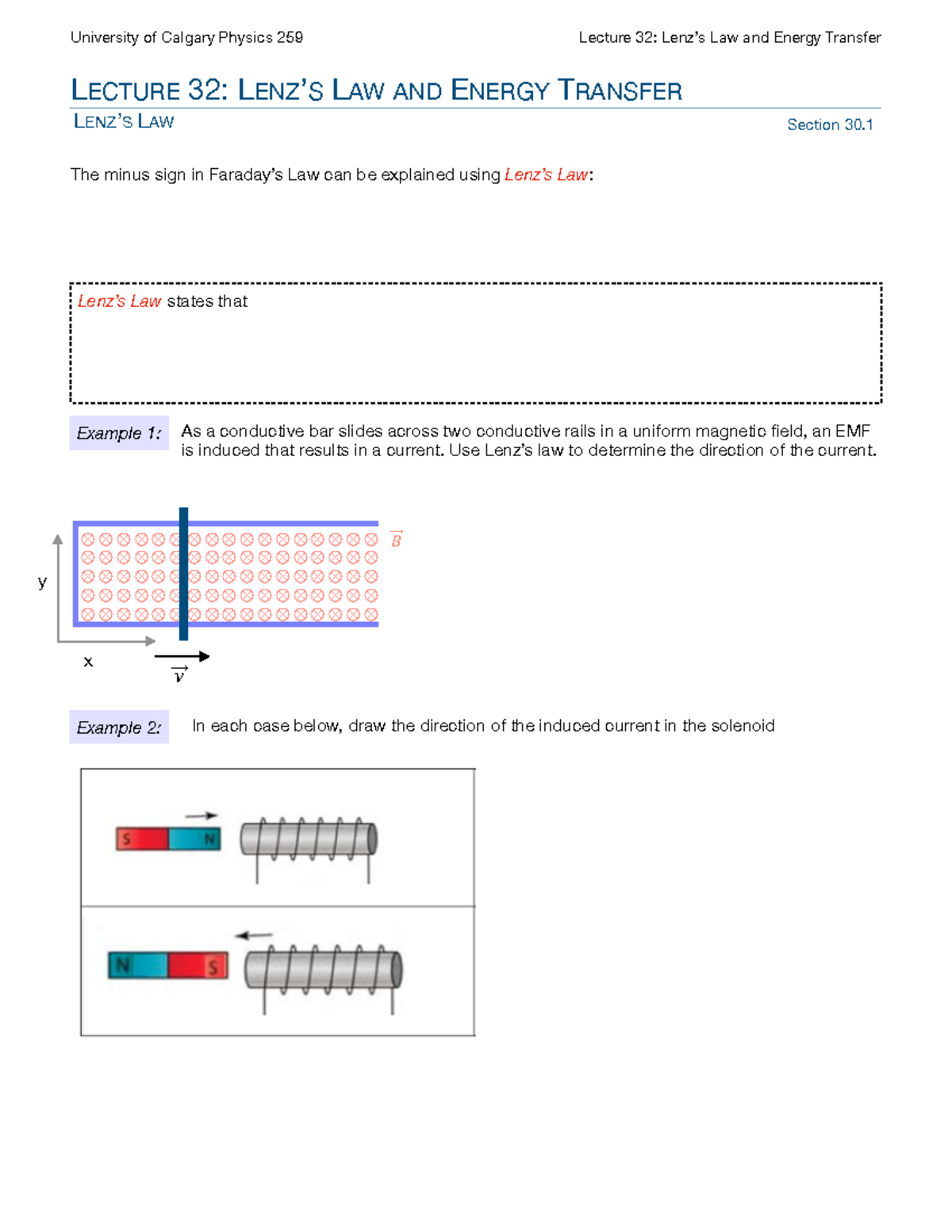 University of Calgary Physics 259

Lecture 32: Lenz's Law and Energy Transfer

LECTURE 32: LENZ'S LAW AND ENERGY TRANSFER

LENZ'S LAW

Section 30.1

The minus sign in Faraday's Law can be explained using Lenz's Law:

Lenz's Law states that

Example 1: As a conductive bar slides across two conductive rails in a uniform magnetic field, an EMF is induced that results in a current. Use Lenz's law to determine the direction of the current.

$\vec{B}$

y

x

$\vec{v}$

Example 2: In each case below, draw the direction of the induced current in the solenoid

S N

N S