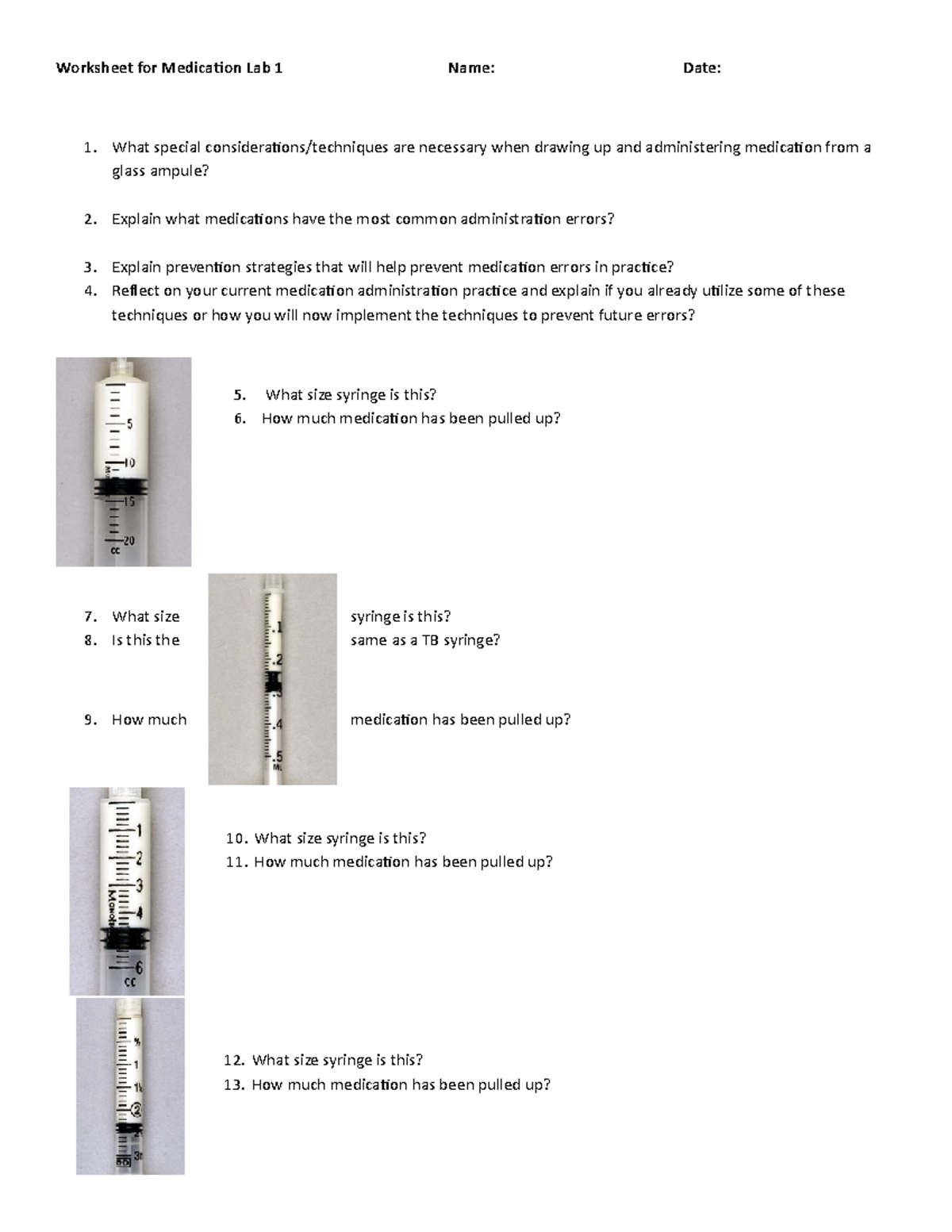 Worksheet for Medication Lab 1 Name: Date:

1. What special considerations/techniques are necessary when drawing up and administering medication from a glass ampule?

2. Explain what medications have the most common administration errors?

3. Explain prevention strategies that will help prevent medication errors in practice?
4. Reflect on your current medication administration practice and explain if you already utilize some of these techniques or how you will now implement the techniques to prevent future errors?

5
10
15
20
cc

5. What size syringe is this?
6. How much medication has been pulled up?

.1
.2
.3
.4
.5
ML

7. What size syringe is this?
8. Is this the same as a TB syringe?

9. How much medication has been pulled up?

1
2
3
4
6
cc

10. What size syringe is this?
11. How much medication has been pulled up?

½
1
1½
2
3

12. What size syringe is this?
13. How much medication has been pulled up?