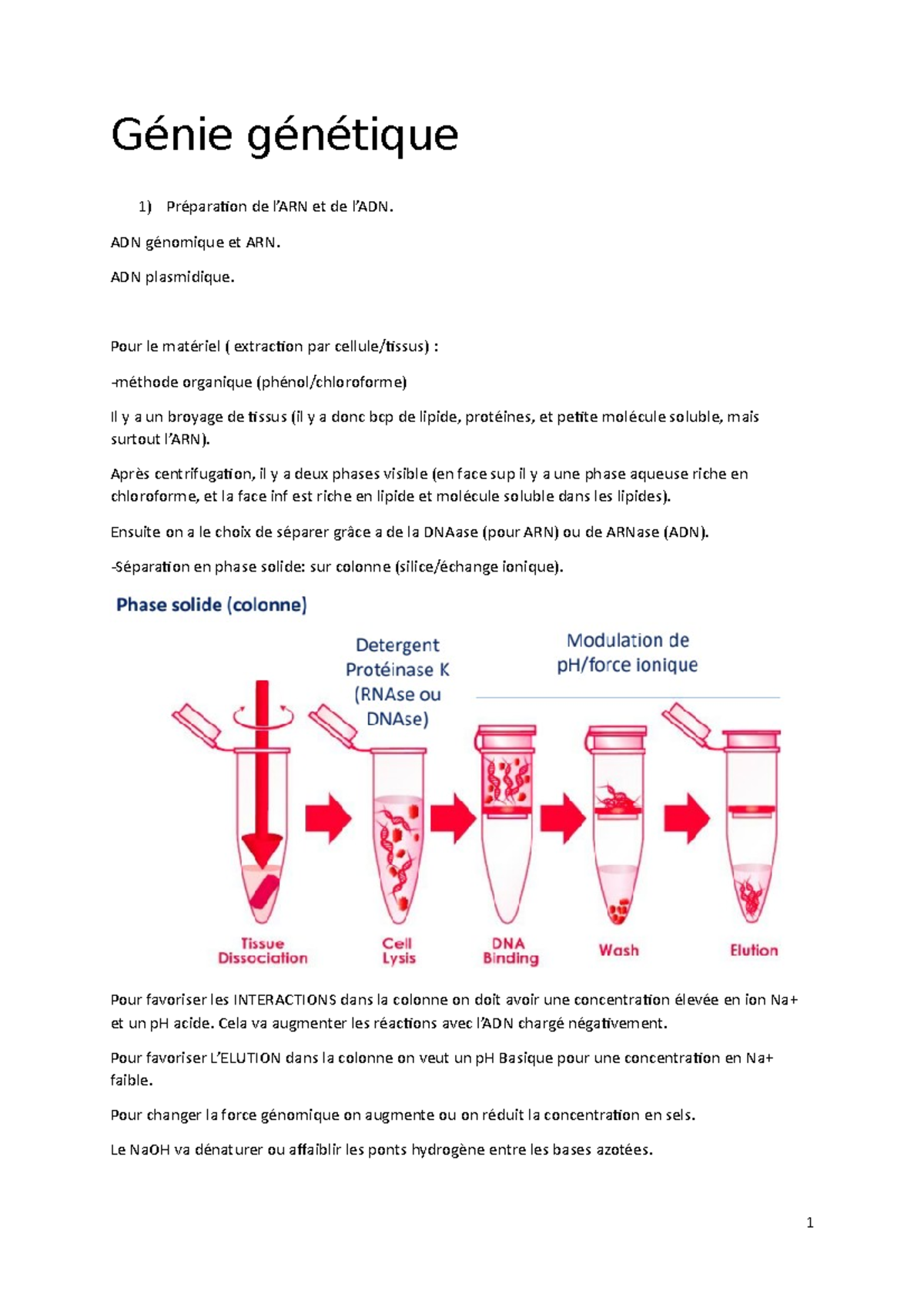 Génie génétique

1) Préparation de l'ARN et de l'ADN.

ADN génomique et ARN.

ADN plasmidique.

Pour le matériel ( extraction par cellule/tissus) :

-méthode organique (phénol/chloroforme)

Il y a un broyage de tissus (il y a donc bcp de lipide, protéines, et petite molécule soluble, mais surtout l'ARN).

Après centrifugation, il y a deux phases visible (en face sup il y a une phase aqueuse riche en chloroforme, et la face inf est riche en lipide et molécule soluble dans les lipides).

Ensuite on a le choix de séparer grâce a de la DNAase (pour ARN) ou de ARNase (ADN).

-Séparation en phase solide: sur colonne (silice/échange ionique).

Phase solide (colonne)

Detergent Protéinase K (RNAse ou DNAse)

Modulation de pH/force ionique

Tissue Dissociation

Cell Lysis

DNA Binding

Wash

Elution

Pour favoriser les INTERACTIONS dans la colonne on doit avoir une concentration élevée en ion Na+ et un pH acide. Cela va augmenter les réactions avec l'ADN chargé négativement.

Pour favoriser L'ELUTION dans la colonne on veut un pH Basique pour une concentration en Na+ faible.

Pour changer la force génomique on augmente ou on réduit la concentration en sels.

Le NaOH va dénaturer ou affaiblir les ponts hydrogène entre les bases azotées.

1