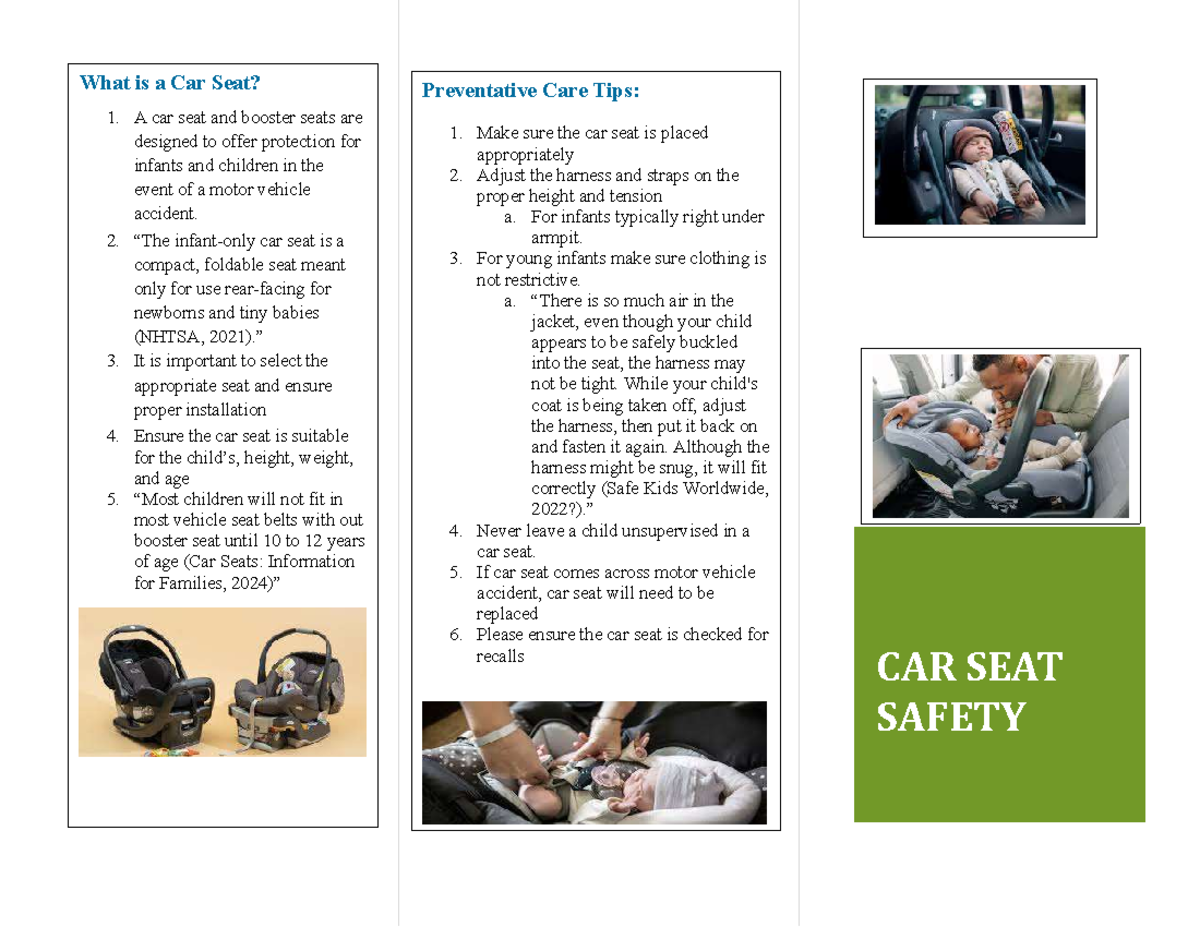 What is a Car Seat?

1. A car seat and booster seats are designed to offer protection for infants and children in the event of a motor vehicle accident.
2. “The infant-only car seat is a compact, foldable seat meant only for use rear-facing for newborns and tiny babies (NHTSA, 2021).”
3. It is important to select the appropriate seat and ensure proper installation
4. Ensure the car seat is suitable for the child’s, height, weight, and age
5. “Most children will not fit in most vehicle seat belts with out booster seat until 10 to 12 years of age (Car Seats: Information for Families, 2024)”

Preventative Care Tips:

1. Make sure the car seat is placed appropriately
2. Adjust the harness and straps on the proper height and tension
   a. For infants typically right under armpit.
3. For young infants make sure clothing is not restrictive.
   a. “There is so much air in the jacket, even though your child appears to be safely buckled into the seat, the harness may not be tight. While your child's coat is being taken off, adjust the harness, then put it back on and fasten it again. Although the harness might be snug, it will fit correctly (Safe Kids Worldwide, 2022?).”
4. Never leave a child unsupervised in a car seat.
5. If car seat comes across motor vehicle accident, car seat will need to be replaced
6. Please ensure the car seat is checked for recalls

CAR SEAT SAFETY