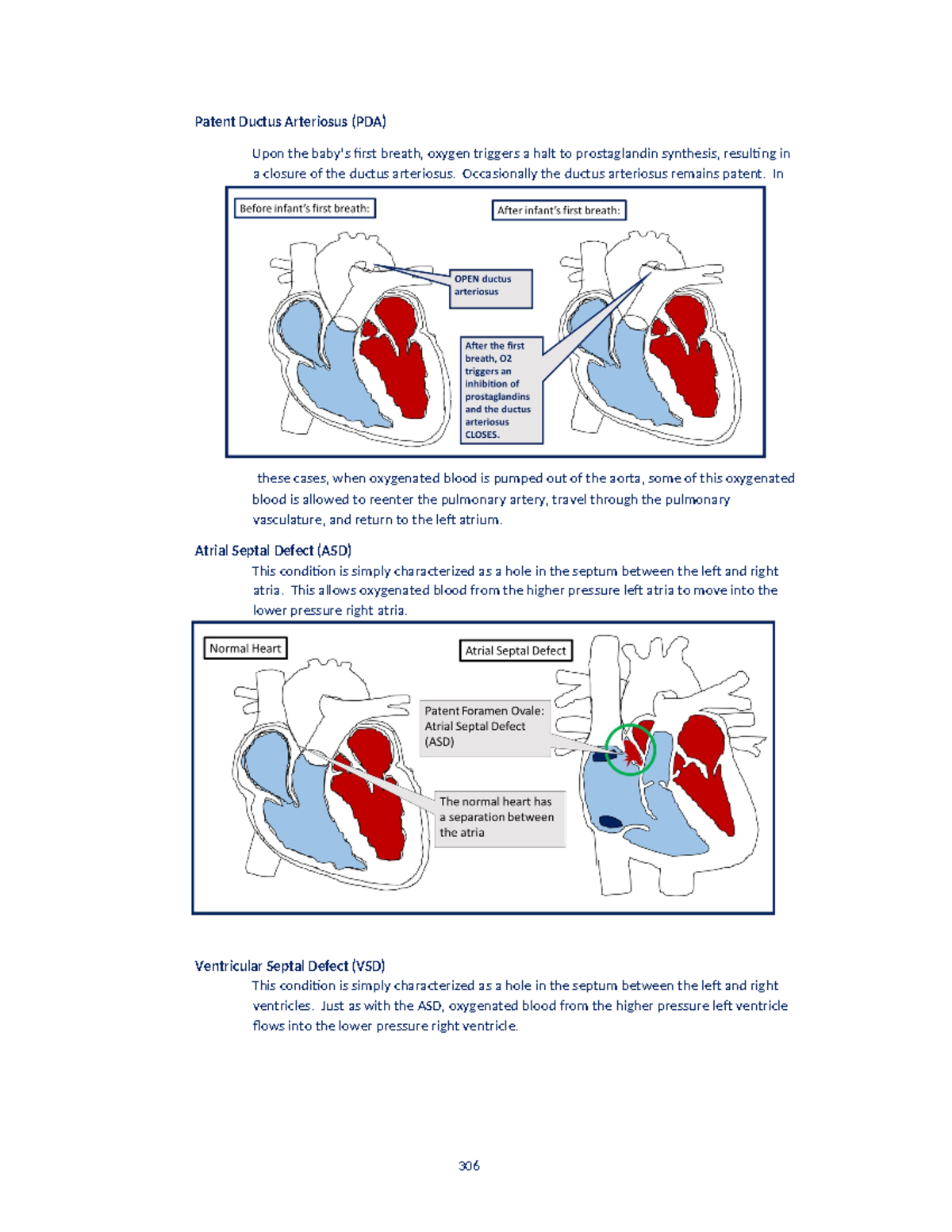 Patent Ductus Arteriosus (PDA)

Upon the baby's first breath, oxygen triggers a halt to prostaglandin synthesis, resulting in a closure of the ductus arteriosus. Occasionally the ductus arteriosus remains patent. In

Before infant's first breath:

After infant's first breath:

OPEN ductus arteriosus

After the first breath, O2 triggers an inhibition of prostaglandins and the ductus arteriosus CLOSES.

these cases, when oxygenated blood is pumped out of the aorta, some of this oxygenated blood is allowed to reenter the pulmonary artery, travel through the pulmonary vasculature, and return to the left atrium.

Atrial Septal Defect (ASD)

This condition is simply characterized as a hole in the septum between the left and right atria. This allows oxygenated blood from the higher pressure left atria to move into the lower pressure right atria.

Normal Heart

Atrial Septal Defect

Patent Foramen Ovale: Atrial Septal Defect (ASD)

The normal heart has a separation between the atria

Ventricular Septal Defect (VSD)

This condition is simply characterized as a hole in the septum between the left and right ventricles. Just as with the ASD, oxygenated blood from the higher pressure left ventricle flows into the lower pressure right ventricle.

306