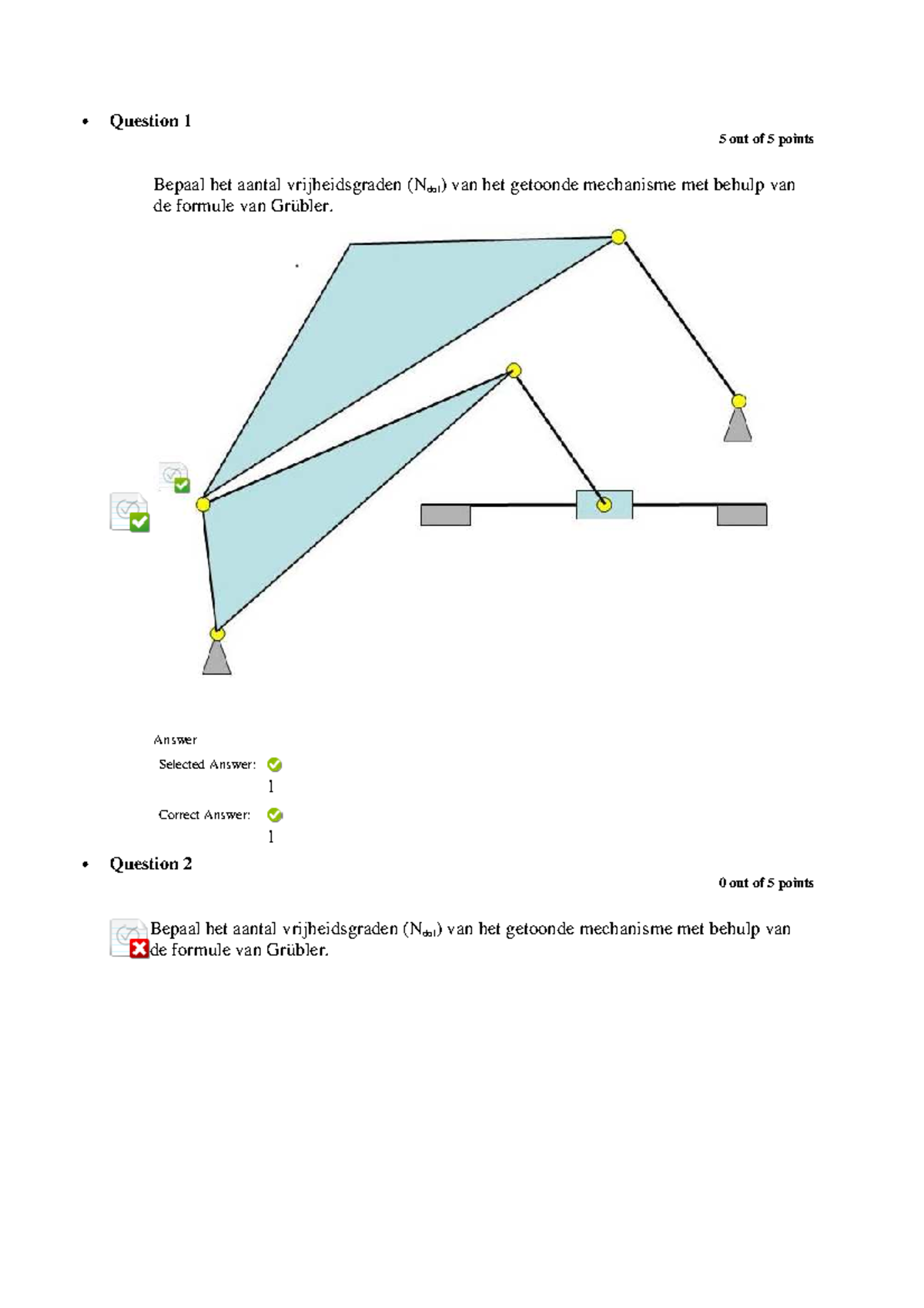 • Question 1

5 out of 5 points

Bepaal het aantal vrijheidsgraden ($N_{dof}$) van het getoonde mechanisme met behulp van de formule van Grübler.

Answer

Selected Answer: 1

Correct Answer: 1

• Question 2

0 out of 5 points

Bepaal het aantal vrijheidsgraden ($N_{dof}$) van het getoonde mechanisme met behulp van de formule van Grübler.