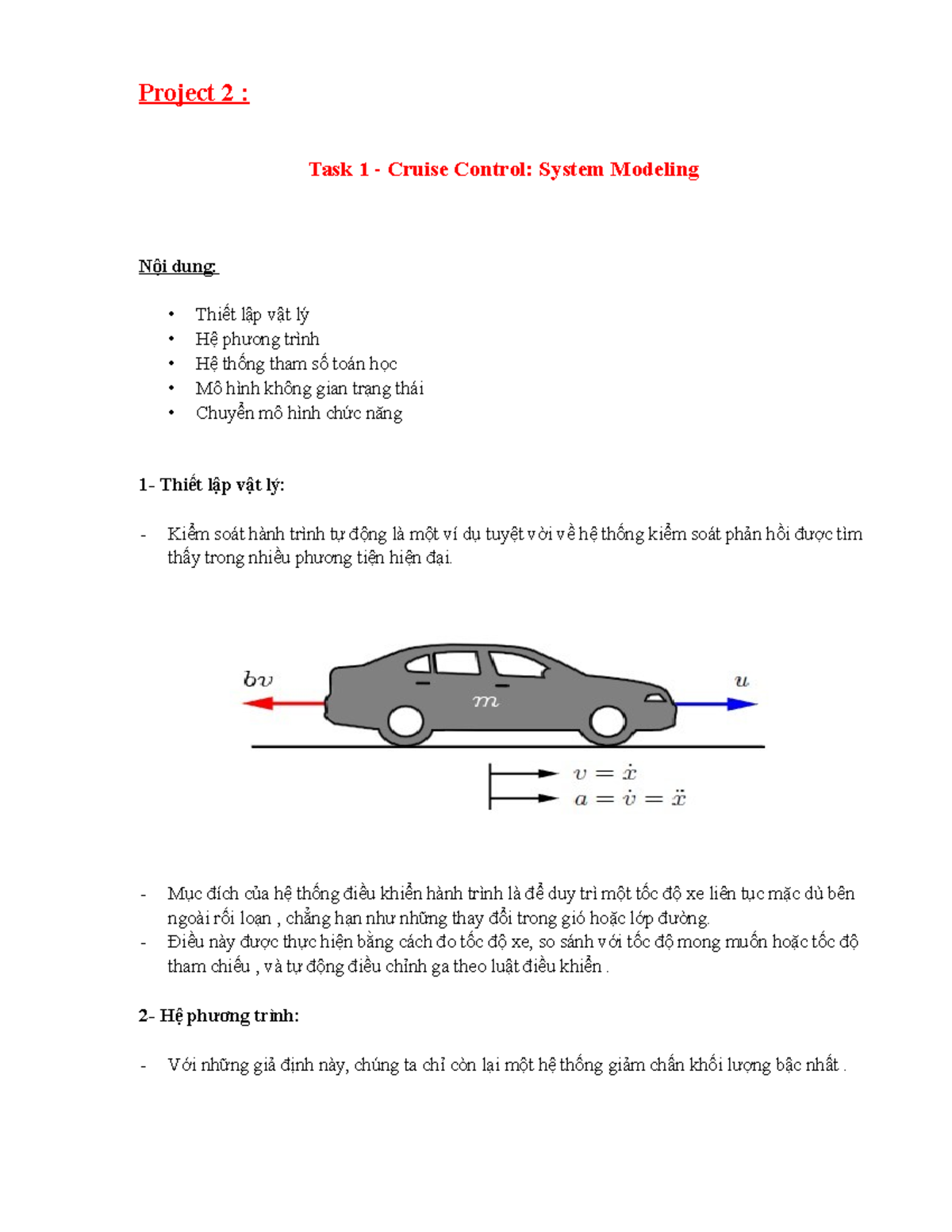 Project 2 :

Task 1 - Cruise Control: System Modeling

Nội dung:

• Thiết lập vật lý
• Hệ phương trình
• Hệ thống tham số toán học
• Mô hình không gian trạng thái
• Chuyển mô hình chức năng

1- Thiết lập vật lý:

- Kiểm soát hành trình tự động là một ví dụ tuyệt vời về hệ thống kiểm soát phản hồi được tìm thấy trong nhiều phương tiện hiện đại.

$bv$

$m$

$u$

$v = \dot{x}$
$a = \dot{v} = \ddot{x}$

- Mục đích của hệ thống điều khiển hành trình là để duy trì một tốc độ xe liên tục mặc dù bên ngoài rối loạn , chẳng hạn như những thay đổi trong gió hoặc lớp đường.
- Điều này được thực hiện bằng cách đo tốc độ xe, so sánh với tốc độ mong muốn hoặc tốc độ tham chiếu , và tự động điều chỉnh ga theo luật điều khiển .

2- Hệ phương trình:

- Với những giả định này, chúng ta chỉ còn lại một hệ thống giảm chấn khối lượng bậc nhất .