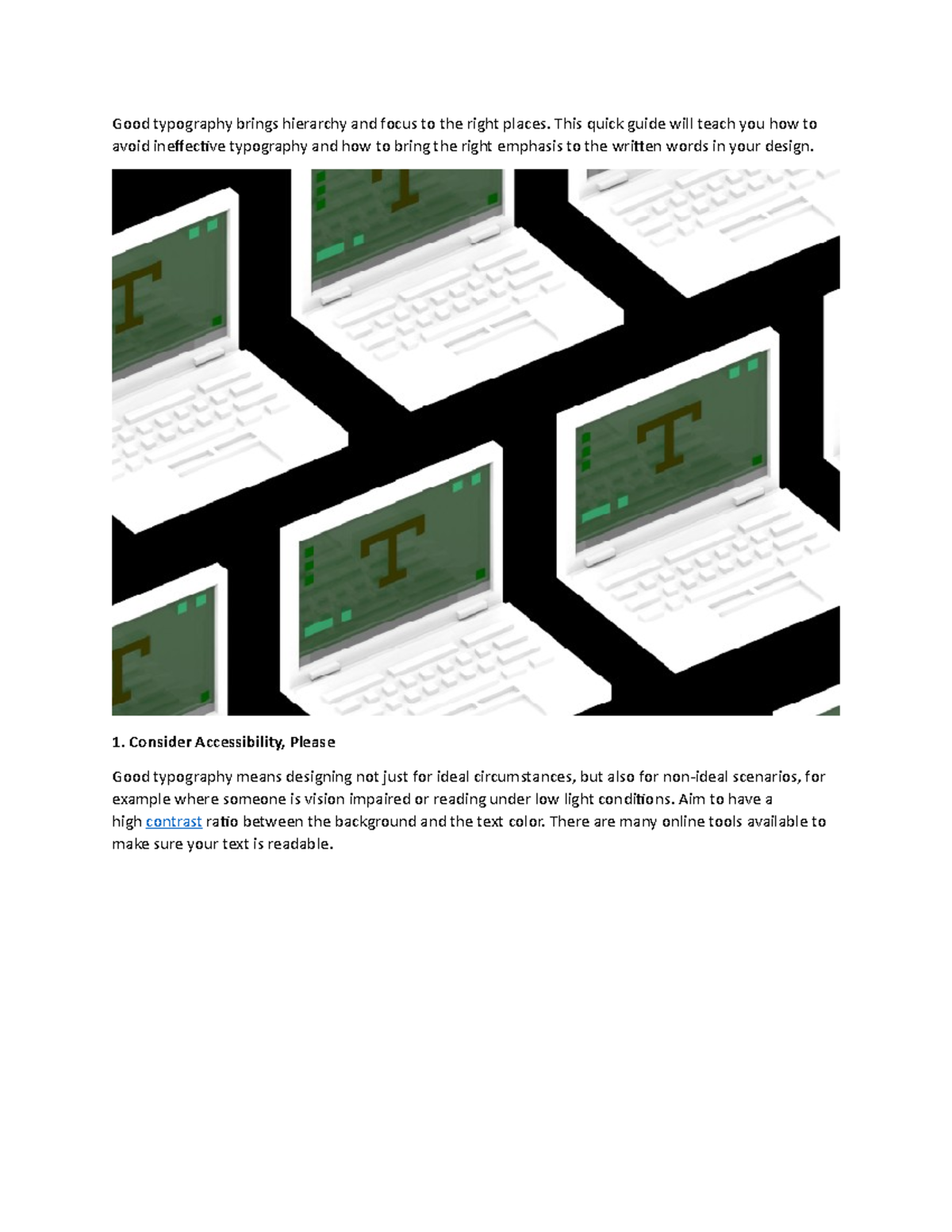 Good typography brings hierarchy and focus to the right places. This quick guide will teach you how to avoid ineffective typography and how to bring the right emphasis to the written words in your design.

T

T

T

T

T

1. Consider Accessibility, Please

Good typography means designing not just for ideal circumstances, but also for non-ideal scenarios, for example where someone is vision impaired or reading under low light conditions. Aim to have a high contrast ratio between the background and the text color. There are many online tools available to make sure your text is readable.