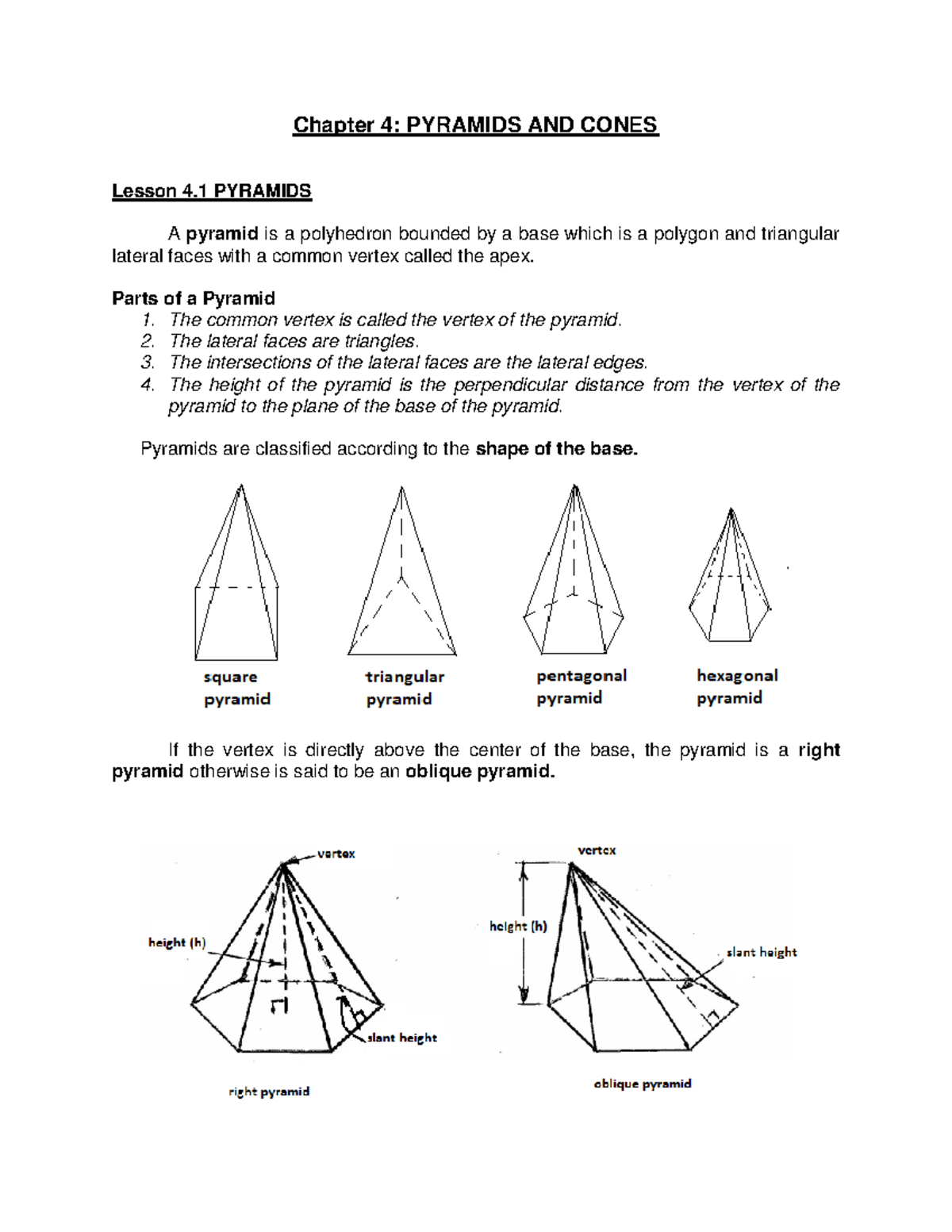 Chapter 4: PYRAMIDS AND CONES

Lesson 4.1 PYRAMIDS

A pyramid is a polyhedron bounded by a base which is a polygon and triangular lateral faces with a common vertex called the apex.

Parts of a Pyramid
1. The common vertex is called the vertex of the pyramid.
2. The lateral faces are triangles.
3. The intersections of the lateral faces are the lateral edges.
4. The height of the pyramid is the perpendicular distance from the vertex of the pyramid to the plane of the base of the pyramid.

Pyramids are classified according to the shape of the base.

square pyramid
triangular pyramid
pentagonal pyramid
hexagonal pyramid

If the vertex is directly above the center of the base, the pyramid is a right pyramid otherwise is said to be an oblique pyramid.

vertex
height (h)
slant height
right pyramid

vertex
height (h)
slant height
oblique pyramid