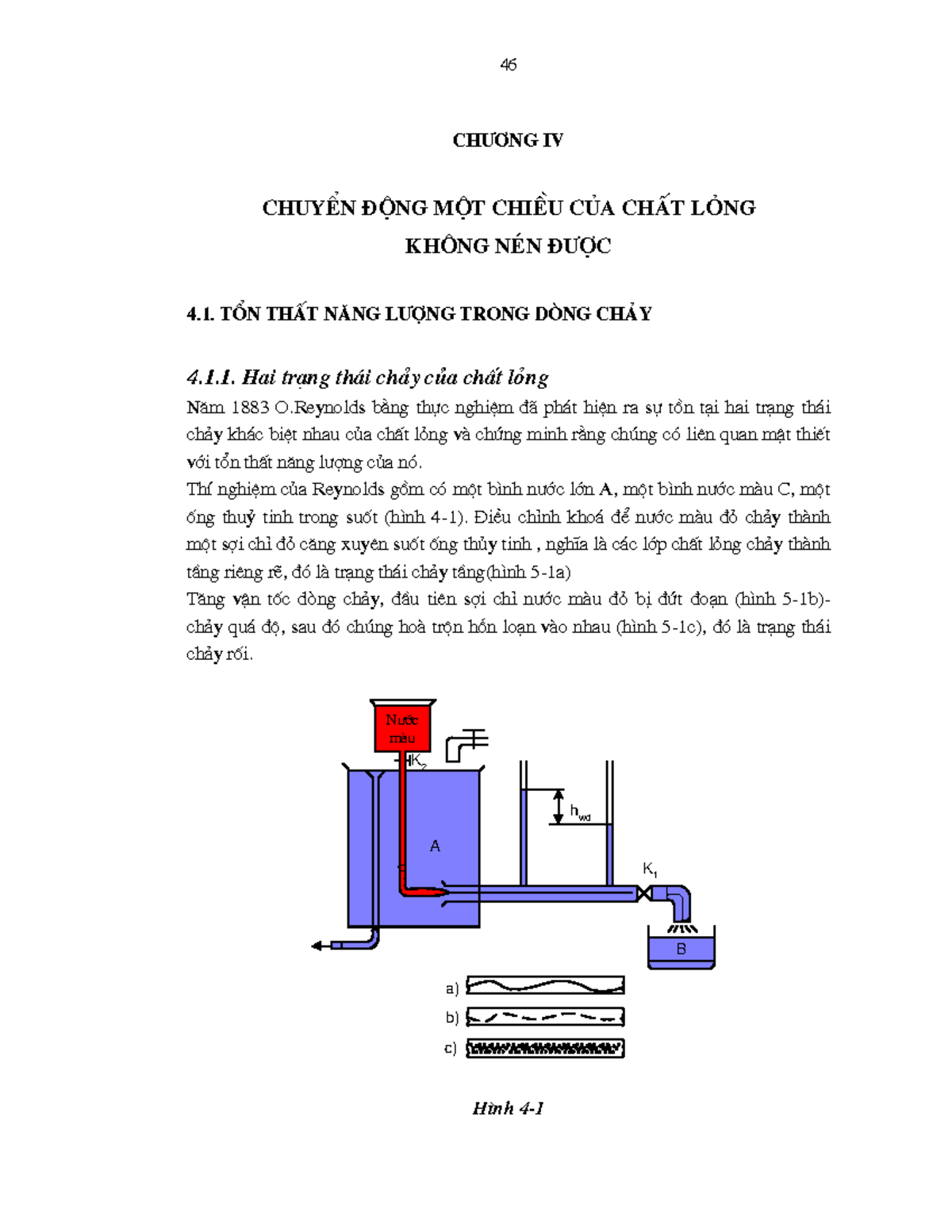 46

CHƯƠNG IV

CHUYỂN ĐỘNG MỘT CHIỀU CỦA CHẤT LỎNG KHÔNG NÉN ĐƯỢC

4.1. TỔN THẤT NĂNG LƯỢNG TRONG DÒNG CHẢY

4.1.1. Hai trạng thái chảy của chất lỏng

Năm 1883 O.Reynolds bằng thực nghiệm đã phát hiện ra sự tồn tại hai trạng thái chảy khác biệt nhau của chất lỏng và chứng minh rằng chúng có liên quan mật thiết với tổn thất năng lượng của nó.

Thí nghiệm của Reynolds gồm có một bình nước lớn A, một bình nước màu C, một ống thuỷ tinh trong suốt (hình 4-1). Điều chỉnh khoá để nước màu đỏ chảy thành một sợi chỉ đỏ căng xuyên suốt ống thủy tinh , nghĩa là các lớp chất lỏng chảy thành tầng riêng rẽ, đó là trạng thái chảy tầng(hình 5-1a)

Tăng vận tốc dòng chảy, đầu tiên sợi chỉ nước màu đỏ bị đứt đoạn (hình 5-1b)- chảy quá độ, sau đó chúng hoà trộn hỗn loạn vào nhau (hình 5-1c), đó là trạng thái chảy rối.

Nước màu

$K_2$

$h_{wd}$

A

$K_1$

B

a)

b)

c)

Hình 4-1