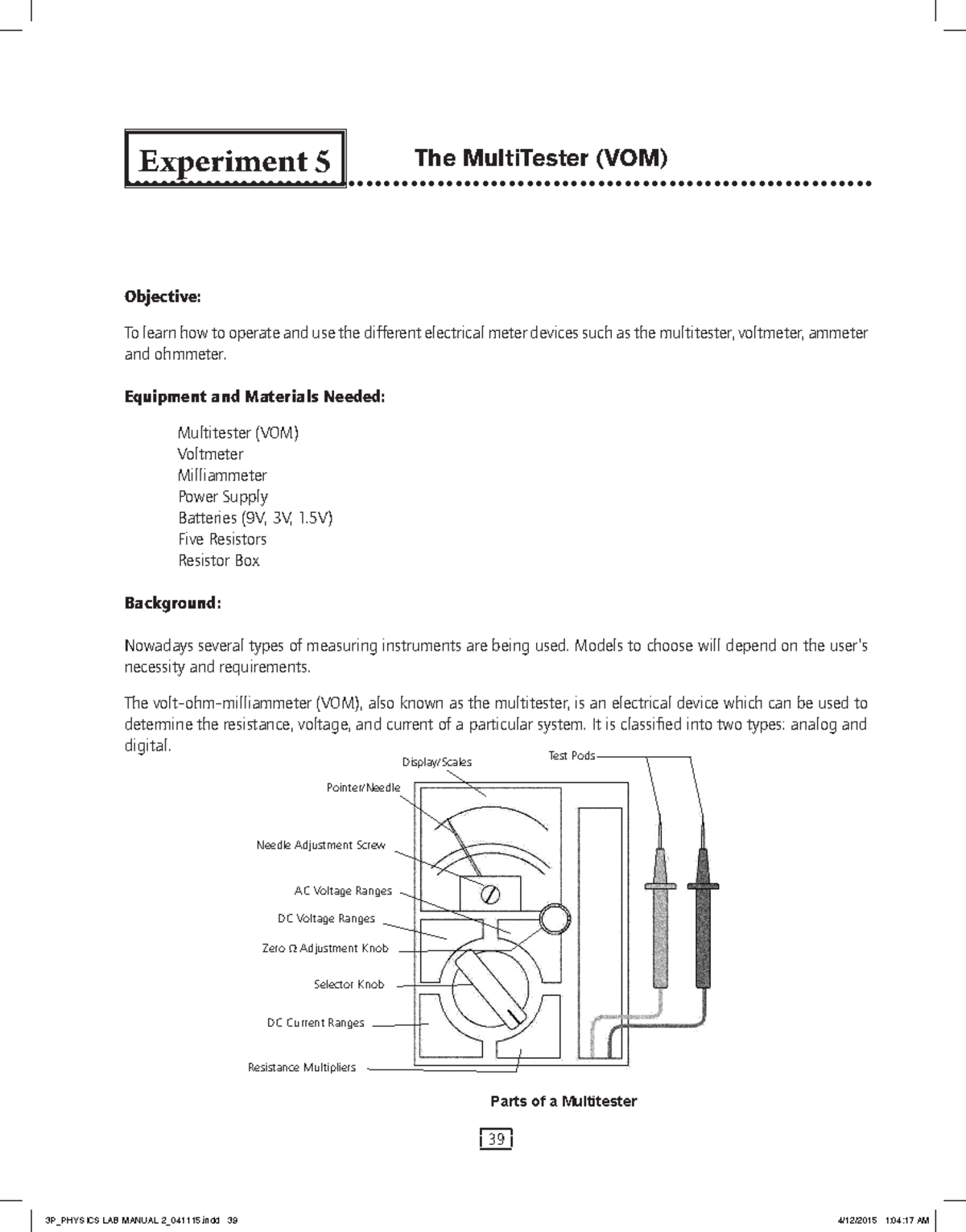 Experiment 5

The MultiTester (VOM)

Objective:

To learn how to operate and use the different electrical meter devices such as the multitester, voltmeter, ammeter and ohmmeter.

Equipment and Materials Needed:

Multitester (VOM)
Voltmeter
Milliammeter
Power Supply
Batteries (9V, 3V, 1.5V)
Five Resistors
Resistor Box

Background:

Nowadays several types of measuring instruments are being used. Models to choose will depend on the user's necessity and requirements.

The volt-ohm-milliammeter (VOM), also known as the multitester, is an electrical device which can be used to determine the resistance, voltage, and current of a particular system. It is classified into two types: analog and digital.

Display/Scales
Test Pods
Pointer/Needle
Needle Adjustment Screw
AC Voltage Ranges
DC Voltage Ranges
Zero Ω Adjustment Knob
Selector Knob
DC Current Ranges
Resistance Multipliers

Parts of a Multitester

39

3P_PHYSICS LAB MANUAL 2_041115.indd 39

4/12/2015 1:04:17 AM