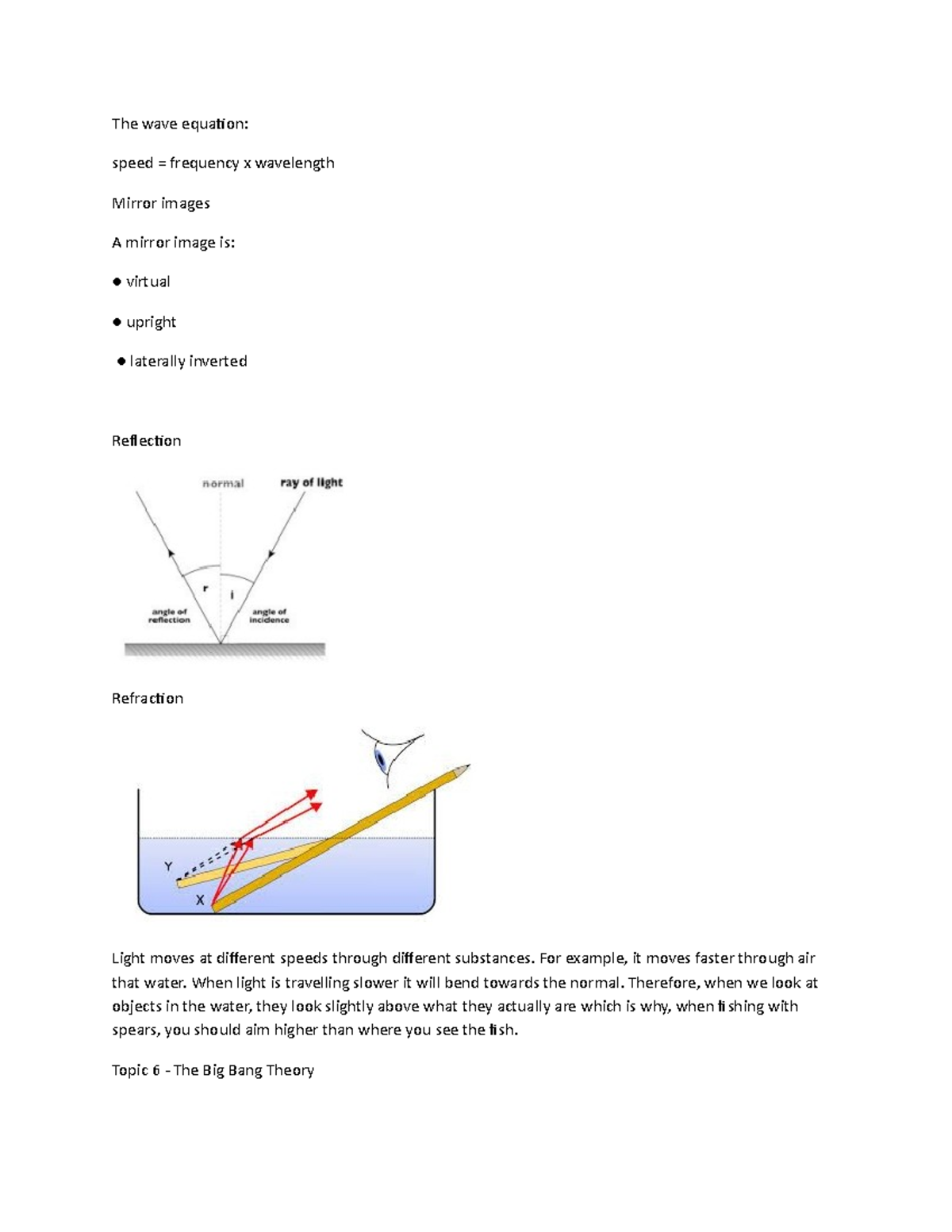 The wave equation:

speed = frequency x wavelength

Mirror images

A mirror image is:

● virtual

● upright

● laterally inverted

Reflection

normal

ray of light

r

i

angle of reflection

angle of incidence

Refraction

Y

X

Light moves at different speeds through different substances. For example, it moves faster through air that water. When light is travelling slower it will bend towards the normal. Therefore, when we look at objects in the water, they look slightly above what they actually are which is why, when fishing with spears, you should aim higher than where you see the fish.

Topic 6 - The Big Bang Theory