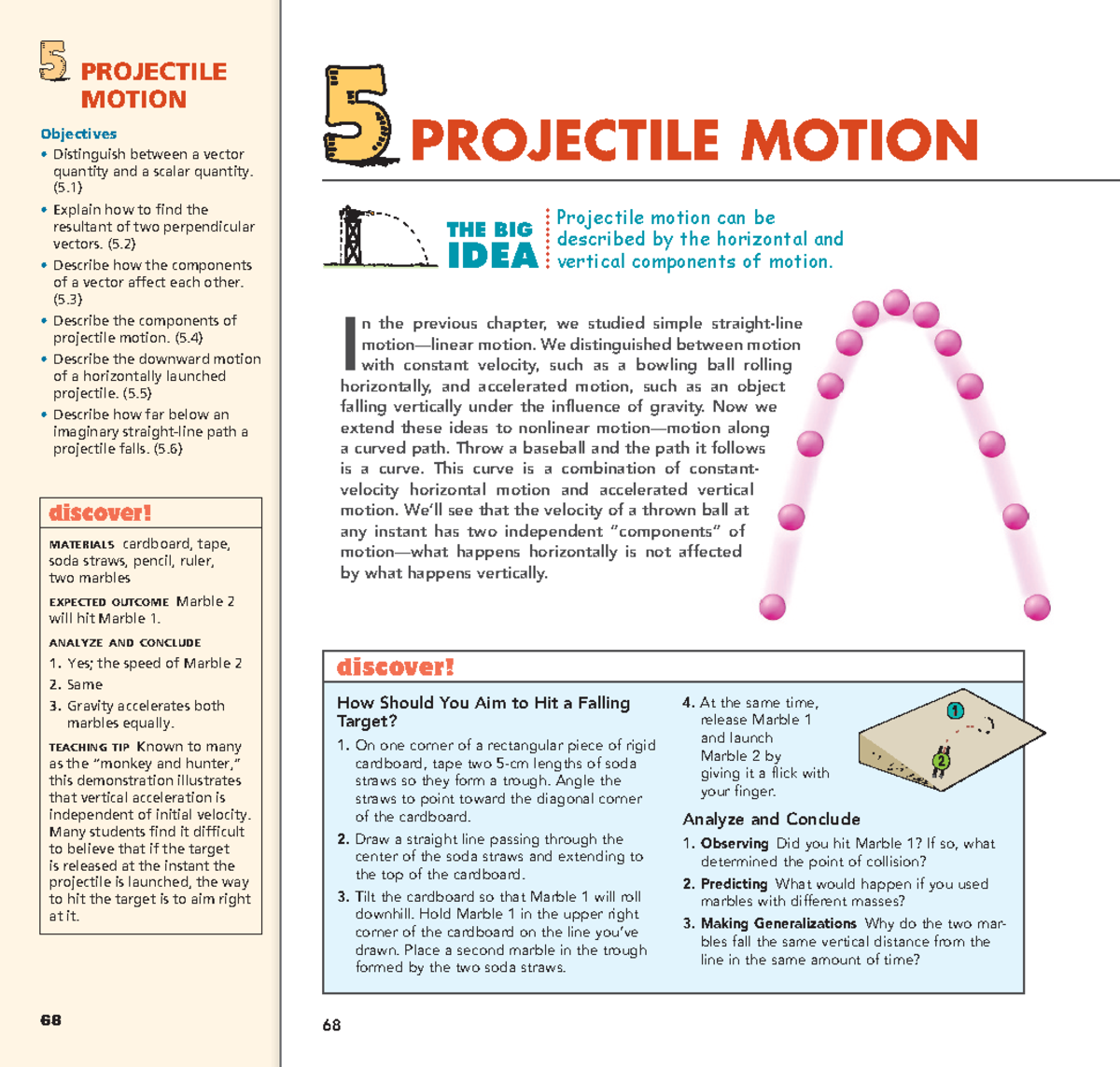 5 PROJECTILE MOTION

Objectives

• Distinguish between a vector quantity and a scalar quantity. (5.1)

• Explain how to find the resultant of two perpendicular vectors. (5.2)

• Describe how the components of a vector affect each other. (5.3)

• Describe the components of projectile motion. (5.4)

• Describe the downward motion of a horizontally launched projectile. (5.5)

• Describe how far below an imaginary straight-line path a projectile falls. (5.6)

discover!

MATERIALS cardboard, tape, soda straws, pencil, ruler, two marbles

EXPECTED OUTCOME Marble 2 will hit Marble 1.

ANALYZE AND CONCLUDE

1. Yes; the speed of Marble 2

2. Same

3. Gravity accelerates both marbles equally.

TEACHING TIP Known to many as the "monkey and hunter," this demonstration illustrates that vertical acceleration is independent of initial velocity. Many students find it difficult to believe that if the target is released at the instant the projectile is launched, the way to hit the target is to aim right at it.

68

5 PROJECTILE MOTION

THE BIG IDEA Projectile motion can be described by the horizontal and vertical components of motion.

In the previous chapter, we studied simple straight-line motion—linear motion. We distinguished between motion with constant velocity, such as a bowling ball rolling horizontally, and accelerated motion, such as an object falling vertically under the influence of gravity. Now we extend these ideas to nonlinear motion—motion along a curved path. Throw a baseball and the path it follows is a curve. This curve is a combination of constant-velocity horizontal motion and accelerated vertical motion. We'll see that the velocity of a thrown ball at any instant has two independent "components" of motion—what happens horizontally is not affected by what happens vertically.

discover!

How Should You Aim to Hit a Falling Target?

1. On one corner of a rectangular piece of rigid cardboard, tape two 5-cm lengths of soda straws so they form a trough. Angle the straws to point toward the diagonal corner of the cardboard.

2. Draw a straight line passing through the center of the soda straws and extending to the top of the cardboard.

3. Tilt the cardboard so that Marble 1 will roll downhill. Hold Marble 1 in the upper right corner of the cardboard on the line you've drawn. Place a second marble in the trough formed by the two soda straws.

4. At the same time, release Marble 1 and launch Marble 2 by giving it a flick with your finger.

1
2

Analyze and Conclude

1. Observing Did you hit Marble 1? If so, what determined the point of collision?

2. Predicting What would happen if you used marbles with different masses?

3. Making Generalizations Why do the two marbles fall the same vertical distance from the line in the same amount of time?

68