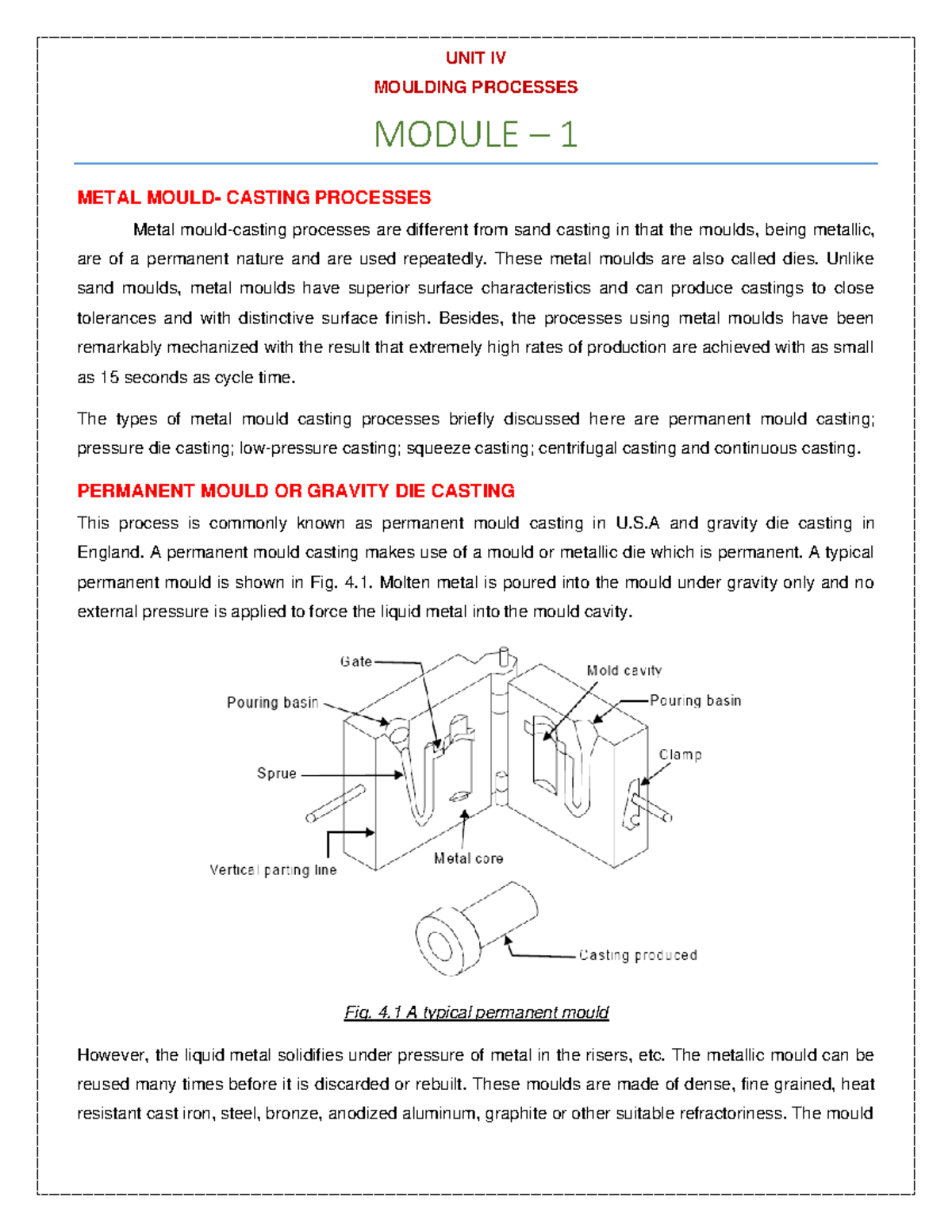 UNIT IV

MOULDING PROCESSES

MODULE – 1

METAL MOULD- CASTING PROCESSES

Metal mould-casting processes are different from sand casting in that the moulds, being metallic, are of a permanent nature and are used repeatedly. These metal moulds are also called dies. Unlike sand moulds, metal moulds have superior surface characteristics and can produce castings to close tolerances and with distinctive surface finish. Besides, the processes using metal moulds have been remarkably mechanized with the result that extremely high rates of production are achieved with as small as 15 seconds as cycle time.

The types of metal mould casting processes briefly discussed here are permanent mould casting; pressure die casting; low-pressure casting; squeeze casting; centrifugal casting and continuous casting.

PERMANENT MOULD OR GRAVITY DIE CASTING

This process is commonly known as permanent mould casting in U.S.A and gravity die casting in England. A permanent mould casting makes use of a mould or metallic die which is permanent. A typical permanent mould is shown in Fig. 4.1. Molten metal is poured into the mould under gravity only and no external pressure is applied to force the liquid metal into the mould cavity.

Gate
Pouring basin
Sprue
Vertical parting line
Metal core
Mold cavity
Pouring basin
Clamp
Casting produced

Fig. 4.1 A typical permanent mould

However, the liquid metal solidifies under pressure of metal in the risers, etc. The metallic mould can be reused many times before it is discarded or rebuilt. These moulds are made of dense, fine grained, heat resistant cast iron, steel, bronze, anodized aluminum, graphite or other suitable refractoriness. The mould