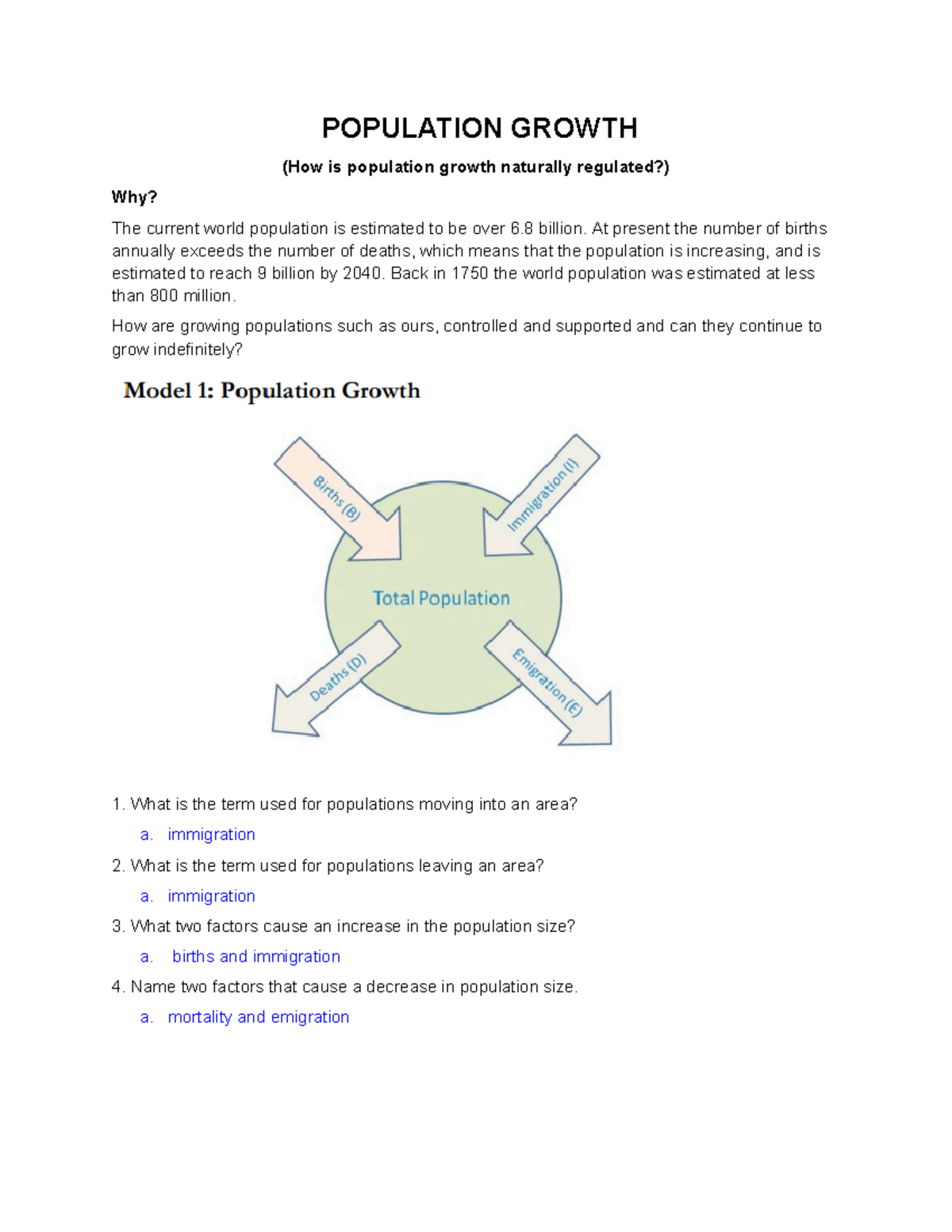 POPULATION GROWTH

(How is population growth naturally regulated?)

Why?

The current world population is estimated to be over 6.8 billion. At present the number of births annually exceeds the number of deaths, which means that the population is increasing, and is estimated to reach 9 billion by 2040. Back in 1750 the world population was estimated at less than 800 million.

How are growing populations such as ours, controlled and supported and can they continue to grow indefinitely?

Model 1: Population Growth

Births (B)

Immigration (I)

Total Population

Deaths (D)

Emigration (E)

1. What is the term used for populations moving into an area?

a. immigration

2. What is the term used for populations leaving an area?

a. immigration

3. What two factors cause an increase in the population size?

a. births and immigration

4. Name two factors that cause a decrease in population size.

a. mortality and emigration