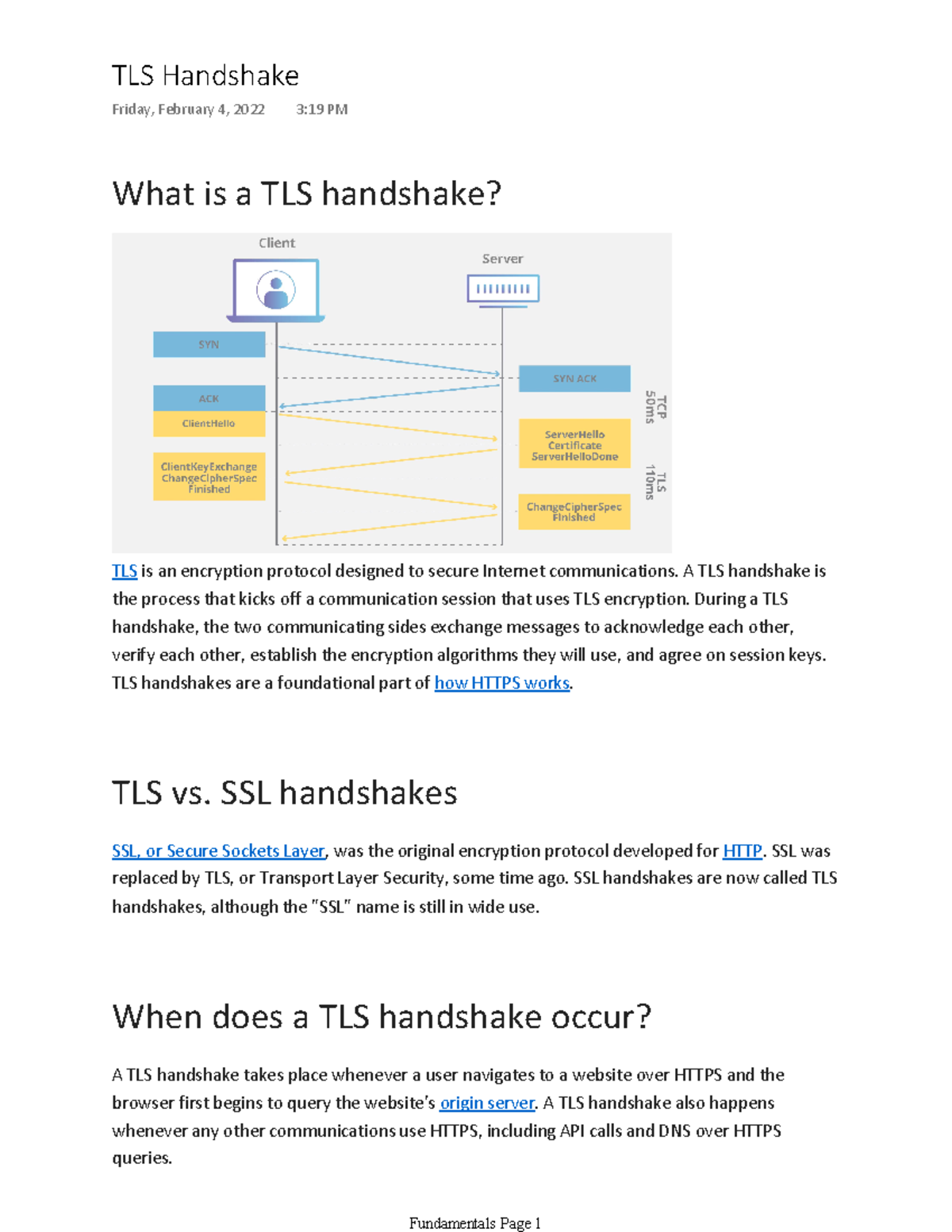 TLS Handshake

Friday, February 4, 2022 3:19 PM

What is a TLS handshake?

Client

Server

SYN

SYN ACK

ACK

ClientHello

ServerHello
Certificate
ServerHelloDone

ClientKeyExchange
ChangeCipherSpec
Finished

ChangeCipherSpec
Finished

TCP
50ms

TLS
110ms

TLS is an encryption protocol designed to secure Internet communications. A TLS handshake is the process that kicks off a communication session that uses TLS encryption. During a TLS handshake, the two communicating sides exchange messages to acknowledge each other, verify each other, establish the encryption algorithms they will use, and agree on session keys. TLS handshakes are a foundational part of how HTTPS works.

TLS vs. SSL handshakes

SSL, or Secure Sockets Layer, was the original encryption protocol developed for HTTP. SSL was replaced by TLS, or Transport Layer Security, some time ago. SSL handshakes are now called TLS handshakes, although the "SSL" name is still in wide use.

When does a TLS handshake occur?

A TLS handshake takes place whenever a user navigates to a website over HTTPS and the browser first begins to query the website's origin server. A TLS handshake also happens whenever any other communications use HTTPS, including API calls and DNS over HTTPS queries.

Fundamentals Page 1