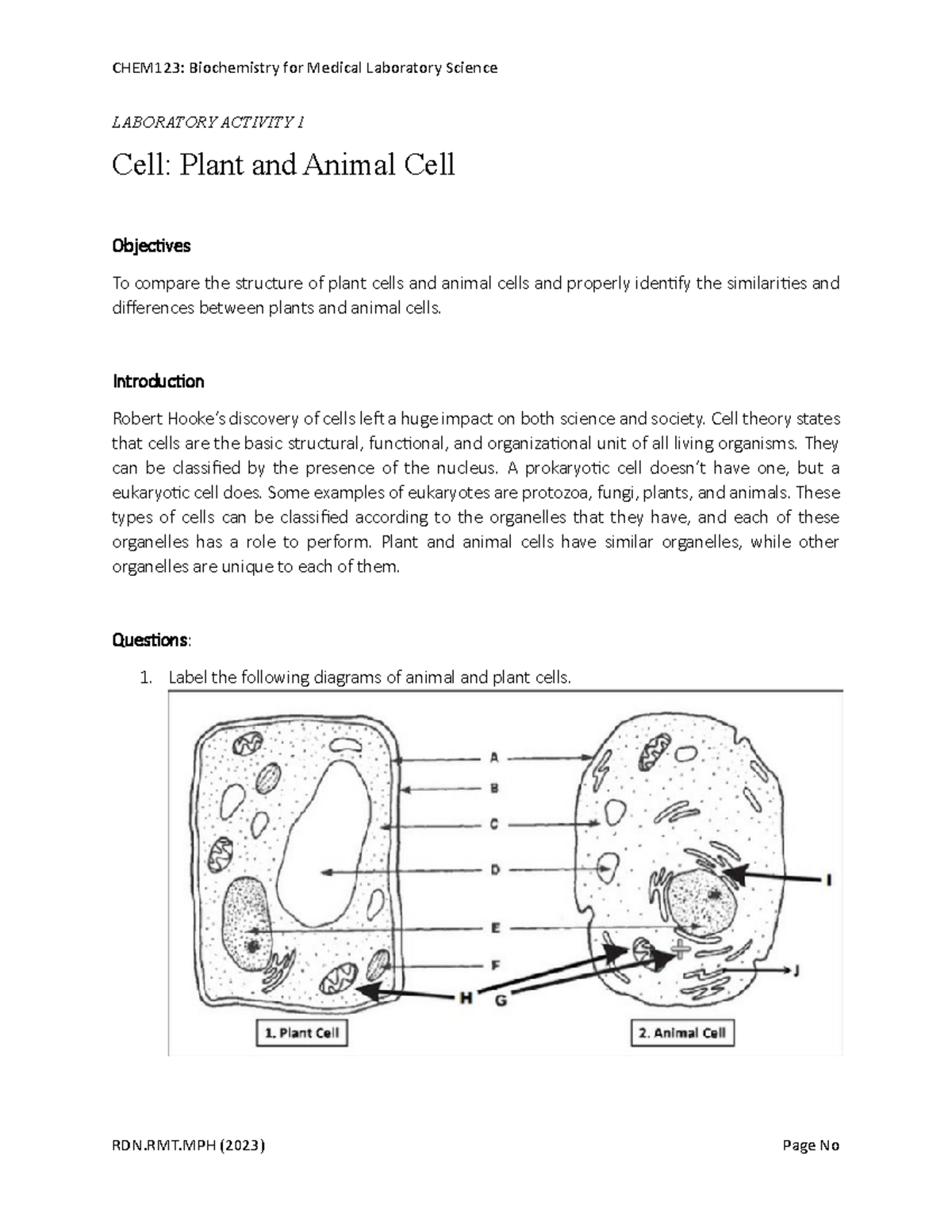 CHEM123: Biochemistry for Medical Laboratory Science

LABORATORY ACTIVITY 1

Cell: Plant and Animal Cell

Objectives

To compare the structure of plant cells and animal cells and properly identify the similarities and differences between plants and animal cells.

Introduction

Robert Hooke's discovery of cells left a huge impact on both science and society. Cell theory states that cells are the basic structural, functional, and organizational unit of all living organisms. They can be classified by the presence of the nucleus. A prokaryotic cell doesn't have one, but a eukaryotic cell does. Some examples of eukaryotes are protozoa, fungi, plants, and animals. These types of cells can be classified according to the organelles that they have, and each of these organelles has a role to perform. Plant and animal cells have similar organelles, while other organelles are unique to each of them.

Questions:

1. Label the following diagrams of animal and plant cells.

A
B
C
D
E
F
H
G
I
J

1. Plant Cell

2. Animal Cell

RDN.RMT.MPH (2023)

Page No