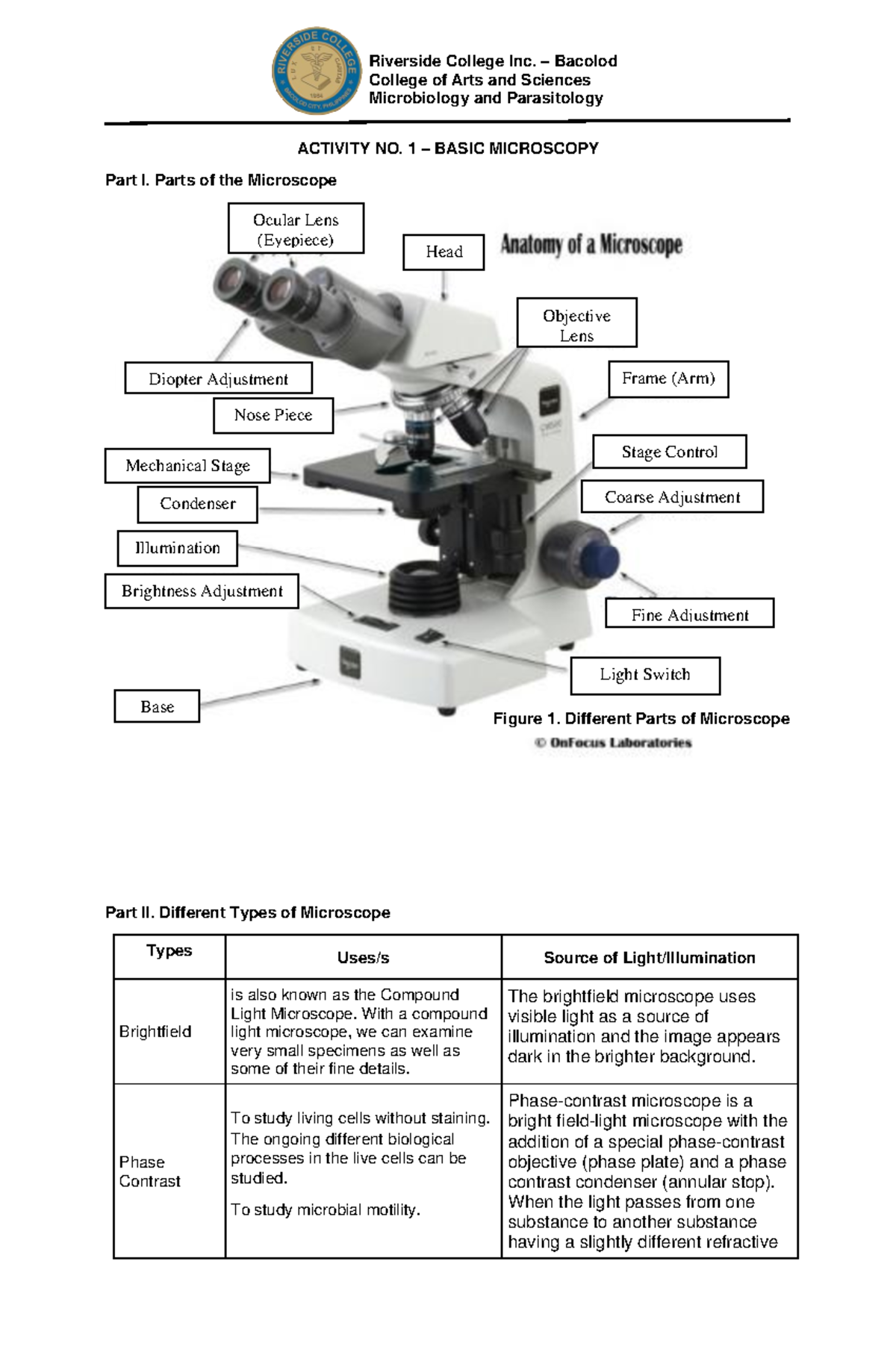 RIVERSIDE COLLEGE
LUX ET CARITAS
1954
BACOLOD CITY, PHILIPPINES

Riverside College Inc. – Bacolod
College of Arts and Sciences
Microbiology and Parasitology

ACTIVITY NO. 1 – BASIC MICROSCOPY

Part I. Parts of the Microscope

Anatomy of a Microscope

Ocular Lens (Eyepiece)
Head
Objective Lens
Diopter Adjustment
Frame (Arm)
Nose Piece
Mechanical Stage
Stage Control
Condenser
Coarse Adjustment
Illumination
Brightness Adjustment
Fine Adjustment
Light Switch
Base

Figure 1. Different Parts of Microscope
© OnFocus Laboratories

Part II. Different Types of Microscope

| Types | Uses/s | Source of Light/Illumination |
|---|---|---|
| Brightfield | is also known as the Compound Light Microscope. With a compound light microscope, we can examine very small specimens as well as some of their fine details. | The brightfield microscope uses visible light as a source of illumination and the image appears dark in the brighter background. |
| Phase Contrast | To study living cells without staining. The ongoing different biological processes in the live cells can be studied. To study microbial motility. | Phase-contrast microscope is a bright field-light microscope with the addition of a special phase-contrast objective (phase plate) and a phase contrast condenser (annular stop). When the light passes from one substance to another substance having a slightly different refractive |